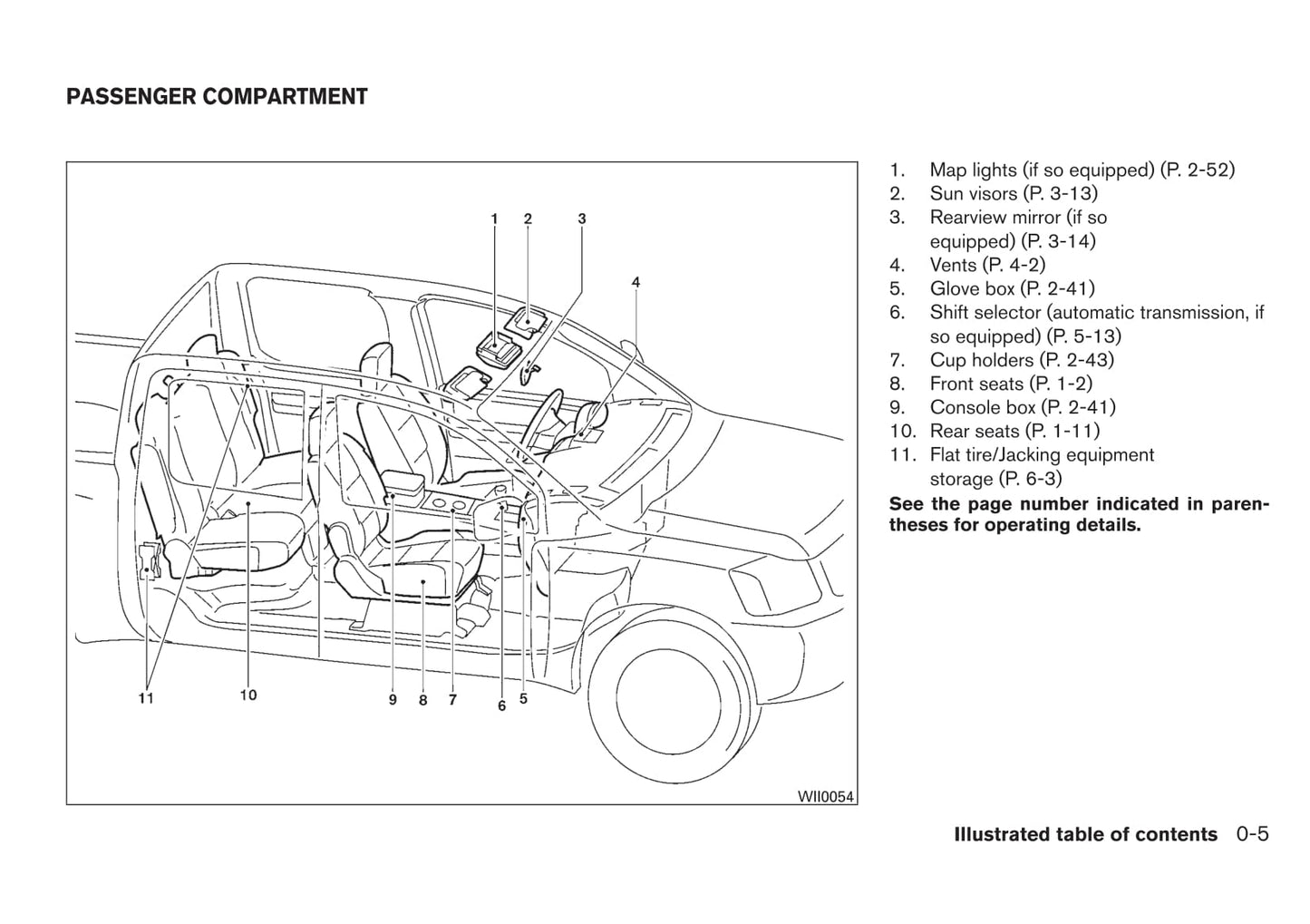 PASSENGER COMPARTMENT

1 2 3

4

11 10 9 8 7 6 5

WII0054

1. Map lights (if so equipped) (P. 2-52)
2. Sun visors (P. 3-13)
3. Rearview mirror (if so equipped) (P. 3-14)
4. Vents (P. 4-2)
5. Glove box (P. 2-41)
6. Shift selector (automatic transmission, if so equipped) (P. 5-13)
7. Cup holders (P. 2-43)
8. Front seats (P. 1-2)
9. Console box (P. 2-41)
10. Rear seats (P. 1-11)
11. Flat tire/Jacking equipment storage (P. 6-3)

See the page number indicated in parentheses for operating details.

Illustrated table of contents 0-5