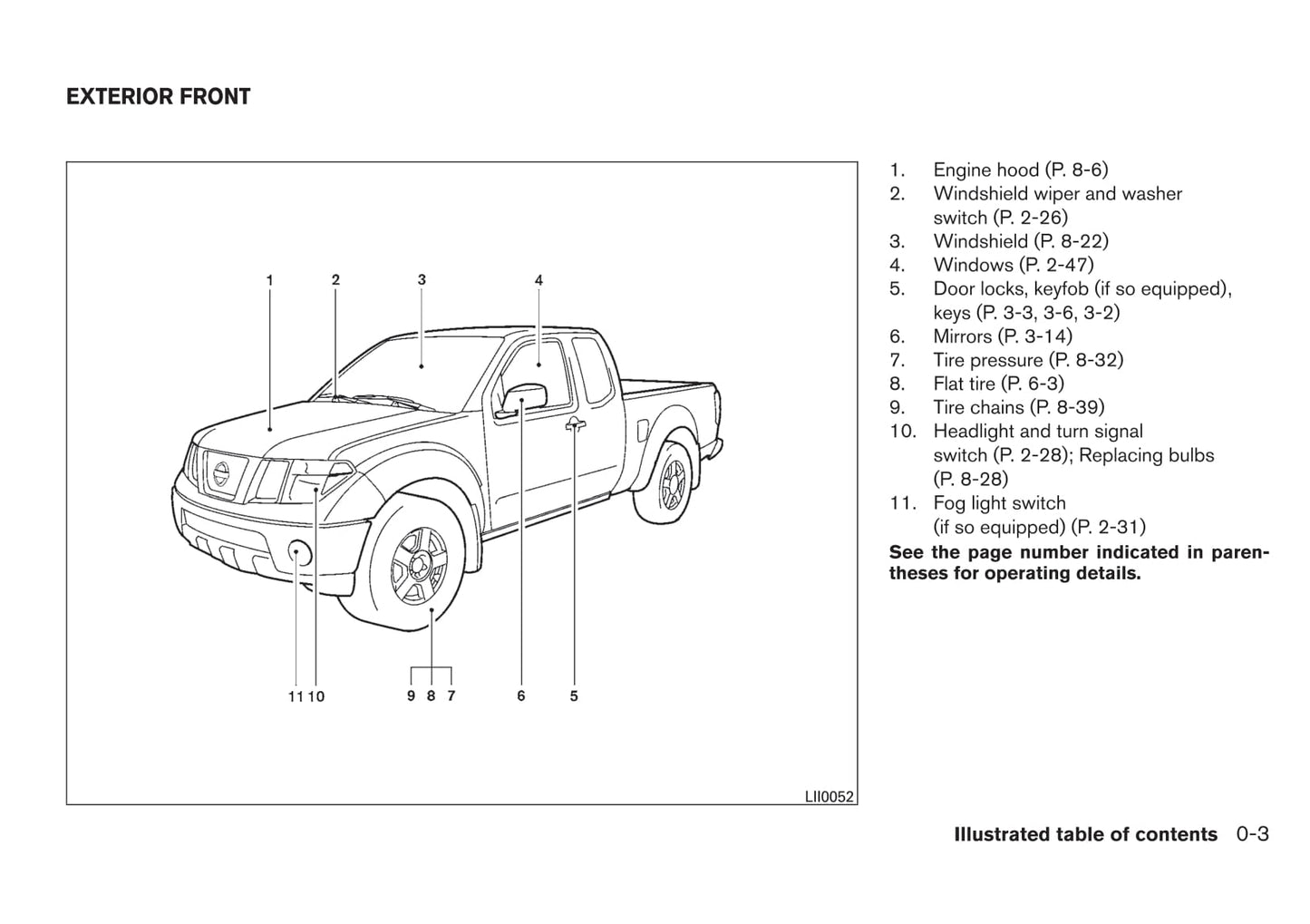 EXTERIOR FRONT

1 2 3 4

11 10 9 8 7 6 5

LII0052

1. Engine hood (P. 8-6)
2. Windshield wiper and washer switch (P. 2-26)
3. Windshield (P. 8-22)
4. Windows (P. 2-47)
5. Door locks, keyfob (if so equipped), keys (P. 3-3, 3-6, 3-2)
6. Mirrors (P. 3-14)
7. Tire pressure (P. 8-32)
8. Flat tire (P. 6-3)
9. Tire chains (P. 8-39)
10. Headlight and turn signal switch (P. 2-28); Replacing bulbs (P. 8-28)
11. Fog light switch (if so equipped) (P. 2-31)

See the page number indicated in parentheses for operating details.

Illustrated table of contents 0-3