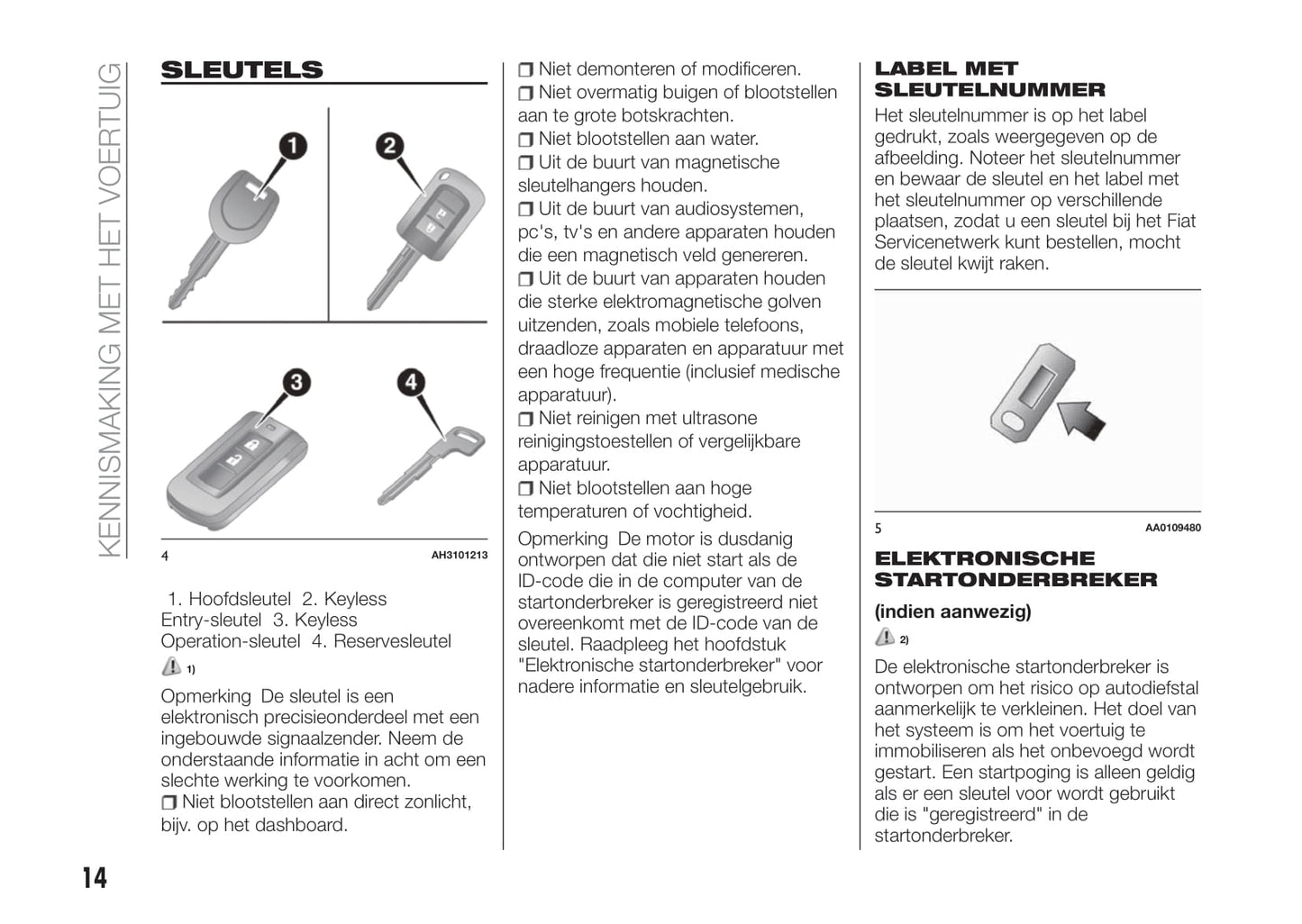 KENNISMAKING MET HET VOERTUIG

SLEUTELS

1

2

3

4

4 AH3101213

1. Hoofdsleutel 2. Keyless Entry-sleutel 3. Keyless Operation-sleutel 4. Reservesleutel

1)

Opmerking De sleutel is een elektronisch precisieonderdeel met een ingebouwde signaalzender. Neem de onderstaande informatie in acht om een slechte werking te voorkomen.
❒ Niet blootstellen aan direct zonlicht, bijv. op het dashboard.
❒ Niet demonteren of modificeren.
❒ Niet overmatig buigen of blootstellen aan te grote botskrachten.
❒ Niet blootstellen aan water.
❒ Uit de buurt van magnetische sleutelhangers houden.
❒ Uit de buurt van audiosystemen, pc's, tv's en andere apparaten houden die een magnetisch veld genereren.
❒ Uit de buurt van apparaten houden die sterke elektromagnetische golven uitzenden, zoals mobiele telefoons, draadloze apparaten en apparatuur met een hoge frequentie (inclusief medische apparatuur).
❒ Niet reinigen met ultrasone reinigingstoestellen of vergelijkbare apparatuur.
❒ Niet blootstellen aan hoge temperaturen of vochtigheid.

Opmerking De motor is dusdanig ontworpen dat die niet start als de ID-code die in de computer van de startonderbreker is geregistreerd niet overeenkomt met de ID-code van de sleutel. Raadpleeg het hoofdstuk "Elektronische startonderbreker" voor nadere informatie en sleutelgebruik.

LABEL MET SLEUTELNUMMER

Het sleutelnummer is op het label gedrukt, zoals weergegeven op de afbeelding. Noteer het sleutelnummer en bewaar de sleutel en het label met het sleutelnummer op verschillende plaatsen, zodat u een sleutel bij het Fiat Servicenetwerk kunt bestellen, mocht de sleutel kwijt raken.

5 AA0109480

ELEKTRONISCHE STARTONDERBREKER

(indien aanwezig)

2)

De elektronische startonderbreker is ontworpen om het risico op autodiefstal aanmerkelijk te verkleinen. Het doel van het systeem is om het voertuig te immobiliseren als het onbevoegd wordt gestart. Een startpoging is alleen geldig als er een sleutel voor wordt gebruikt die is "geregistreerd" in de startonderbreker.

14