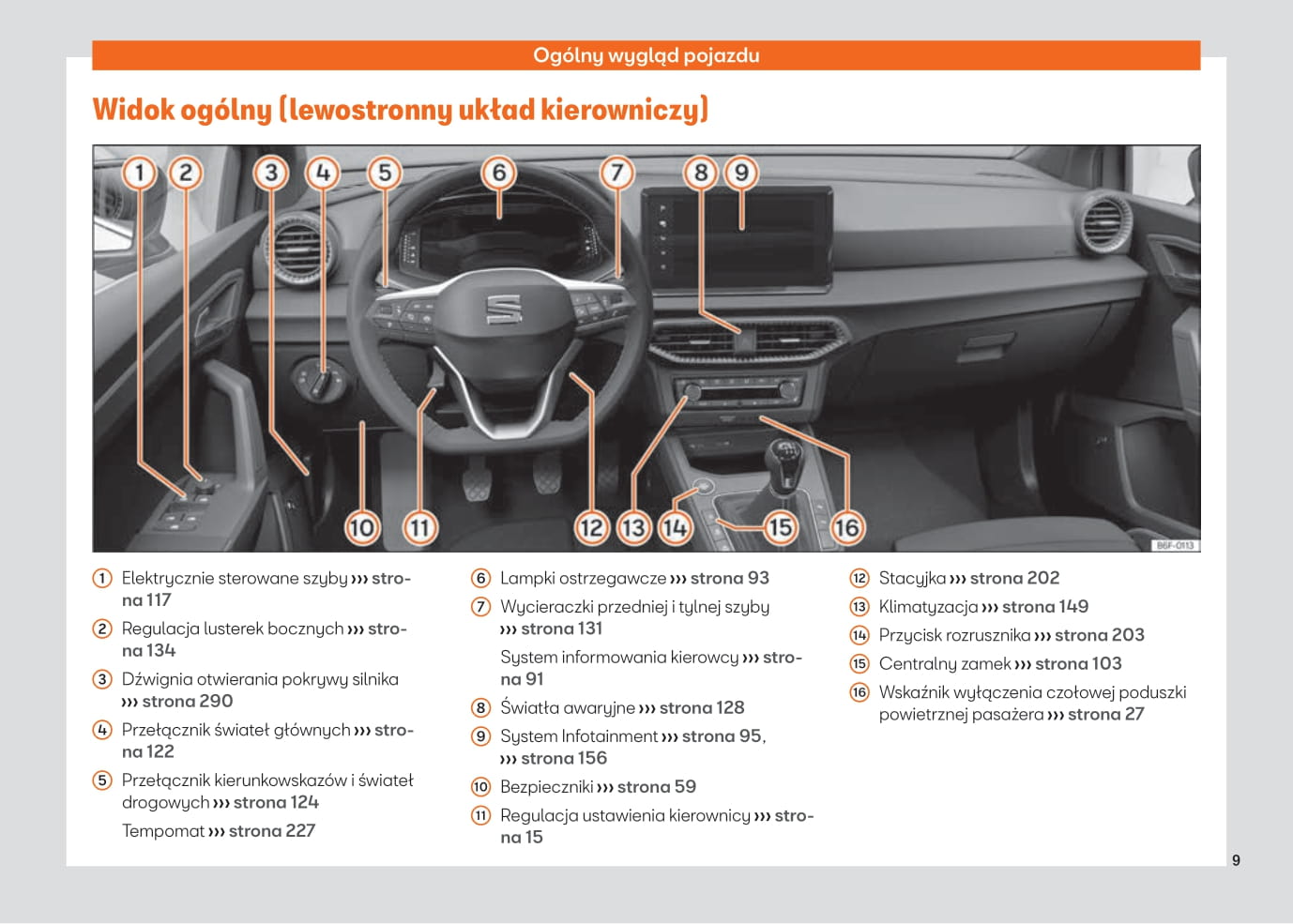 Ogólny wygląd pojazdu

Widok ogólny (lewostronny układ kierowniczy)

1 2 3 4 5 6 7 8 9 10 11 12 13 14 15 16

B6F-0113

1 Elektrycznie sterowane szyby ››› strona 117

2 Regulacja lusterek bocznych ››› strona 134

3 Dźwignia otwierania pokrywy silnika ››› strona 290

4 Przełącznik świateł głównych ››› strona 122

5 Przełącznik kierunkowskazów i świateł drogowych ››› strona 124

Tempomat ››› strona 227

6 Lampki ostrzegawcze ››› strona 93

7 Wycieraczki przedniej i tylnej szyby ››› strona 131

System informowania kierowcy ››› strona 91

8 Światła awaryjne ››› strona 128

9 System Infotainment ››› strona 95, ››› strona 156

10 Bezpieczniki ››› strona 59

11 Regulacja ustawienia kierownicy ››› strona 15

12 Stacyjka ››› strona 202

13 Klimatyzacja ››› strona 149

14 Przycisk rozrusznika ››› strona 203

15 Centralny zamek ››› strona 103

16 Wskaźnik wyłączenia czołowej poduszki powietrznej pasażera ››› strona 27

9