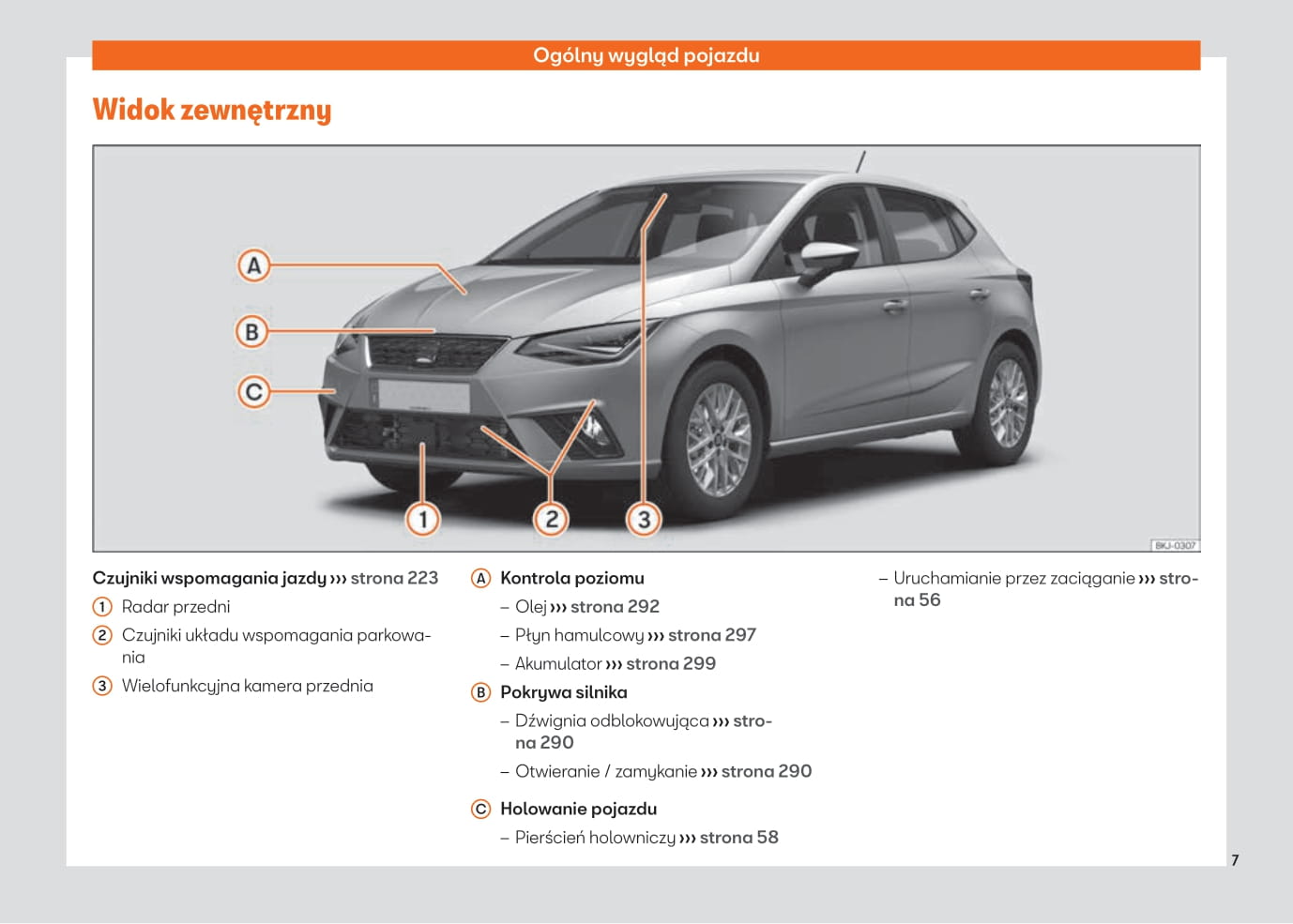 Ogólny wygląd pojazdu

Widok zewnętrzny

A

B

C

1

2

3

BKJ-0307

Czujniki wspomagania jazdy ››› strona 223

1 Radar przedni

2 Czujniki układu wspomagania parkowania

3 Wielofunkcyjna kamera przednia

A Kontrola poziomu

– Olej ››› strona 292

– Płyn hamulcowy ››› strona 297

– Akumulator ››› strona 299

B Pokrywa silnika

– Dźwignia odblokowująca ››› strona 290

– Otwieranie / zamykanie ››› strona 290

C Holowanie pojazdu

– Pierścień holowniczy ››› strona 58

– Uruchamianie przez zaciąganie ››› strona 56

7