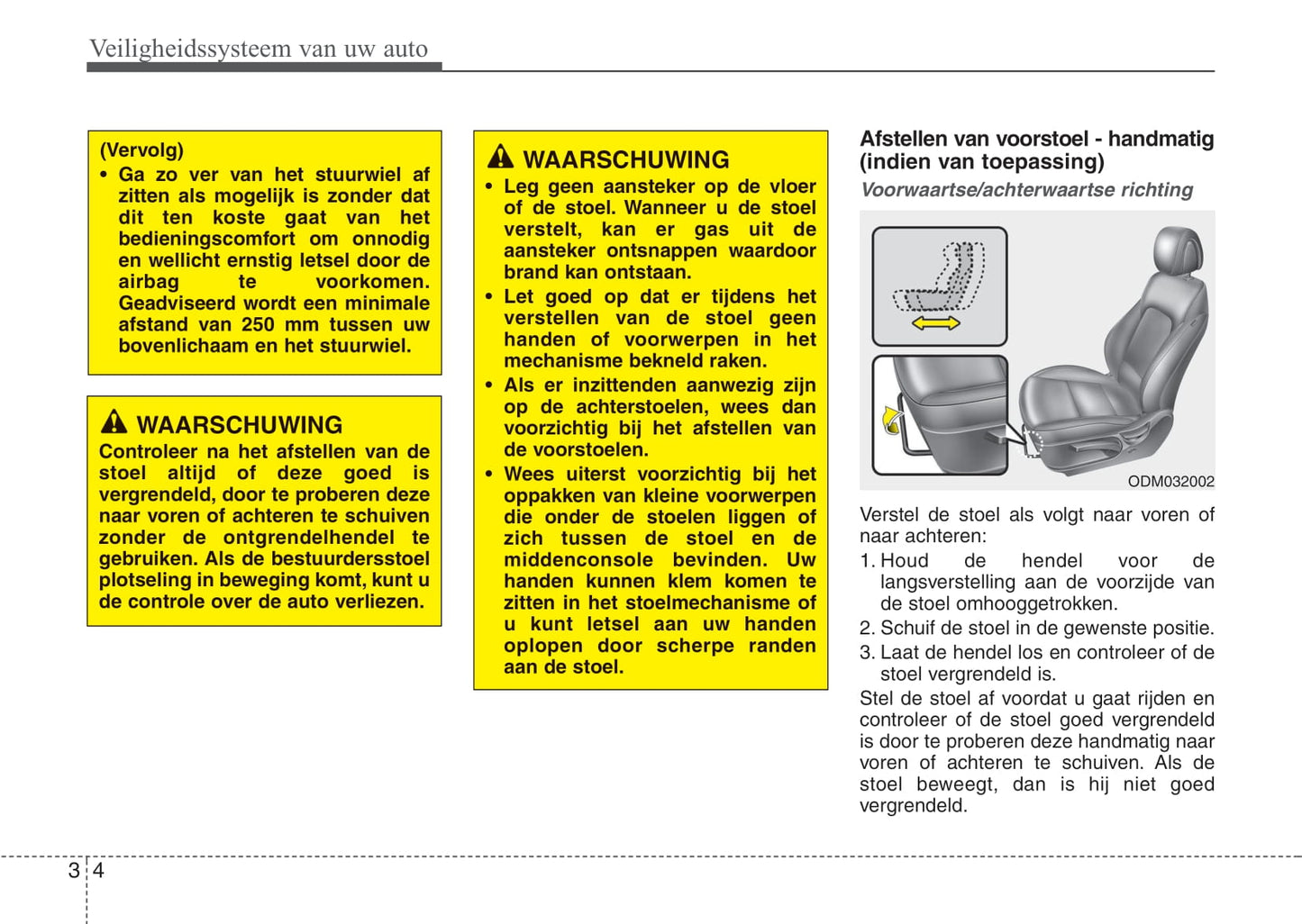 Veiligheidssysteem van uw auto

(Vervolg)
• Ga zo ver van het stuurwiel af zitten als mogelijk is zonder dat dit ten koste gaat van het bedieningscomfort om onnodig en wellicht ernstig letsel door de airbag te voorkomen. Geadviseerd wordt een minimale afstand van 250 mm tussen uw bovenlichaam en het stuurwiel.

WAARSCHUWING
Controleer na het afstellen van de stoel altijd of deze goed is vergrendeld, door te proberen deze naar voren of achteren te schuiven zonder de ontgrendelhendel te gebruiken. Als de bestuurdersstoel plotseling in beweging komt, kunt u de controle over de auto verliezen.

WAARSCHUWING
• Leg geen aansteker op de vloer of de stoel. Wanneer u de stoel verstelt, kan er gas uit de aansteker ontsnappen waardoor brand kan ontstaan.
• Let goed op dat er tijdens het verstellen van de stoel geen handen of voorwerpen in het mechanisme bekneld raken.
• Als er inzittenden aanwezig zijn op de achterstoelen, wees dan voorzichtig bij het afstellen van de voorstoelen.
• Wees uiterst voorzichtig bij het oppakken van kleine voorwerpen die onder de stoelen liggen of zich tussen de stoel en de middenconsole bevinden. Uw handen kunnen klem komen te zitten in het stoelmechanisme of u kunt letsel aan uw handen oplopen door scherpe randen aan de stoel.

Afstellen van voorstoel - handmatig (indien van toepassing)
Voorwaartse/achterwaartse richting

ODM032002

Verstel de stoel als volgt naar voren of naar achteren:
1. Houd de hendel voor de langsverstelling aan de voorzijde van de stoel omhooggetrokken.
2. Schuif de stoel in de gewenste positie.
3. Laat de hendel los en controleer of de stoel vergrendeld is.
Stel de stoel af voordat u gaat rijden en controleer of de stoel goed vergrendeld is door te proberen deze handmatig naar voren of achteren te schuiven. Als de stoel beweegt, dan is hij niet goed vergrendeld.

3 4