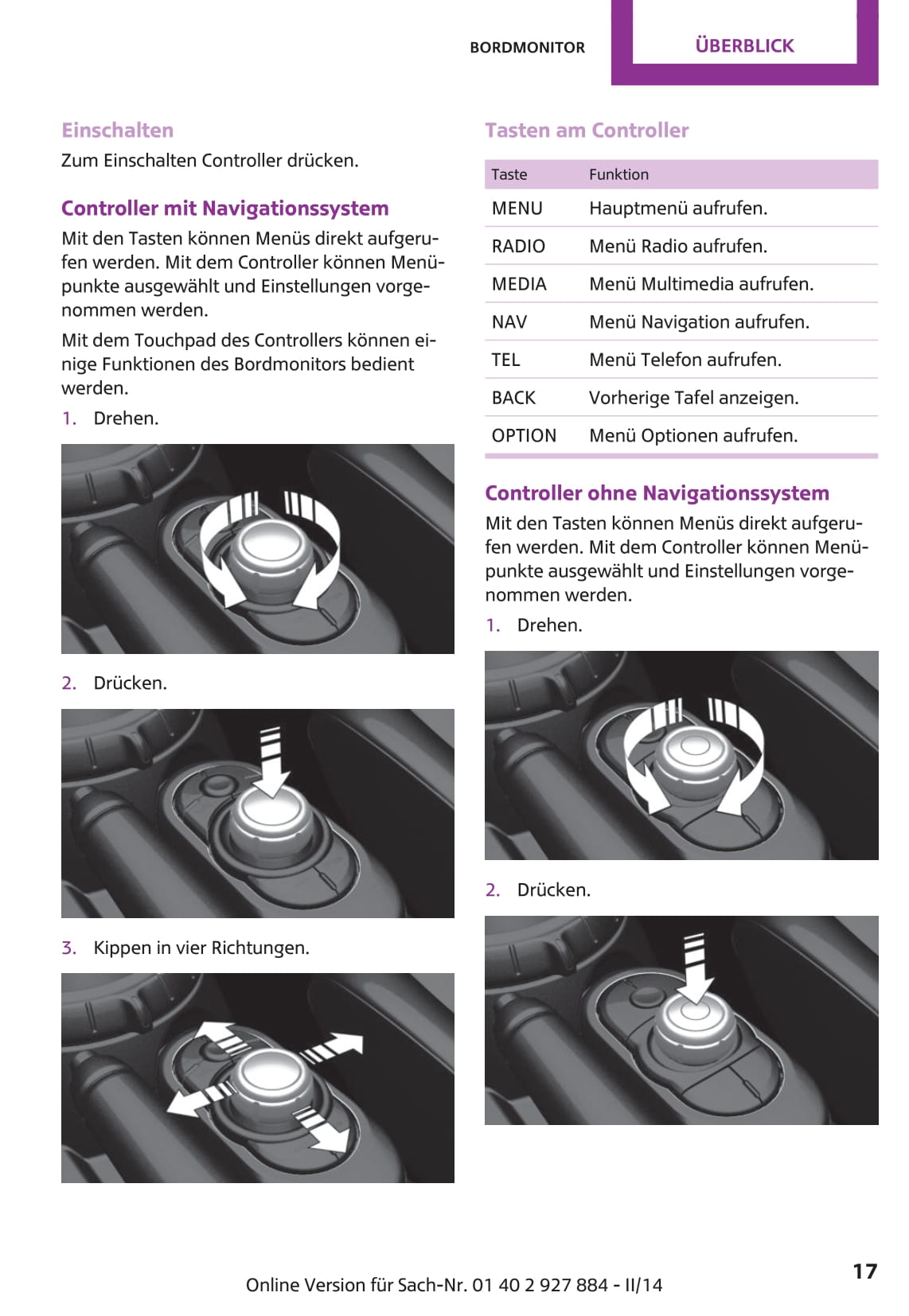 BORDMONITOR

ÜBERBLICK

Einschalten

Zum Einschalten Controller drücken.

Controller mit Navigationssystem

Mit den Tasten können Menüs direkt aufgerufen werden. Mit dem Controller können Menüpunkte ausgewählt und Einstellungen vorgenommen werden.

Mit dem Touchpad des Controllers können einige Funktionen des Bordmonitors bedient werden.

1. Drehen.

2. Drücken.

3. Kippen in vier Richtungen.

Tasten am Controller

| Taste | Funktion |
|---|---|
| MENU | Hauptmenü aufrufen. |
| RADIO | Menü Radio aufrufen. |
| MEDIA | Menü Multimedia aufrufen. |
| NAV | Menü Navigation aufrufen. |
| TEL | Menü Telefon aufrufen. |
| BACK | Vorherige Tafel anzeigen. |
| OPTION | Menü Optionen aufrufen. |

Controller ohne Navigationssystem

Mit den Tasten können Menüs direkt aufgerufen werden. Mit dem Controller können Menüpunkte ausgewählt und Einstellungen vorgenommen werden.

1. Drehen.

2. Drücken.

Online Version für Sach-Nr. 01 40 2 927 884 - II/14

17