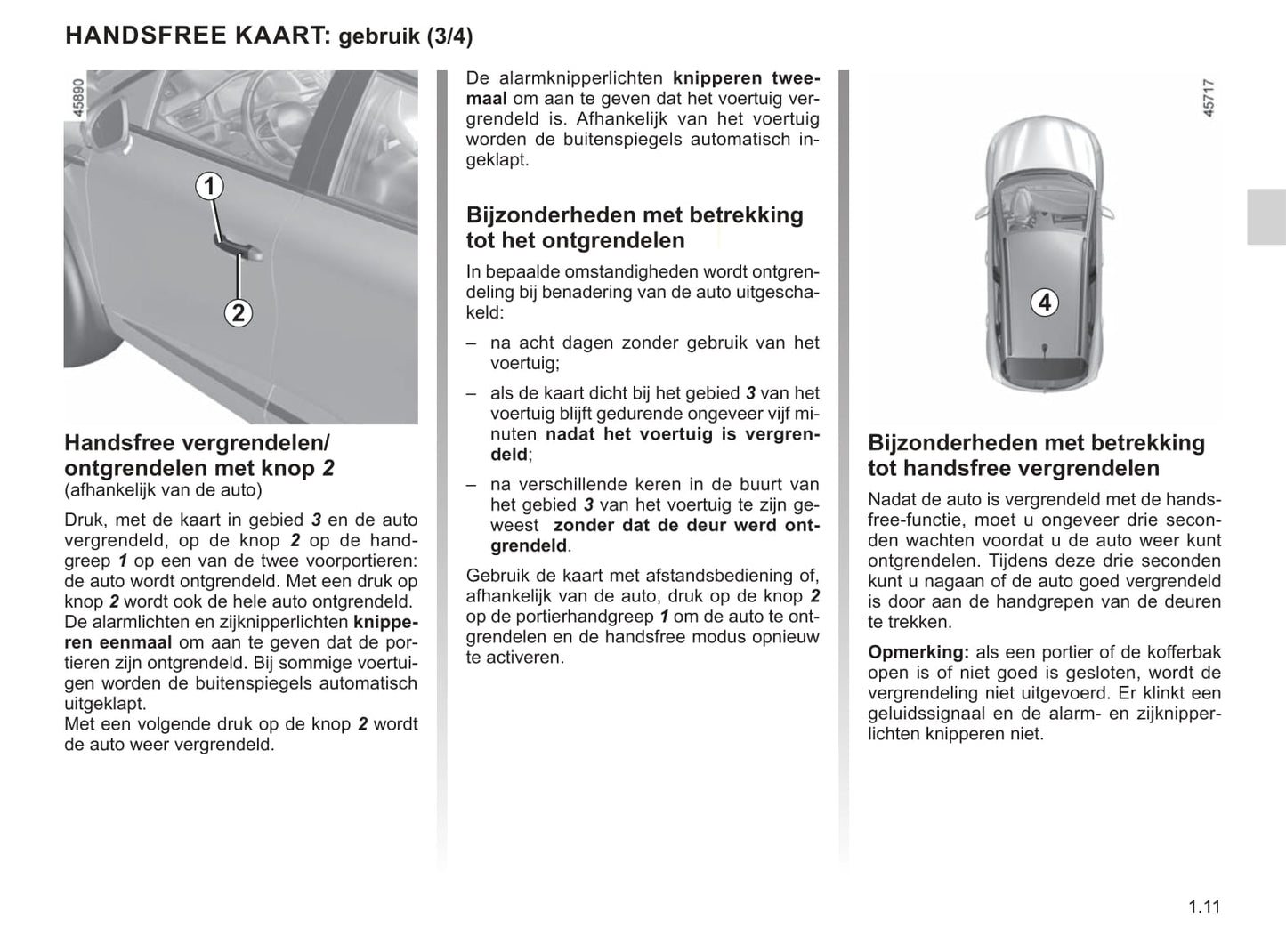 HANDSFREE KAART: gebruik (3/4)

45890

1

2

Handsfree vergrendelen/ ontgrendelen met knop 2
(afhankelijk van de auto)

Druk, met de kaart in gebied 3 en de auto vergrendeld, op de knop 2 op de handgreep 1 op een van de twee voorportieren: de auto wordt ontgrendeld. Met een druk op knop 2 wordt ook de hele auto ontgrendeld. De alarmlichten en zijknipperlichten knipperen eenmaal om aan te geven dat de portieren zijn ontgrendeld. Bij sommige voertuigen worden de buitenspiegels automatisch uitgeklapt.
Met een volgende druk op de knop 2 wordt de auto weer vergrendeld.

De alarmknipperlichten knipperen tweemaal om aan te geven dat het voertuig vergrendeld is. Afhankelijk van het voertuig worden de buitenspiegels automatisch ingeklapt.

Bijzonderheden met betrekking tot het ontgrendelen

In bepaalde omstandigheden wordt ontgrendeling bij benadering van de auto uitgeschakeld:

– na acht dagen zonder gebruik van het voertuig;

– als de kaart dicht bij het gebied 3 van het voertuig blijft gedurende ongeveer vijf minuten nadat het voertuig is vergrendeld;

– na verschillende keren in de buurt van het gebied 3 van het voertuig te zijn geweest zonder dat de deur werd ontgrendeld.

Gebruik de kaart met afstandsbediening of, afhankelijk van de auto, druk op de knop 2 op de portierhandgreep 1 om de auto te ontgrendelen en de handsfree modus opnieuw te activeren.

45717

4

Bijzonderheden met betrekking tot handsfree vergrendelen

Nadat de auto is vergrendeld met de handsfree-functie, moet u ongeveer drie seconden wachten voordat u de auto weer kunt ontgrendelen. Tijdens deze drie seconden kunt u nagaan of de auto goed vergrendeld is door aan de handgrepen van de deuren te trekken.

Opmerking: als een portier of de kofferbak open is of niet goed is gesloten, wordt de vergrendeling niet uitgevoerd. Er klinkt een geluidssignaal en de alarm- en zijknipperlichten knipperen niet.

1.11