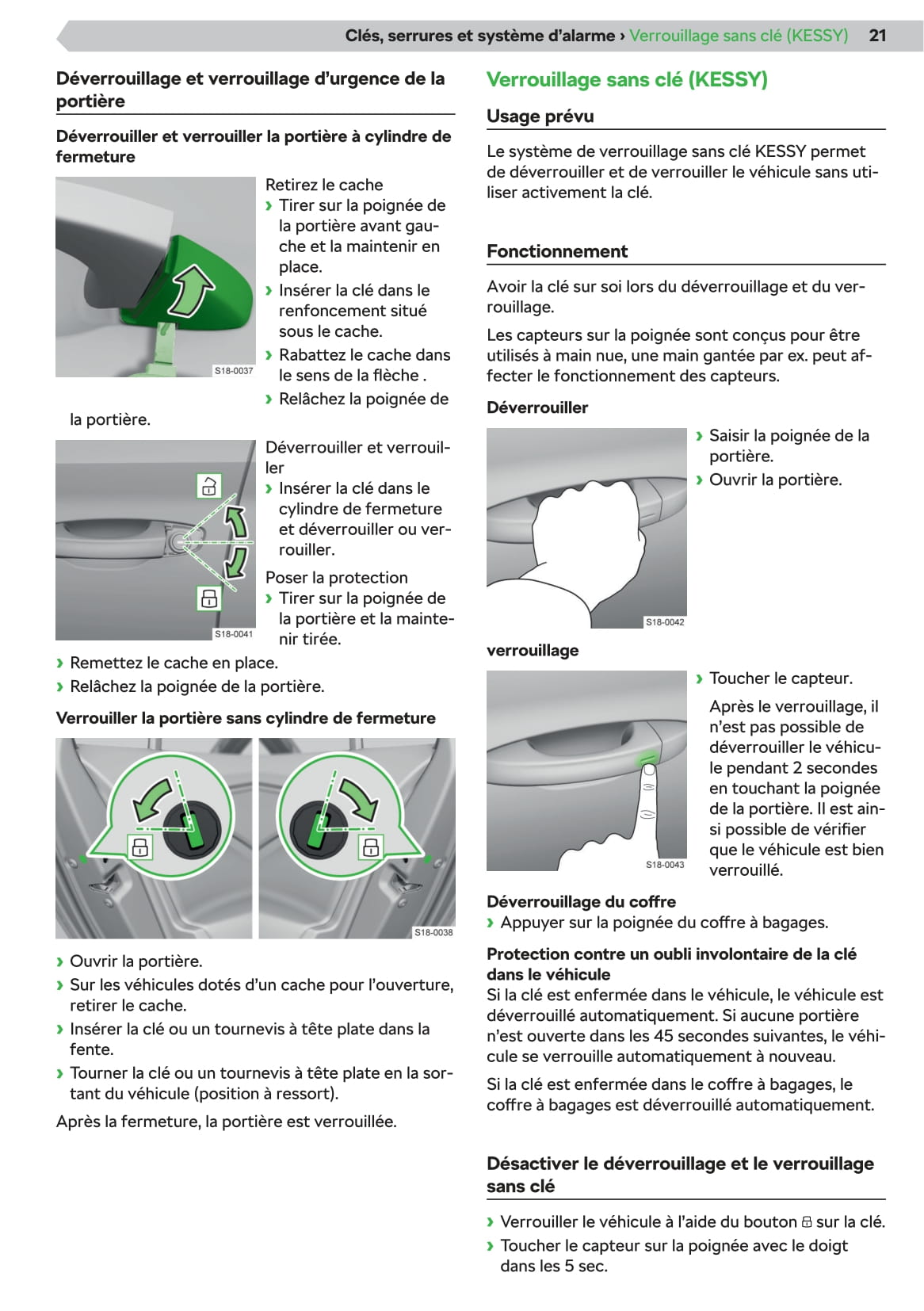 Clés, serrures et système d'alarme › Verrouillage sans clé (KESSY) 21

Déverrouillage et verrouillage d'urgence de la portière

Déverrouiller et verrouiller la portière à cylindre de fermeture

S18-0037

Retirez le cache
› Tirer sur la poignée de la portière avant gauche et la maintenir en place.
› Insérer la clé dans le renfoncement situé sous le cache.
› Rabattez le cache dans le sens de la flèche .
› Relâchez la poignée de la portière.

S18-0041

Déverrouiller et verrouiller
› Insérer la clé dans le cylindre de fermeture et déverrouiller ou verrouiller.

Poser la protection
› Tirer sur la poignée de la portière et la maintenir tirée.
› Remettez le cache en place.
› Relâchez la poignée de la portière.

Verrouiller la portière sans cylindre de fermeture

S18-0038

› Ouvrir la portière.
› Sur les véhicules dotés d'un cache pour l'ouverture, retirer le cache.
› Insérer la clé ou un tournevis à tête plate dans la fente.
› Tourner la clé ou un tournevis à tête plate en la sortant du véhicule (position à ressort).

Après la fermeture, la portière est verrouillée.

Verrouillage sans clé (KESSY)

Usage prévu

Le système de verrouillage sans clé KESSY permet de déverrouiller et de verrouiller le véhicule sans utiliser activement la clé.

Fonctionnement

Avoir la clé sur soi lors du déverrouillage et du verrouillage.

Les capteurs sur la poignée sont conçus pour être utilisés à main nue, une main gantée par ex. peut affecter le fonctionnement des capteurs.

Déverrouiller

S18-0042

› Saisir la poignée de la portière.
› Ouvrir la portière.

verrouillage

S18-0043

› Toucher le capteur.

Après le verrouillage, il n'est pas possible de déverrouiller le véhicule pendant 2 secondes en touchant la poignée de la portière. Il est ainsi possible de vérifier que le véhicule est bien verrouillé.

Déverrouillage du coffre
› Appuyer sur la poignée du coffre à bagages.

Protection contre un oubli involontaire de la clé dans le véhicule
Si la clé est enfermée dans le véhicule, le véhicule est déverrouillé automatiquement. Si aucune portière n'est ouverte dans les 45 secondes suivantes, le véhicule se verrouille automatiquement à nouveau.

Si la clé est enfermée dans le coffre à bagages, le coffre à bagages est déverrouillé automatiquement.

Désactiver le déverrouillage et le verrouillage sans clé

› Verrouiller le véhicule à l'aide du bouton sur la clé.
› Toucher le capteur sur la poignée avec le doigt dans les 5 sec.