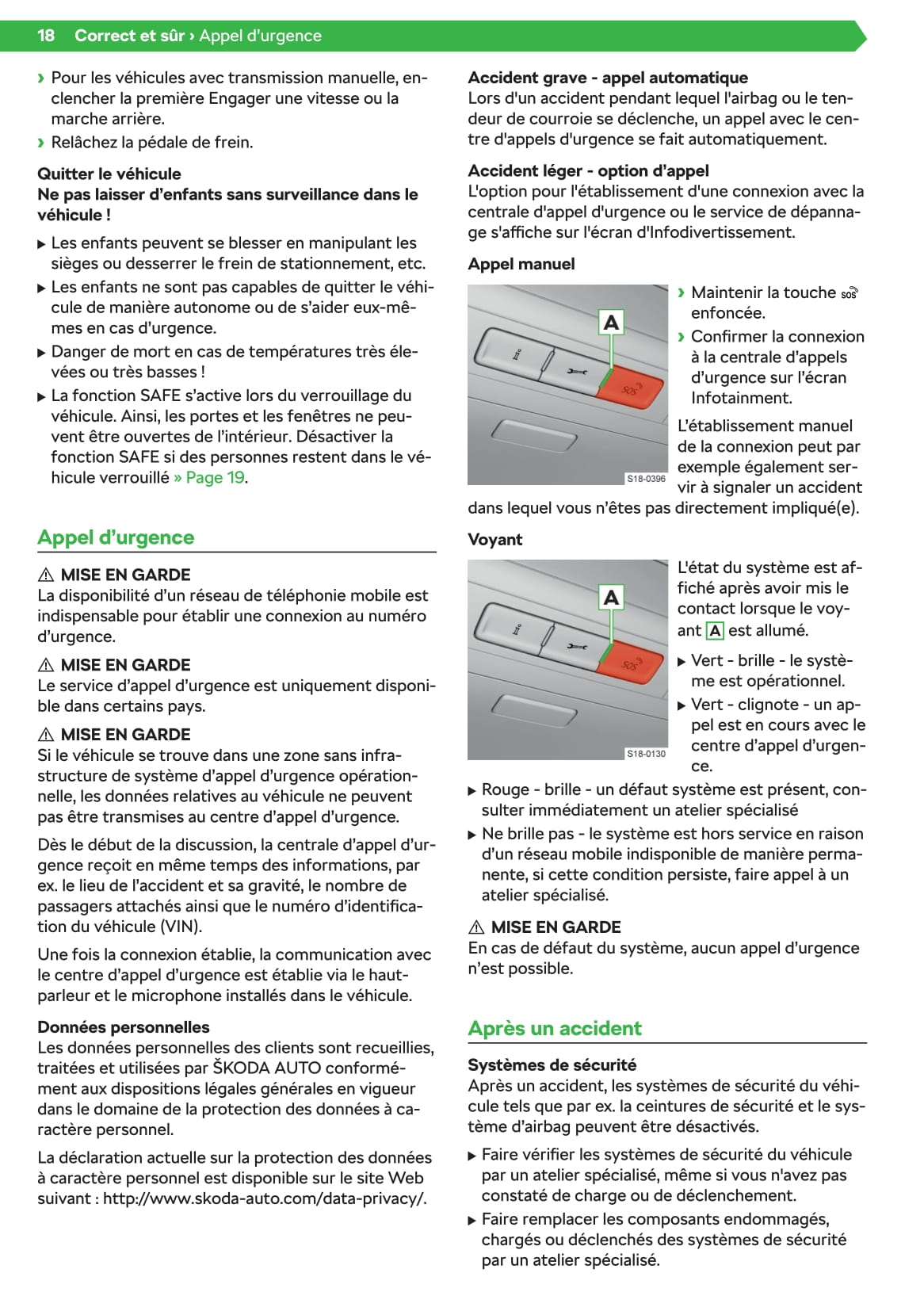 18 Correct et sûr › Appel d'urgence

› Pour les véhicules avec transmission manuelle, enclencher la première Engager une vitesse ou la marche arrière.
› Relâchez la pédale de frein.

Quitter le véhicule
Ne pas laisser d'enfants sans surveillance dans le véhicule !

▶ Les enfants peuvent se blesser en manipulant les sièges ou desserrer le frein de stationnement, etc.
▶ Les enfants ne sont pas capables de quitter le véhicule de manière autonome ou de s'aider eux-mêmes en cas d'urgence.
▶ Danger de mort en cas de températures très élevées ou très basses !
▶ La fonction SAFE s'active lors du verrouillage du véhicule. Ainsi, les portes et les fenêtres ne peuvent être ouvertes de l'intérieur. Désactiver la fonction SAFE si des personnes restent dans le véhicule verrouillé » Page 19.

Appel d'urgence

⚠ MISE EN GARDE
La disponibilité d'un réseau de téléphonie mobile est indispensable pour établir une connexion au numéro d'urgence.

⚠ MISE EN GARDE
Le service d'appel d'urgence est uniquement disponible dans certains pays.

⚠ MISE EN GARDE
Si le véhicule se trouve dans une zone sans infrastructure de système d'appel d'urgence opérationnelle, les données relatives au véhicule ne peuvent pas être transmises au centre d'appel d'urgence.

Dès le début de la discussion, la centrale d'appel d'urgence reçoit en même temps des informations, par ex. le lieu de l'accident et sa gravité, le nombre de passagers attachés ainsi que le numéro d'identification du véhicule (VIN).

Une fois la connexion établie, la communication avec le centre d'appel d'urgence est établie via le haut-parleur et le microphone installés dans le véhicule.

Données personnelles
Les données personnelles des clients sont recueillies, traitées et utilisées par ŠKODA AUTO conformément aux dispositions légales générales en vigueur dans le domaine de la protection des données à caractère personnel.

La déclaration actuelle sur la protection des données à caractère personnel est disponible sur le site Web suivant : http://www.skoda-auto.com/data-privacy/.

Accident grave - appel automatique
Lors d'un accident pendant lequel l'airbag ou le tendeur de courroie se déclenche, un appel avec le centre d'appels d'urgence se fait automatiquement.

Accident léger - option d'appel
L'option pour l'établissement d'une connexion avec la centrale d'appel d'urgence ou le service de dépannage s'affiche sur l'écran d'Infodivertissement.

Appel manuel

A
SOS
S18-0396

› Maintenir la touche SOS enfoncée.
› Confirmer la connexion à la centrale d'appels d'urgence sur l'écran Infotainment.

L'établissement manuel de la connexion peut par exemple également servir à signaler un accident dans lequel vous n'êtes pas directement impliqué(e).

Voyant

A
SOS
S18-0130

L'état du système est affiché après avoir mis le contact lorsque le voyant A est allumé.

▶ Vert - brille - le système est opérationnel.
▶ Vert - clignote - un appel est en cours avec le centre d'appel d'urgence.
▶ Rouge - brille - un défaut système est présent, consulter immédiatement un atelier spécialisé
▶ Ne brille pas - le système est hors service en raison d'un réseau mobile indisponible de manière permanente, si cette condition persiste, faire appel à un atelier spécialisé.

⚠ MISE EN GARDE
En cas de défaut du système, aucun appel d'urgence n'est possible.

Après un accident

Systèmes de sécurité
Après un accident, les systèmes de sécurité du véhicule tels que par ex. la ceintures de sécurité et le système d'airbag peuvent être désactivés.

▶ Faire vérifier les systèmes de sécurité du véhicule par un atelier spécialisé, même si vous n'avez pas constaté de charge ou de déclenchement.
▶ Faire remplacer les composants endommagés, chargés ou déclenchés des systèmes de sécurité par un atelier spécialisé.