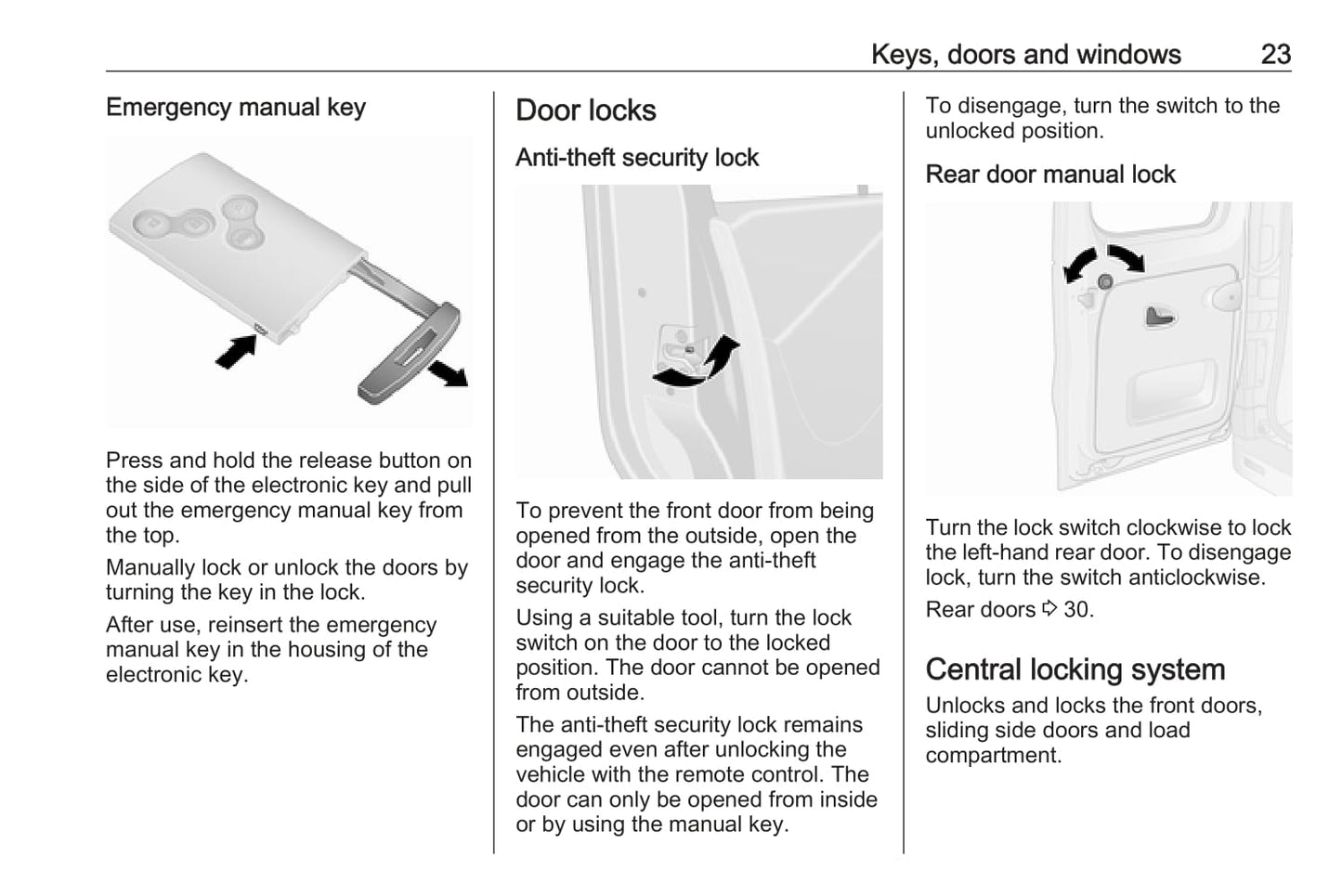 Keys, doors and windows 23

Emergency manual key

Press and hold the release button on the side of the electronic key and pull out the emergency manual key from the top.

Manually lock or unlock the doors by turning the key in the lock.

After use, reinsert the emergency manual key in the housing of the electronic key.

Door locks

Anti-theft security lock

To prevent the front door from being opened from the outside, open the door and engage the anti-theft security lock.

Using a suitable tool, turn the lock switch on the door to the locked position. The door cannot be opened from outside.

The anti-theft security lock remains engaged even after unlocking the vehicle with the remote control. The door can only be opened from inside or by using the manual key.

To disengage, turn the switch to the unlocked position.

Rear door manual lock

Turn the lock switch clockwise to lock the left-hand rear door. To disengage lock, turn the switch anticlockwise.

Rear doors ⇨ 30.

Central locking system

Unlocks and locks the front doors, sliding side doors and load compartment.