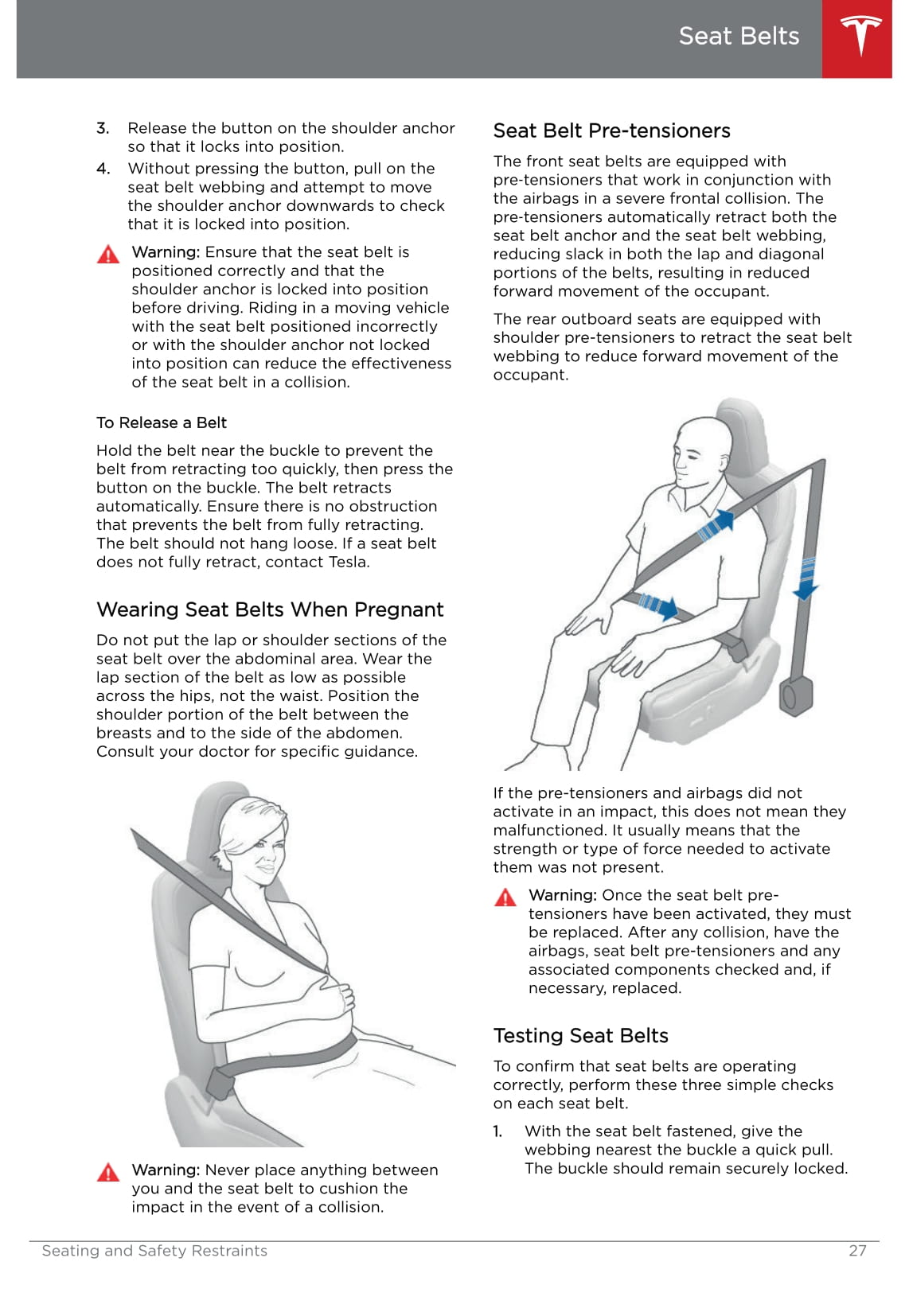 Seat Belts

3. Release the button on the shoulder anchor so that it locks into position.

4. Without pressing the button, pull on the seat belt webbing and attempt to move the shoulder anchor downwards to check that it is locked into position.

Warning: Ensure that the seat belt is positioned correctly and that the shoulder anchor is locked into position before driving. Riding in a moving vehicle with the seat belt positioned incorrectly or with the shoulder anchor not locked into position can reduce the effectiveness of the seat belt in a collision.

To Release a Belt

Hold the belt near the buckle to prevent the belt from retracting too quickly, then press the button on the buckle. The belt retracts automatically. Ensure there is no obstruction that prevents the belt from fully retracting. The belt should not hang loose. If a seat belt does not fully retract, contact Tesla.

Wearing Seat Belts When Pregnant

Do not put the lap or shoulder sections of the seat belt over the abdominal area. Wear the lap section of the belt as low as possible across the hips, not the waist. Position the shoulder portion of the belt between the breasts and to the side of the abdomen. Consult your doctor for specific guidance.

Warning: Never place anything between you and the seat belt to cushion the impact in the event of a collision.

Seat Belt Pre-tensioners

The front seat belts are equipped with pre-tensioners that work in conjunction with the airbags in a severe frontal collision. The pre-tensioners automatically retract both the seat belt anchor and the seat belt webbing, reducing slack in both the lap and diagonal portions of the belts, resulting in reduced forward movement of the occupant.

The rear outboard seats are equipped with shoulder pre-tensioners to retract the seat belt webbing to reduce forward movement of the occupant.

If the pre-tensioners and airbags did not activate in an impact, this does not mean they malfunctioned. It usually means that the strength or type of force needed to activate them was not present.

Warning: Once the seat belt pre-tensioners have been activated, they must be replaced. After any collision, have the airbags, seat belt pre-tensioners and any associated components checked and, if necessary, replaced.

Testing Seat Belts

To confirm that seat belts are operating correctly, perform these three simple checks on each seat belt.

1. With the seat belt fastened, give the webbing nearest the buckle a quick pull. The buckle should remain securely locked.

Seating and Safety Restraints 27