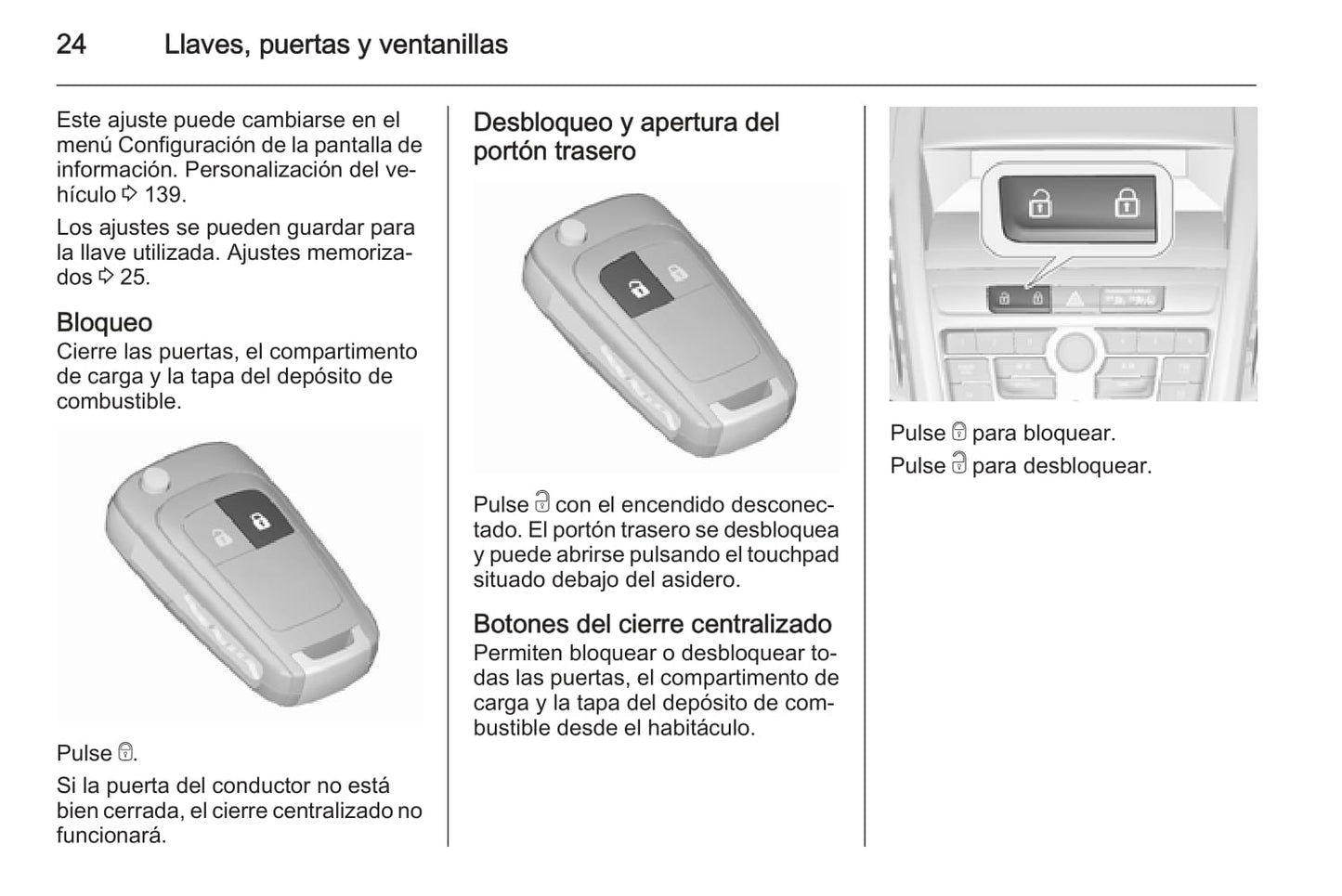 24 Llaves, puertas y ventanillas

Este ajuste puede cambiarse en el menú Configuración de la pantalla de información. Personalización del vehículo ⇨ 139.

Los ajustes se pueden guardar para la llave utilizada. Ajustes memorizados ⇨ 25.

Bloqueo
Cierre las puertas, el compartimento de carga y la tapa del depósito de combustible.

Pulse 🔒.

Si la puerta del conductor no está bien cerrada, el cierre centralizado no funcionará.

Desbloqueo y apertura del portón trasero

Pulse 🔓 con el encendido desconectado. El portón trasero se desbloquea y puede abrirse pulsando el touchpad situado debajo del asidero.

Botones del cierre centralizado
Permiten bloquear o desbloquear todas las puertas, el compartimento de carga y la tapa del depósito de combustible desde el habitáculo.

Pulse 🔒 para bloquear.

Pulse 🔓 para desbloquear.