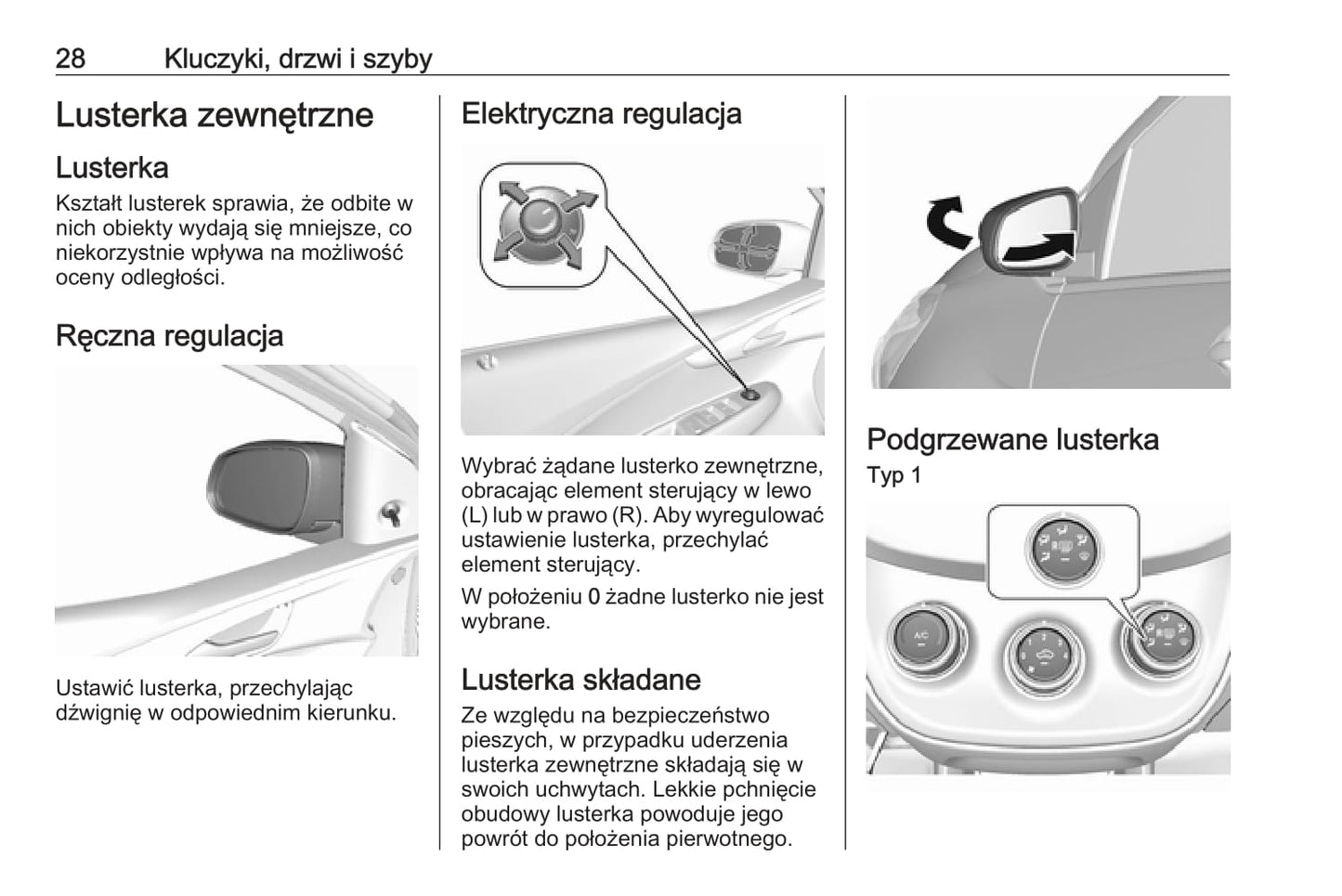 28 Kluczyki, drzwi i szyby

Lusterka zewnętrzne

Lusterka

Kształt lusterek sprawia, że odbite w nich obiekty wydają się mniejsze, co niekorzystnie wpływa na możliwość oceny odległości.

Ręczna regulacja

Ustawić lusterka, przechylając dźwignię w odpowiednim kierunku.

Elektryczna regulacja

Wybrać żądane lusterko zewnętrzne, obracając element sterujący w lewo (L) lub w prawo (R). Aby wyregulować ustawienie lusterka, przechylać element sterujący.

W położeniu 0 żadne lusterko nie jest wybrane.

Lusterka składane

Ze względu na bezpieczeństwo pieszych, w przypadku uderzenia lusterka zewnętrzne składają się w swoich uchwytach. Lekkie pchnięcie obudowy lusterka powoduje jego powrót do położenia pierwotnego.

Podgrzewane lusterka

Typ 1

A/C