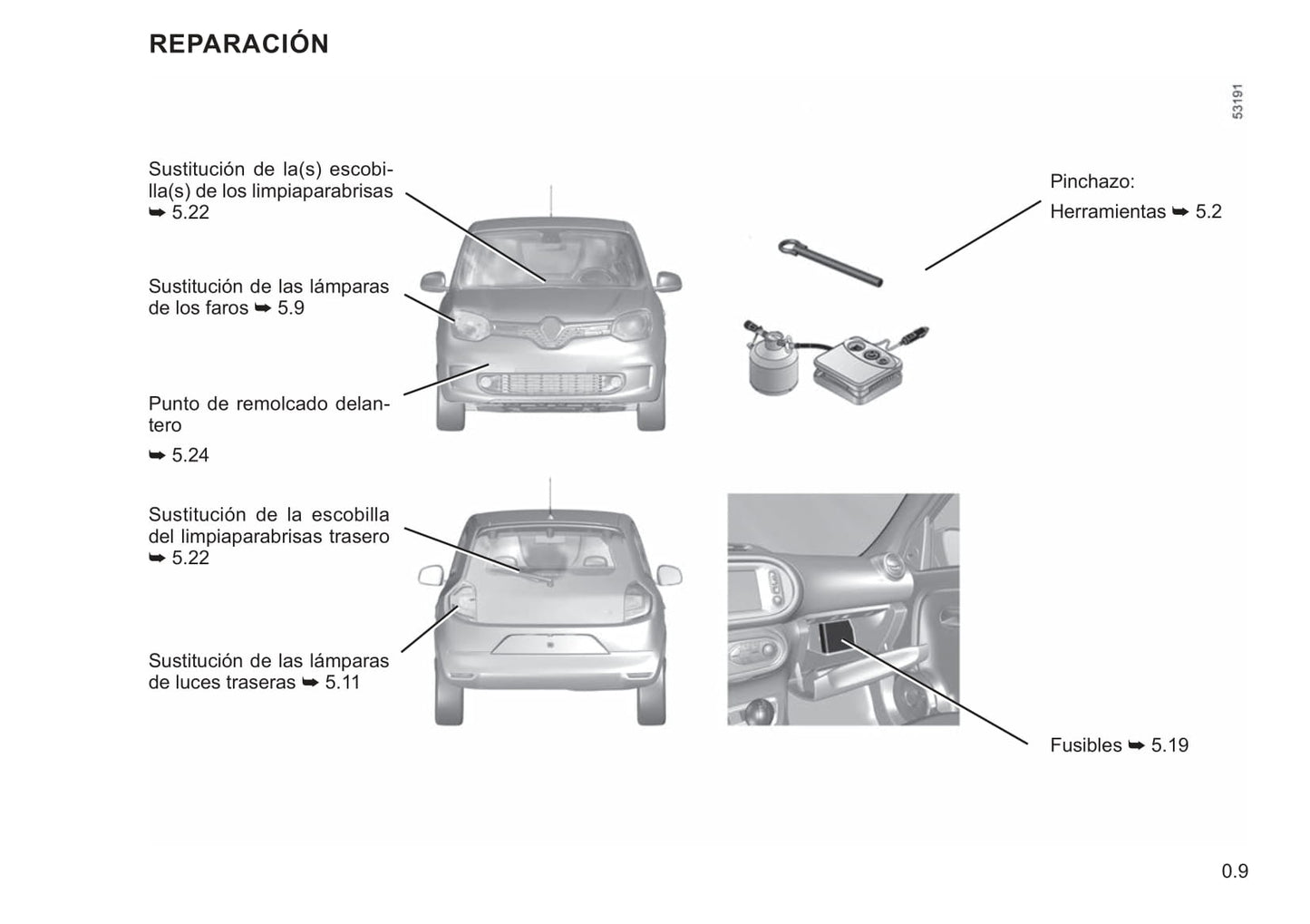 REPARACIÓN

53191

Sustitución de la(s) escobilla(s) de los limpiaparabrisas ➥ 5.22

Sustitución de las lámparas de los faros ➥ 5.9

Punto de remolcado delantero

➥ 5.24

Sustitución de la escobilla del limpiaparabrisas trasero ➥ 5.22

Sustitución de las lámparas de luces traseras ➥ 5.11

Pinchazo:
Herramientas ➥ 5.2

Fusibles ➥ 5.19

0.9