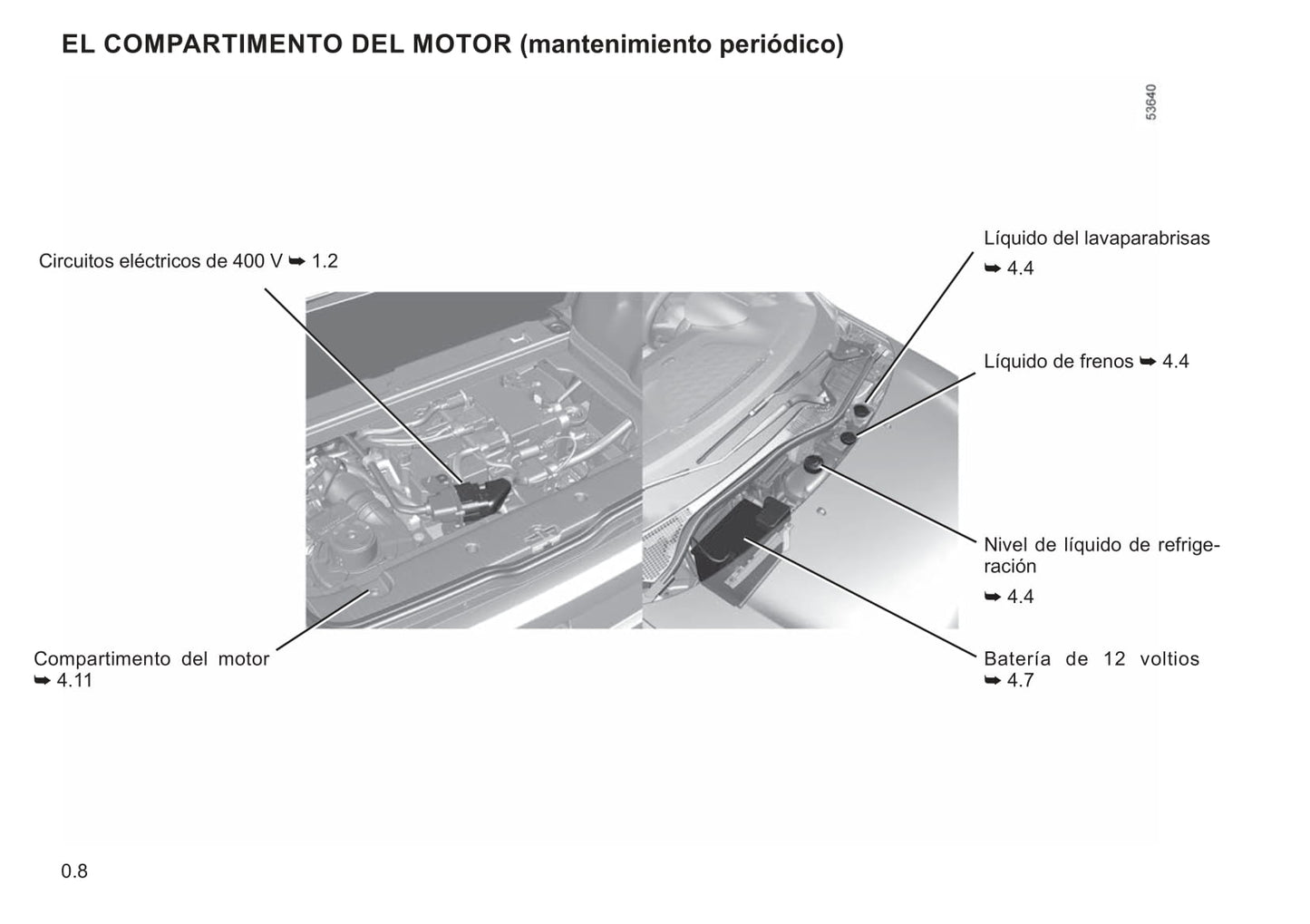 EL COMPARTIMENTO DEL MOTOR (mantenimiento periódico)

53640

Circuitos eléctricos de 400 V ➥ 1.2

Compartimento del motor ➥ 4.11

Líquido del lavaparabrisas ➥ 4.4

Líquido de frenos ➥ 4.4

Nivel de líquido de refrigeración ➥ 4.4

Batería de 12 voltios ➥ 4.7

0.8