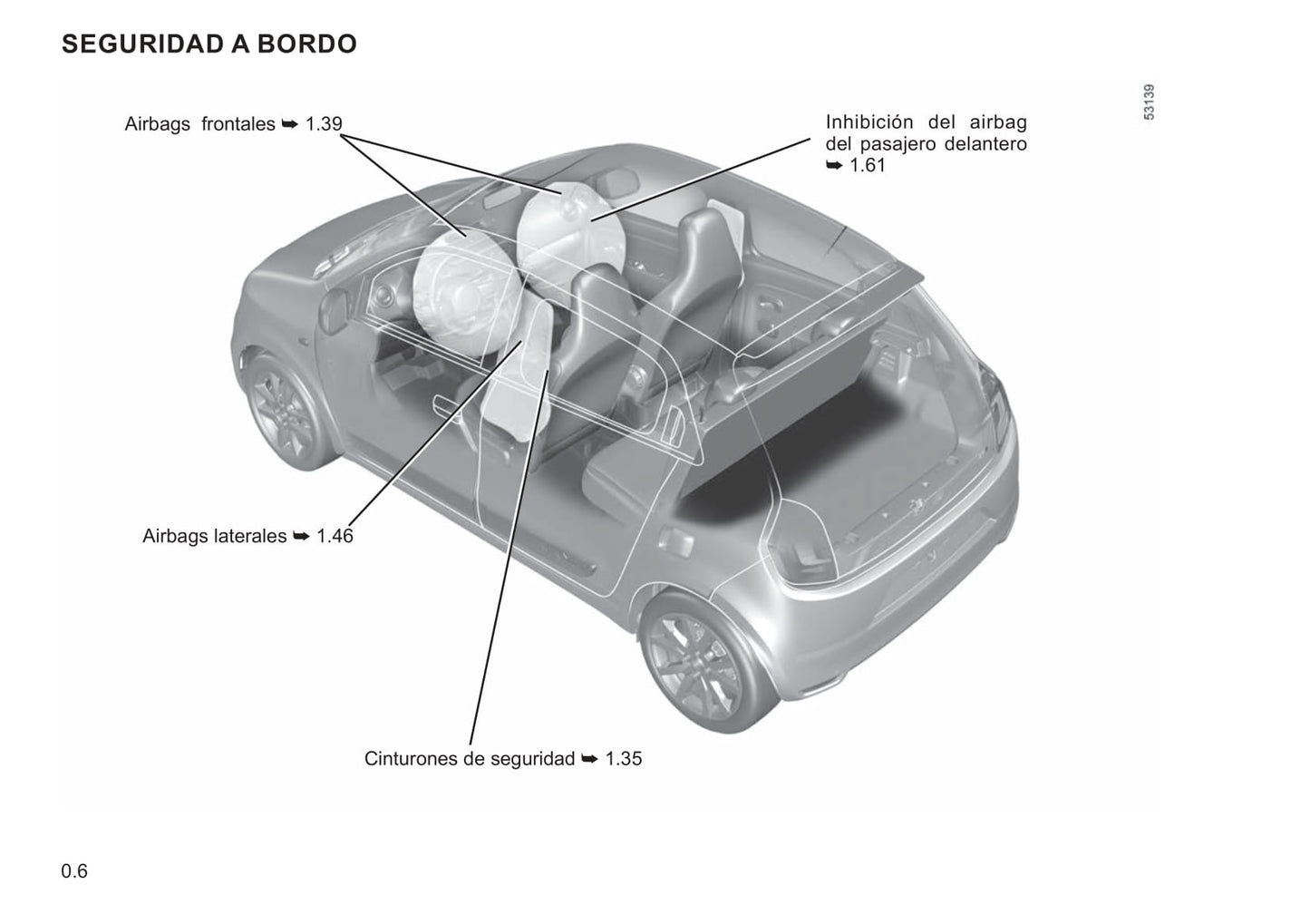 SEGURIDAD A BORDO

53139

Airbags frontales ➥ 1.39

Inhibición del airbag del pasajero delantero ➥ 1.61

Airbags laterales ➥ 1.46

Cinturones de seguridad ➥ 1.35

0.6