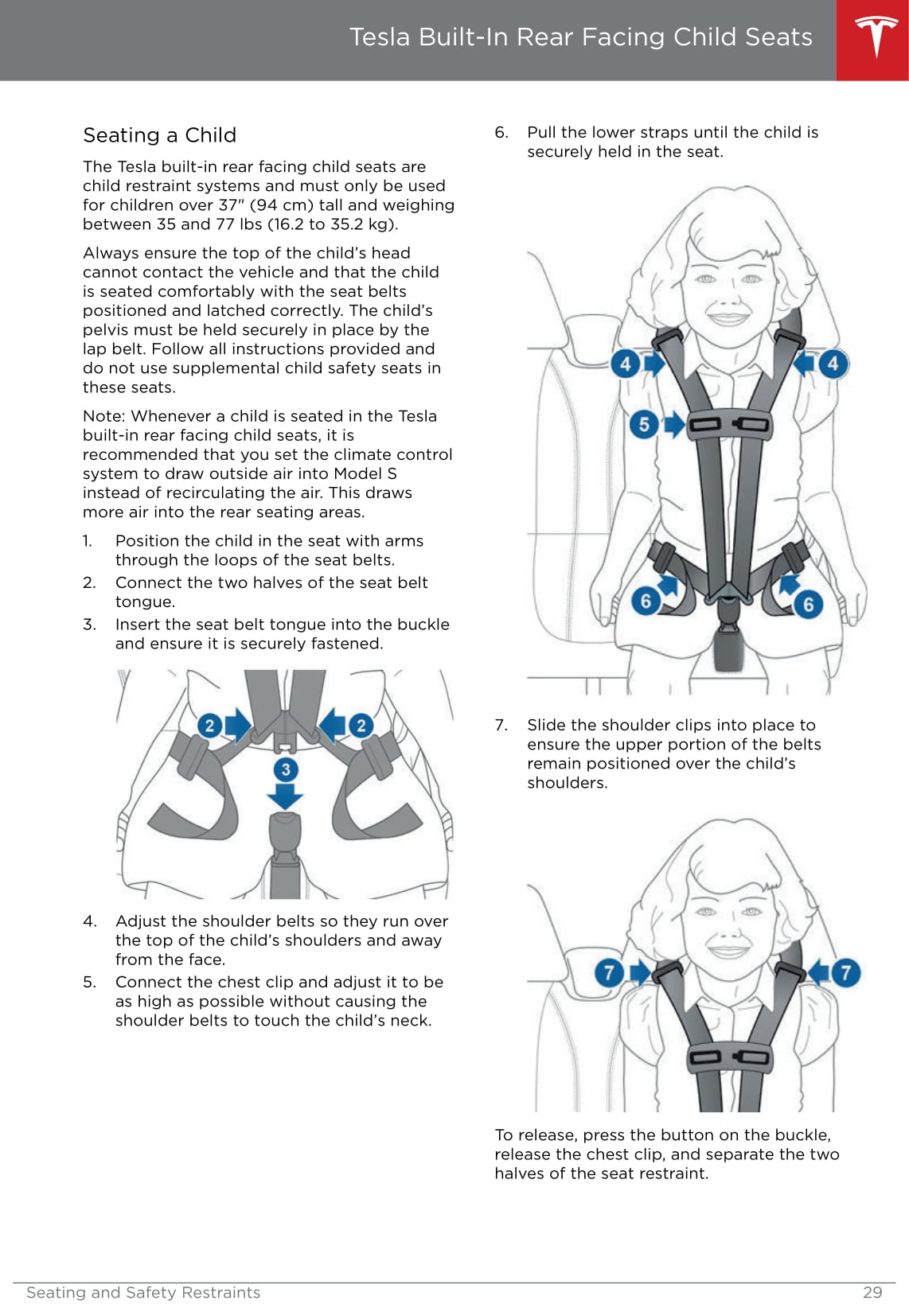 Tesla Built-In Rear Facing Child Seats

Seating a Child

The Tesla built-in rear facing child seats are child restraint systems and must only be used for children over 37" (94 cm) tall and weighing between 35 and 77 lbs (16.2 to 35.2 kg).

Always ensure the top of the child's head cannot contact the vehicle and that the child is seated comfortably with the seat belts positioned and latched correctly. The child's pelvis must be held securely in place by the lap belt. Follow all instructions provided and do not use supplemental child safety seats in these seats.

Note: Whenever a child is seated in the Tesla built-in rear facing child seats, it is recommended that you set the climate control system to draw outside air into Model S instead of recirculating the air. This draws more air into the rear seating areas.

1. Position the child in the seat with arms through the loops of the seat belts.
2. Connect the two halves of the seat belt tongue.
3. Insert the seat belt tongue into the buckle and ensure it is securely fastened.

2 2 3

4. Adjust the shoulder belts so they run over the top of the child's shoulders and away from the face.
5. Connect the chest clip and adjust it to be as high as possible without causing the shoulder belts to touch the child's neck.

6. Pull the lower straps until the child is securely held in the seat.

4 4 5 6 6

7. Slide the shoulder clips into place to ensure the upper portion of the belts remain positioned over the child's shoulders.

7 7

To release, press the button on the buckle, release the chest clip, and separate the two halves of the seat restraint.

Seating and Safety Restraints 29