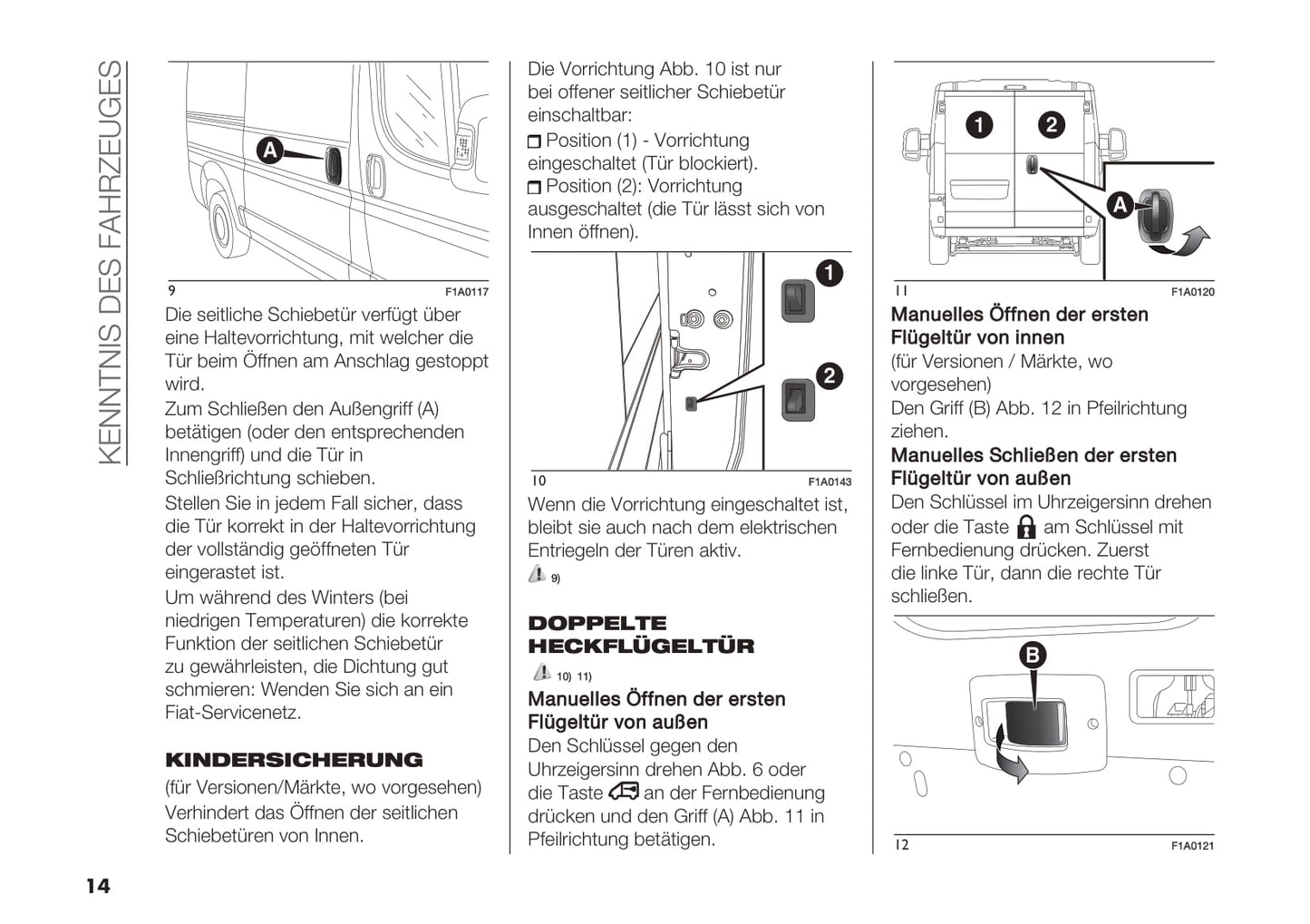 KENNTNIS DES FAHRZEUGES

A

9 F1A0117

Die seitliche Schiebetür verfügt über eine Haltevorrichtung, mit welcher die Tür beim Öffnen am Anschlag gestoppt wird.

Zum Schließen den Außengriff (A) betätigen (oder den entsprechenden Innengriff) und die Tür in Schließrichtung schieben.

Stellen Sie in jedem Fall sicher, dass die Tür korrekt in der Haltevorrichtung der vollständig geöffneten Tür eingerastet ist.

Um während des Winters (bei niedrigen Temperaturen) die korrekte Funktion der seitlichen Schiebetür zu gewährleisten, die Dichtung gut schmieren: Wenden Sie sich an ein Fiat-Servicenetz.

KINDERSICHERUNG

(für Versionen/Märkte, wo vorgesehen) Verhindert das Öffnen der seitlichen Schiebetüren von Innen.

Die Vorrichtung Abb. 10 ist nur bei offener seitlicher Schiebetür einschaltbar:

Position (1) - Vorrichtung eingeschaltet (Tür blockiert).

Position (2): Vorrichtung ausgeschaltet (die Tür lässt sich von Innen öffnen).

1

2

10 F1A0143

Wenn die Vorrichtung eingeschaltet ist, bleibt sie auch nach dem elektrischen Entriegeln der Türen aktiv.

9)

DOPPELTE HECKFLÜGELTÜR

10) 11)

Manuelles Öffnen der ersten Flügeltür von außen

Den Schlüssel gegen den Uhrzeigersinn drehen Abb. 6 oder die Taste an der Fernbedienung drücken und den Griff (A) Abb. 11 in Pfeilrichtung betätigen.

1 2

A

11 F1A0120

Manuelles Öffnen der ersten Flügeltür von innen

(für Versionen / Märkte, wo vorgesehen)

Den Griff (B) Abb. 12 in Pfeilrichtung ziehen.

Manuelles Schließen der ersten Flügeltür von außen

Den Schlüssel im Uhrzeigersinn drehen oder die Taste am Schlüssel mit Fernbedienung drücken. Zuerst die linke Tür, dann die rechte Tür schließen.

B

12 F1A0121

14