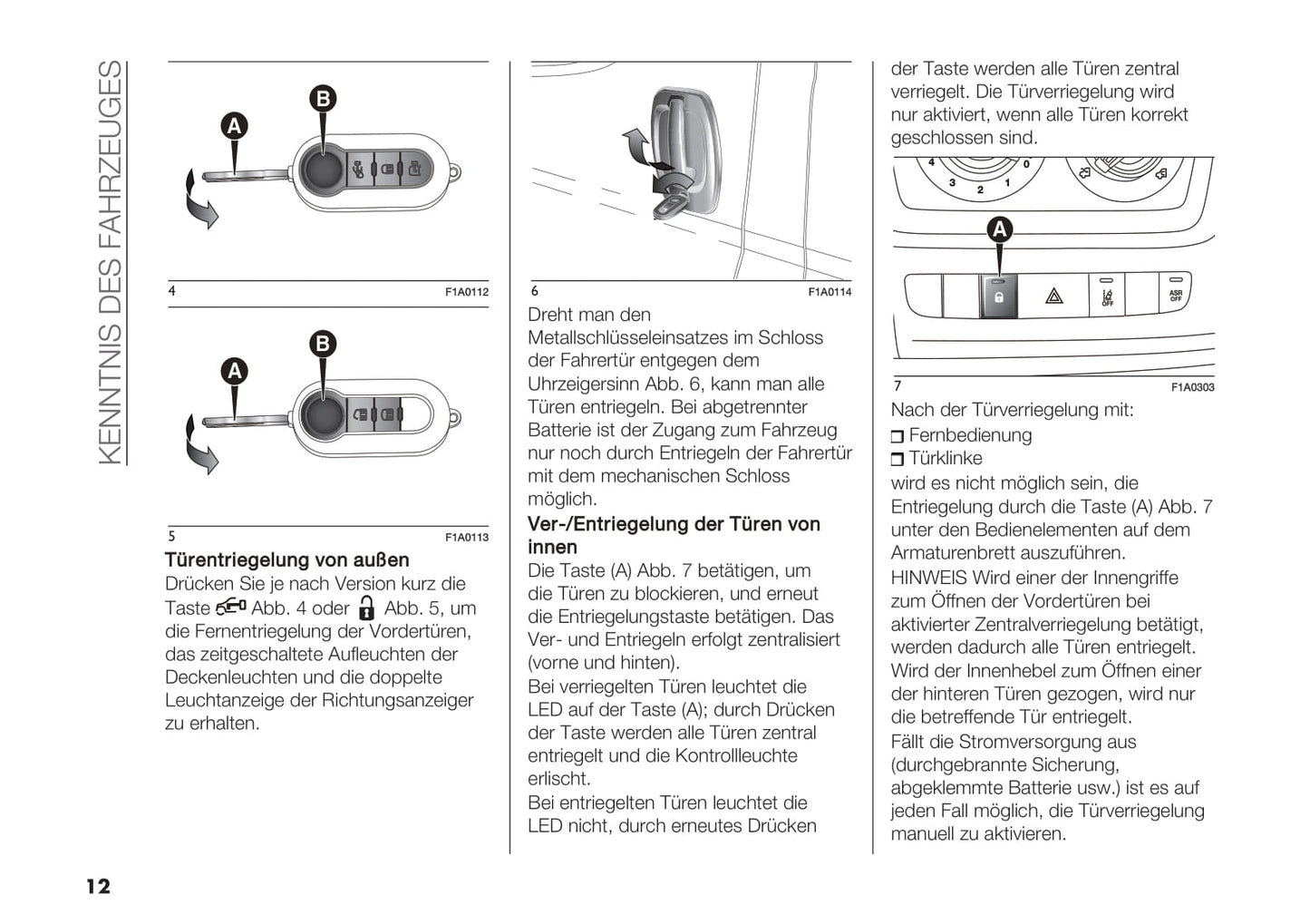 KENNTNIS DES FAHRZEUGES

A
B

4 F1A0112

A
B

5 F1A0113

**Türentriegelung von außen**

Drücken Sie je nach Version kurz die Taste Abb. 4 oder Abb. 5, um die Fernentriegelung der Vordertüren, das zeitgeschaltete Aufleuchten der Deckenleuchten und die doppelte Leuchtanzeige der Richtungsanzeiger zu erhalten.

6 F1A0114

Dreht man den Metallschlüsseleinsatzes im Schloss der Fahrertür entgegen dem Uhrzeigersinn Abb. 6, kann man alle Türen entriegeln. Bei abgetrennter Batterie ist der Zugang zum Fahrzeug nur noch durch Entriegeln der Fahrertür mit dem mechanischen Schloss möglich.

**Ver-/Entriegelung der Türen von innen**

Die Taste (A) Abb. 7 betätigen, um die Türen zu blockieren, und erneut die Entriegelungstaste betätigen. Das Ver- und Entriegeln erfolgt zentralisiert (vorne und hinten).

Bei verriegelten Türen leuchtet die LED auf der Taste (A); durch Drücken der Taste werden alle Türen zentral entriegelt und die Kontrollleuchte erlischt.

Bei entriegelten Türen leuchtet die LED nicht, durch erneutes Drücken der Taste werden alle Türen zentral verriegelt. Die Türverriegelung wird nur aktiviert, wenn alle Türen korrekt geschlossen sind.

4 3 2 1 0

A

OFF

ASR OFF

7 F1A0303

Nach der Türverriegelung mit:

❒ Fernbedienung

❒ Türklinke

wird es nicht möglich sein, die Entriegelung durch die Taste (A) Abb. 7 unter den Bedienelementen auf dem Armaturenbrett auszuführen.

HINWEIS Wird einer der Innengriffe zum Öffnen der Vordertüren bei aktivierter Zentralverriegelung betätigt, werden dadurch alle Türen entriegelt. Wird der Innenhebel zum Öffnen einer der hinteren Türen gezogen, wird nur die betreffende Tür entriegelt.

Fällt die Stromversorgung aus (durchgebrannte Sicherung, abgeklemmte Batterie usw.) ist es auf jeden Fall möglich, die Türverriegelung manuell zu aktivieren.

12