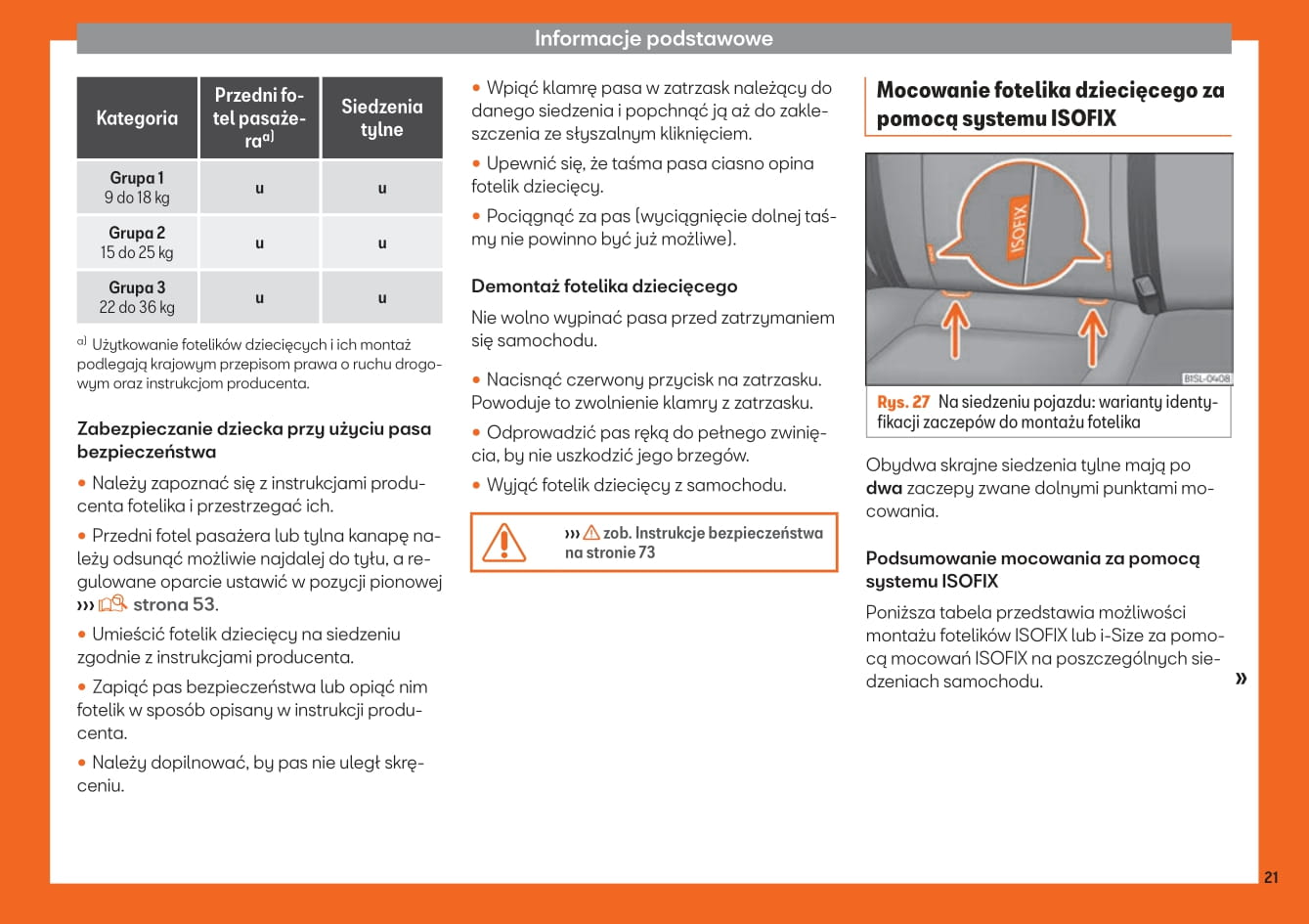 Informacje podstawowe

| Kategoria | Przedni fotel pasażera$^{a)}$ | Siedzenia tylne |
|---|---|---|
| Grupa 1 9 do 18 kg | u | u |
| Grupa 2 15 do 25 kg | u | u |
| Grupa 3 22 do 36 kg | u | u |

a) Użytkowanie fotelików dziecięcych i ich montaż podlegają krajowym przepisom prawa o ruchu drogowym oraz instrukcjom producenta.

Zabezpieczanie dziecka przy użyciu pasa bezpieczeństwa

• Należy zapoznać się z instrukcjami producenta fotelika i przestrzegać ich.

• Przedni fotel pasażera lub tylna kanapę należy odsunąć możliwie najdalej do tyłu, a regulowane oparcie ustawić w pozycji pionowej ››› strona 53.

• Umieścić fotelik dziecięcy na siedzeniu zgodnie z instrukcjami producenta.

• Zapiąć pas bezpieczeństwa lub opiąć nim fotelik w sposób opisany w instrukcji producenta.

• Należy dopilnować, by pas nie uległ skręceniu.

• Wpiąć klamrę pasa w zatrzask należący do danego siedzenia i popchnąć ją aż do zakleszczenia ze słyszalnym kliknięciem.

• Upewnić się, że taśma pasa ciasno opina fotelik dziecięcy.

• Pociągnąć za pas (wyciągnięcie dolnej taśmy nie powinno być już możliwe).

Demontaż fotelika dziecięcego

Nie wolno wypinać pasa przed zatrzymaniem się samochodu.

• Nacisnąć czerwony przycisk na zatrzasku. Powoduje to zwolnienie klamry z zatrzasku.

• Odprowadzić pas ręką do pełnego zwinięcia, by nie uszkodzić jego brzegów.

• Wyjąć fotelik dziecięcy z samochodu.

››› zob. Instrukcje bezpieczeństwa na stronie 73

Mocowanie fotelika dziecięcego za pomocą systemu ISOFIX

ISOFIX

B1SL-0408

Rys. 27 Na siedzeniu pojazdu: warianty identyfikacji zaczepów do montażu fotelika

Obydwa skrajne siedzenia tylne mają po dwa zaczepy zwane dolnymi punktami mocowania.

Podsumowanie mocowania za pomocą systemu ISOFIX

Poniższa tabela przedstawia możliwości montażu fotelików ISOFIX lub i-Size za pomocą mocowań ISOFIX na poszczególnych siedzeniach samochodu. »

21