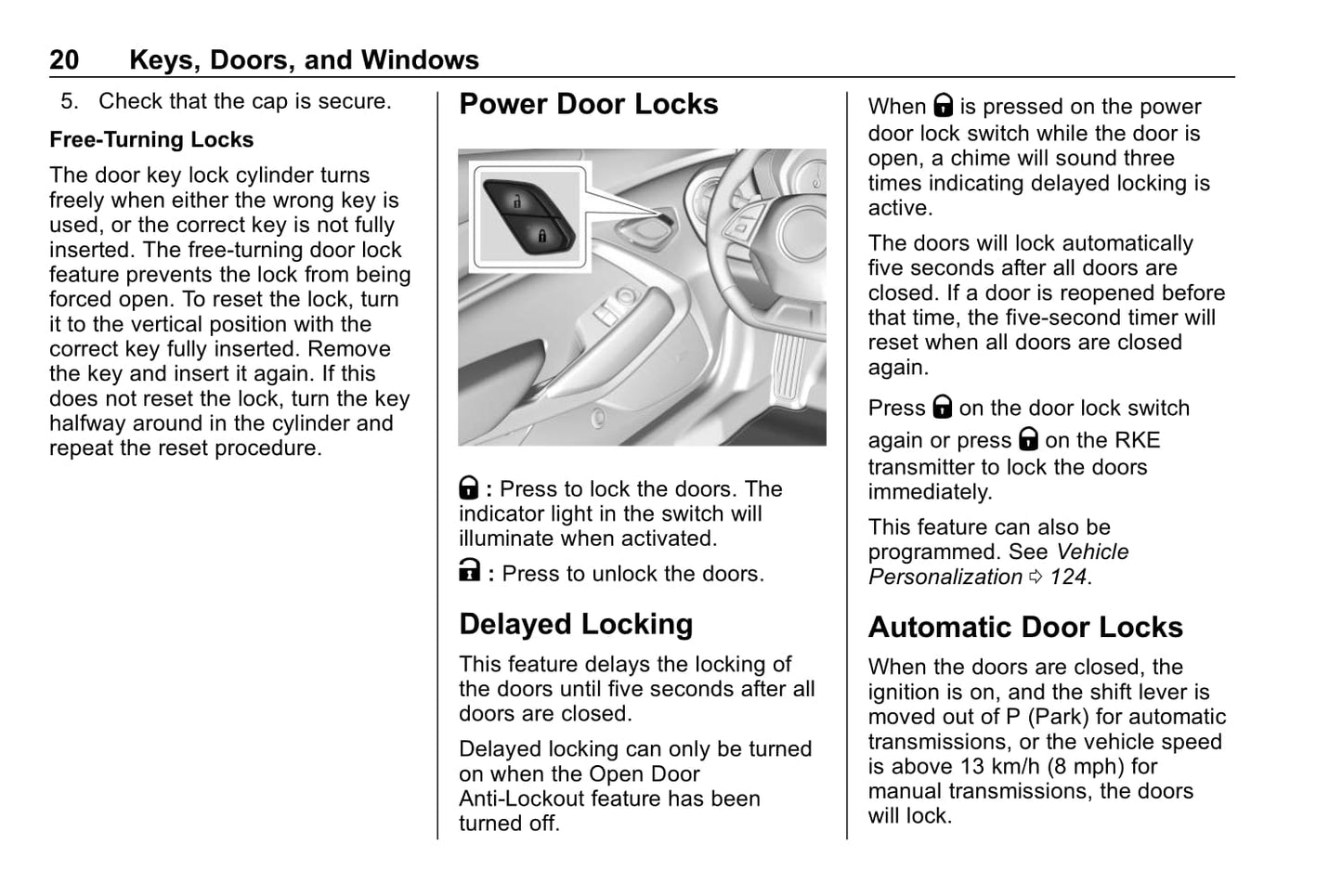 20 Keys, Doors, and Windows

5. Check that the cap is secure.

Free-Turning Locks

The door key lock cylinder turns freely when either the wrong key is used, or the correct key is not fully inserted. The free-turning door lock feature prevents the lock from being forced open. To reset the lock, turn it to the vertical position with the correct key fully inserted. Remove the key and insert it again. If this does not reset the lock, turn the key halfway around in the cylinder and repeat the reset procedure.

Power Door Locks

: Press to lock the doors. The indicator light in the switch will illuminate when activated.

: Press to unlock the doors.

Delayed Locking

This feature delays the locking of the doors until five seconds after all doors are closed.

Delayed locking can only be turned on when the Open Door Anti-Lockout feature has been turned off.

When is pressed on the power door lock switch while the door is open, a chime will sound three times indicating delayed locking is active.

The doors will lock automatically five seconds after all doors are closed. If a door is reopened before that time, the five-second timer will reset when all doors are closed again.

Press on the door lock switch again or press on the RKE transmitter to lock the doors immediately.

This feature can also be programmed. See Vehicle Personalization ⇨ 124.

Automatic Door Locks

When the doors are closed, the ignition is on, and the shift lever is moved out of P (Park) for automatic transmissions, or the vehicle speed is above 13 km/h (8 mph) for manual transmissions, the doors will lock.