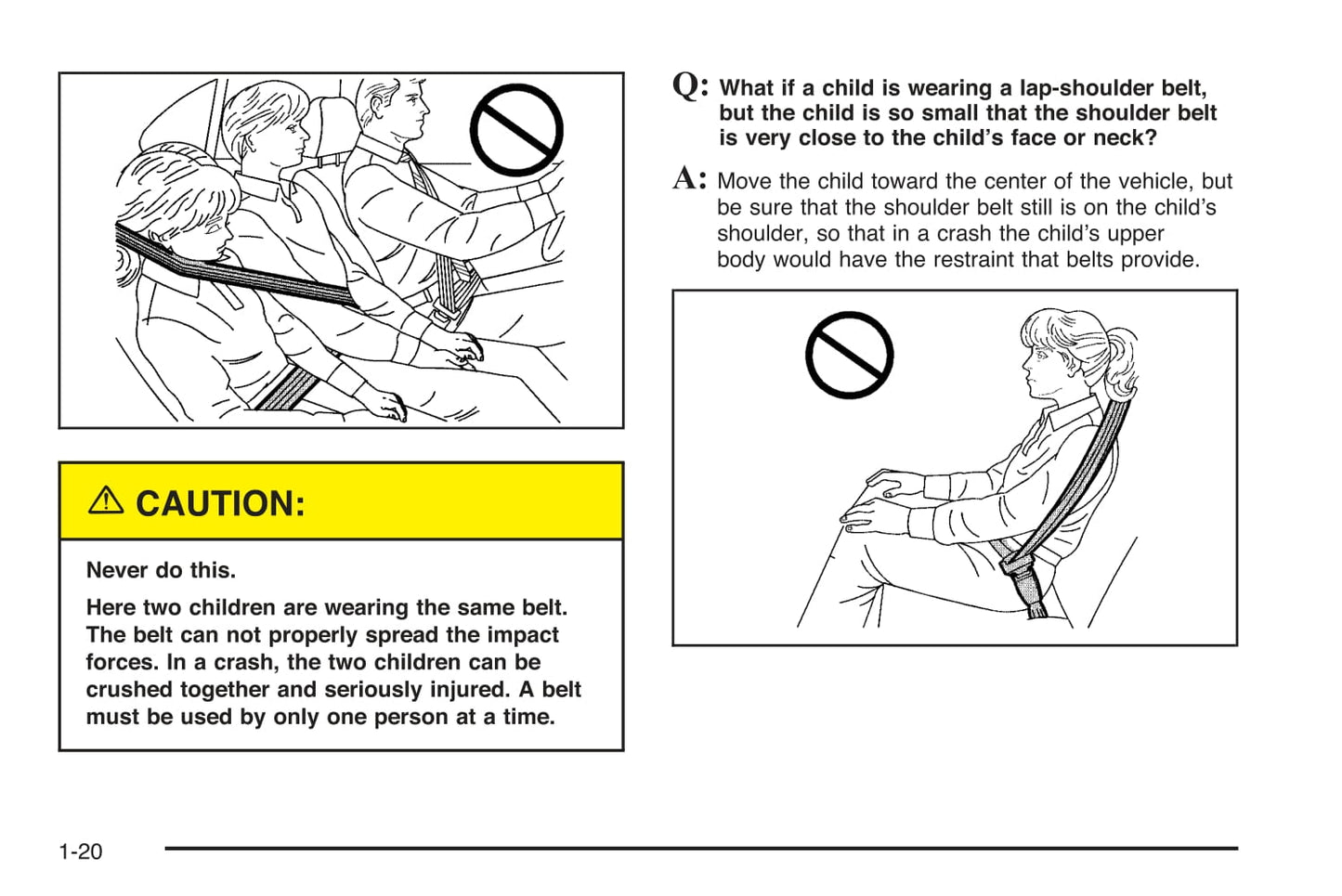 ⚠ CAUTION:

Never do this.

Here two children are wearing the same belt. The belt can not properly spread the impact forces. In a crash, the two children can be crushed together and seriously injured. A belt must be used by only one person at a time.

Q: What if a child is wearing a lap-shoulder belt, but the child is so small that the shoulder belt is very close to the child's face or neck?

A: Move the child toward the center of the vehicle, but be sure that the shoulder belt still is on the child's shoulder, so that in a crash the child's upper body would have the restraint that belts provide.

1-20