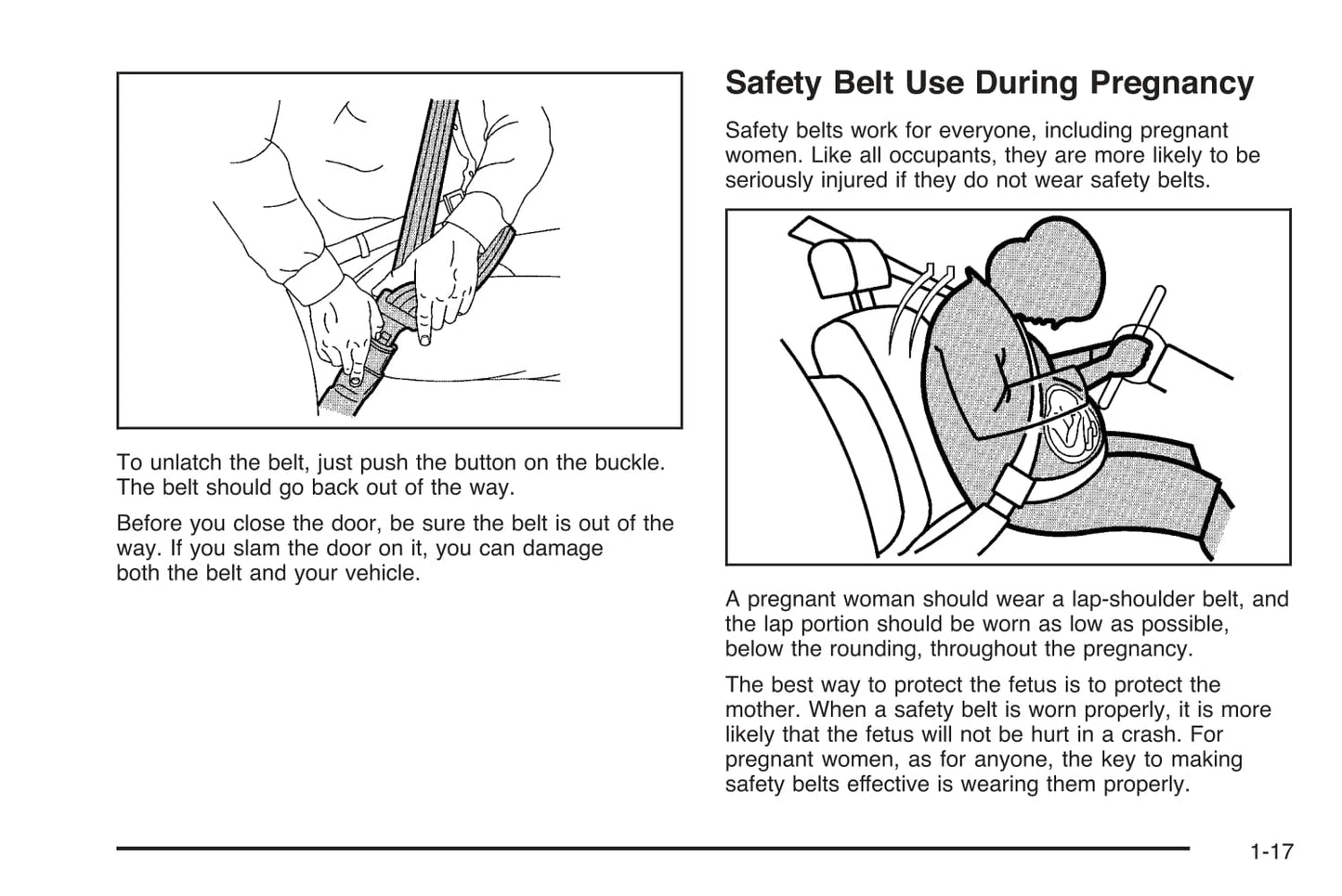 To unlatch the belt, just push the button on the buckle. The belt should go back out of the way.

Before you close the door, be sure the belt is out of the way. If you slam the door on it, you can damage both the belt and your vehicle.

Safety Belt Use During Pregnancy

Safety belts work for everyone, including pregnant women. Like all occupants, they are more likely to be seriously injured if they do not wear safety belts.

A pregnant woman should wear a lap-shoulder belt, and the lap portion should be worn as low as possible, below the rounding, throughout the pregnancy.

The best way to protect the fetus is to protect the mother. When a safety belt is worn properly, it is more likely that the fetus will not be hurt in a crash. For pregnant women, as for anyone, the key to making safety belts effective is wearing them properly.

1-17