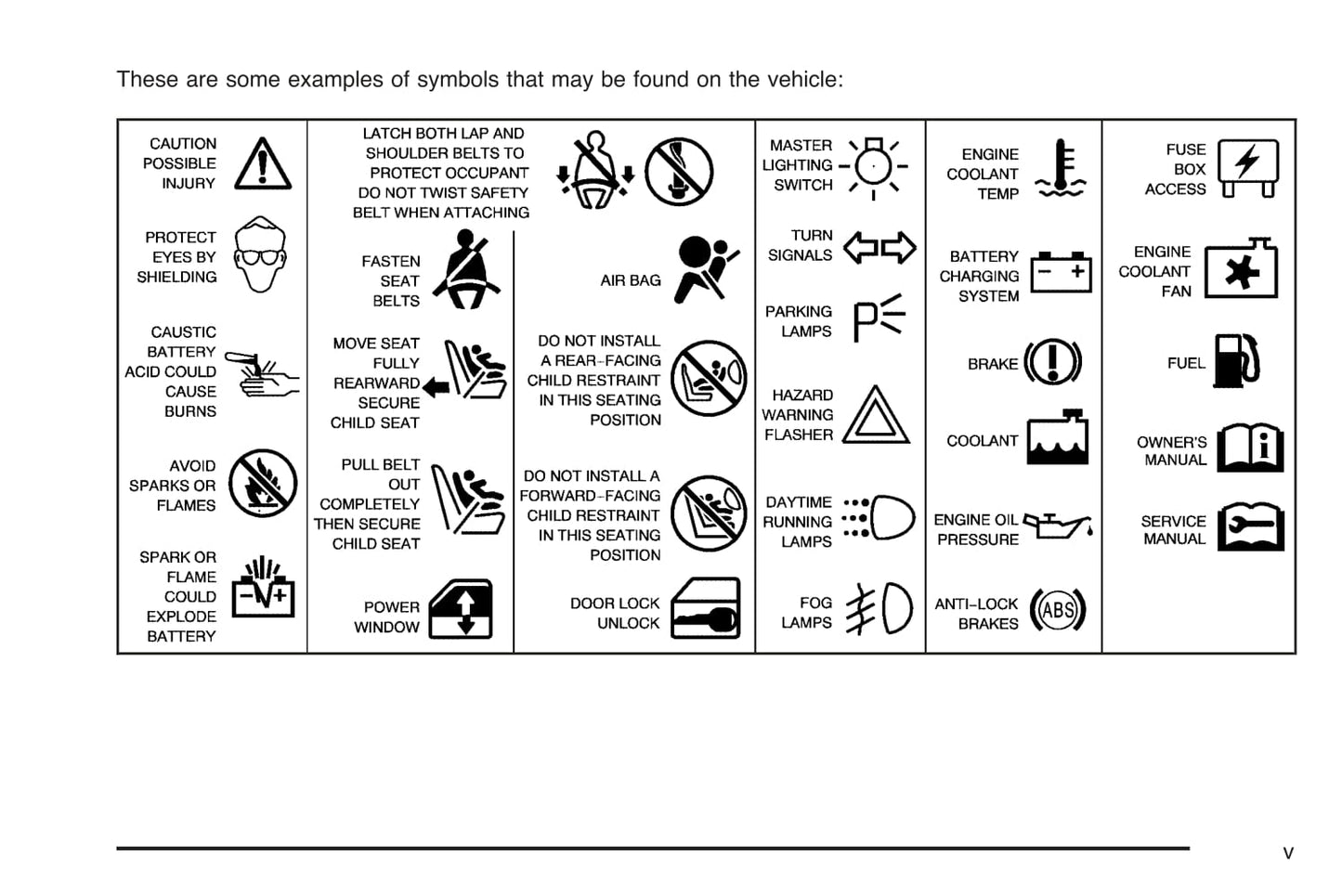 These are some examples of symbols that may be found on the vehicle:

CAUTION POSSIBLE INJURY

PROTECT EYES BY SHIELDING

CAUSTIC BATTERY ACID COULD CAUSE BURNS

AVOID SPARKS OR FLAMES

SPARK OR FLAME COULD EXPLODE BATTERY

LATCH BOTH LAP AND SHOULDER BELTS TO PROTECT OCCUPANT DO NOT TWIST SAFETY BELT WHEN ATTACHING

FASTEN SEAT BELTS

MOVE SEAT FULLY REARWARD SECURE CHILD SEAT

PULL BELT OUT COMPLETELY THEN SECURE CHILD SEAT

POWER WINDOW

AIR BAG

DO NOT INSTALL A REAR-FACING CHILD RESTRAINT IN THIS SEATING POSITION

DO NOT INSTALL A FORWARD-FACING CHILD RESTRAINT IN THIS SEATING POSITION

DOOR LOCK UNLOCK

MASTER LIGHTING SWITCH

TURN SIGNALS

PARKING LAMPS

HAZARD WARNING FLASHER

DAYTIME RUNNING LAMPS

FOG LAMPS

ENGINE COOLANT TEMP

BATTERY CHARGING SYSTEM

BRAKE

COOLANT

ENGINE OIL PRESSURE

ANTI-LOCK BRAKES

ABS

FUSE BOX ACCESS

ENGINE COOLANT FAN

FUEL

OWNER'S MANUAL

SERVICE MANUAL

v