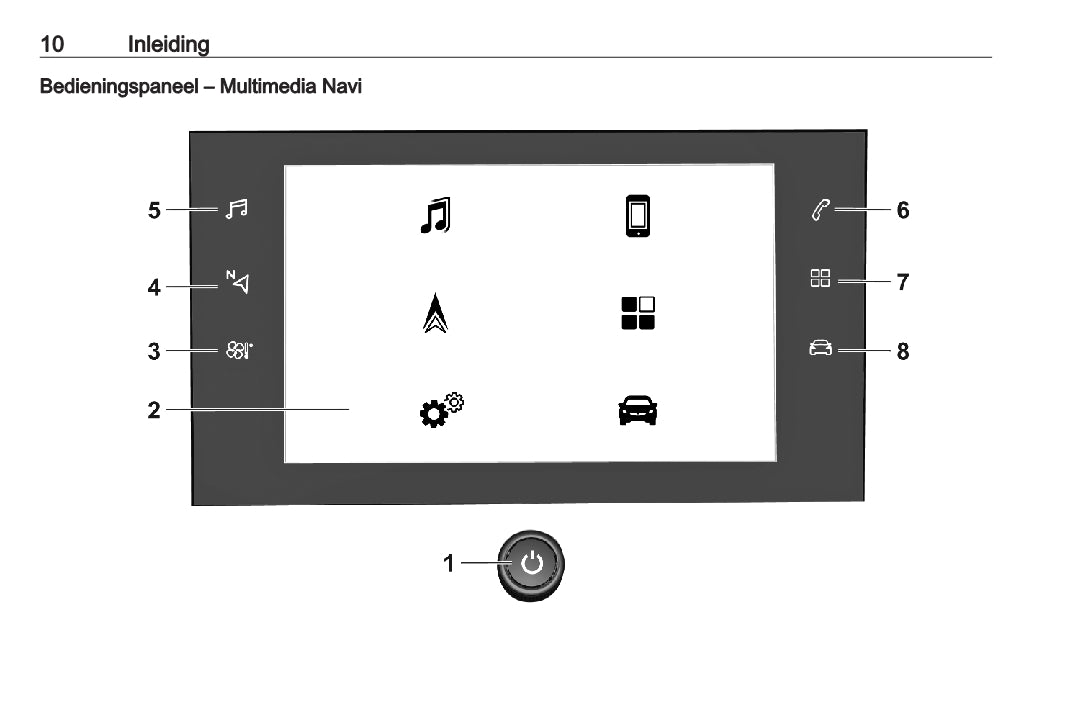 10 Inleiding

Bedieningspaneel – Multimedia Navi

5
4
3
2
6
7
8
1