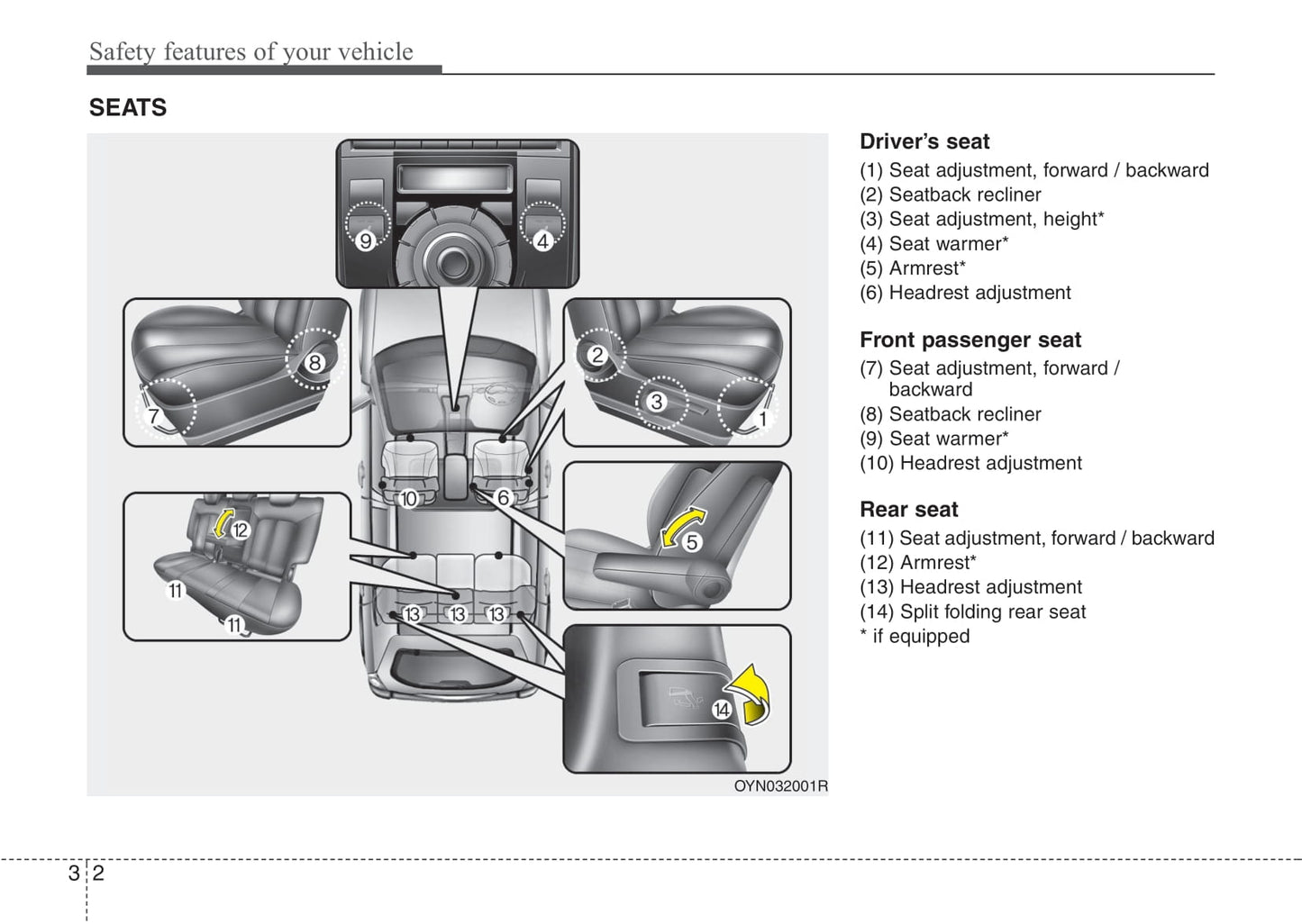 Safety features of your vehicle

SEATS

9 4
8 7
2 3 1
10 6
12 11 11
5
13 13 13
14

OYN032001R

Driver's seat
(1) Seat adjustment, forward / backward
(2) Seatback recliner
(3) Seat adjustment, height*
(4) Seat warmer*
(5) Armrest*
(6) Headrest adjustment

Front passenger seat
(7) Seat adjustment, forward / backward
(8) Seatback recliner
(9) Seat warmer*
(10) Headrest adjustment

Rear seat
(11) Seat adjustment, forward / backward
(12) Armrest*
(13) Headrest adjustment
(14) Split folding rear seat
* if equipped

3 2