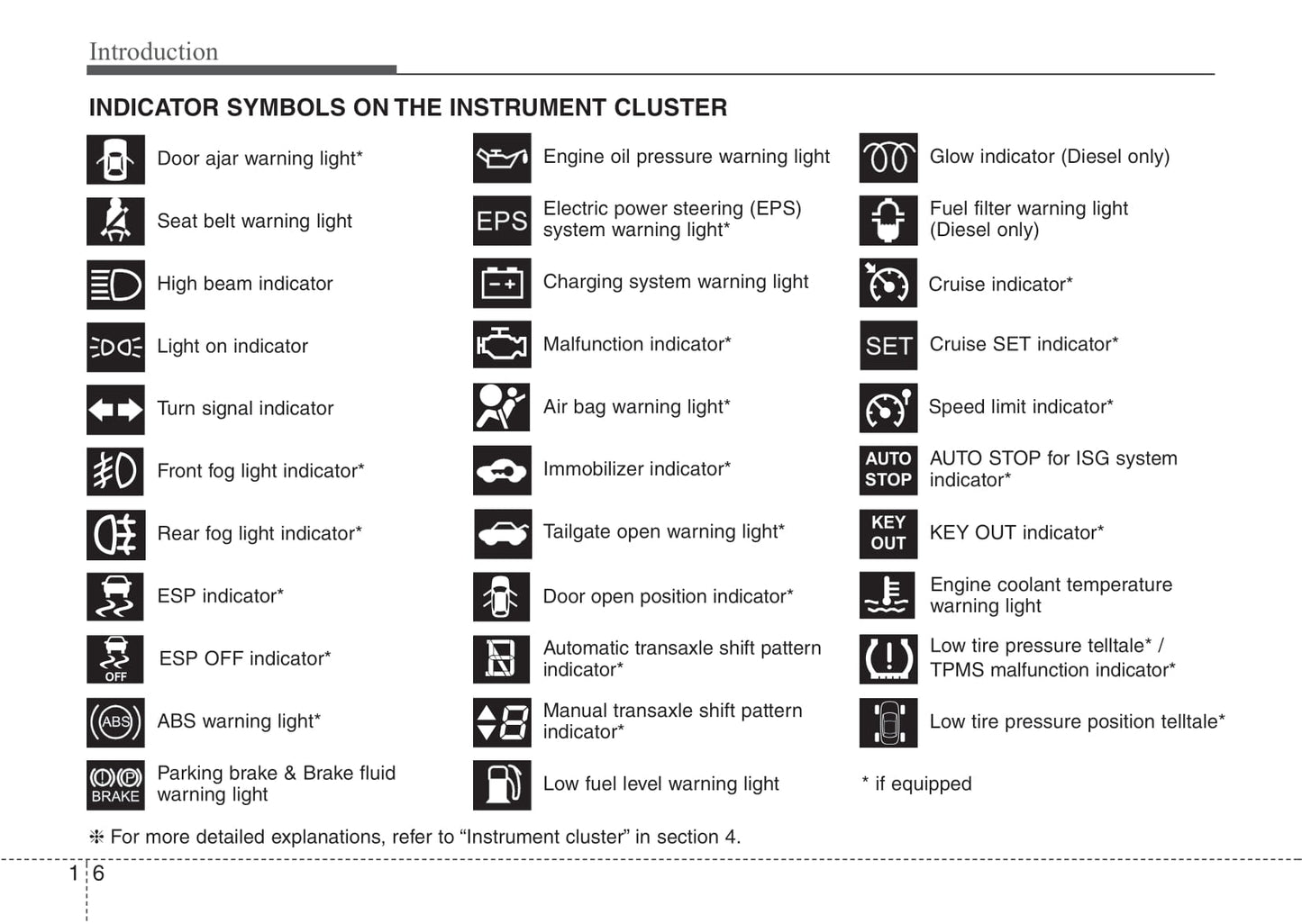 Introduction

INDICATOR SYMBOLS ON THE INSTRUMENT CLUSTER

Door ajar warning light*

Seat belt warning light

High beam indicator

Light on indicator

Turn signal indicator

Front fog light indicator*

Rear fog light indicator*

ESP indicator*

OFF

ESP OFF indicator*

ABS

ABS warning light*

BRAKE

Parking brake & Brake fluid warning light

Engine oil pressure warning light

EPS

Electric power steering (EPS) system warning light*

Charging system warning light

Malfunction indicator*

Air bag warning light*

Immobilizer indicator*

Tailgate open warning light*

Door open position indicator*

Automatic transaxle shift pattern indicator*

Manual transaxle shift pattern indicator*

Low fuel level warning light

Glow indicator (Diesel only)

Fuel filter warning light (Diesel only)

Cruise indicator*

SET

Cruise SET indicator*

Speed limit indicator*

AUTO STOP

AUTO STOP for ISG system indicator*

KEY OUT

KEY OUT indicator*

Engine coolant temperature warning light

Low tire pressure telltale* / TPMS malfunction indicator*

Low tire pressure position telltale*

* if equipped

❈ For more detailed explanations, refer to “Instrument cluster” in section 4.

1 6