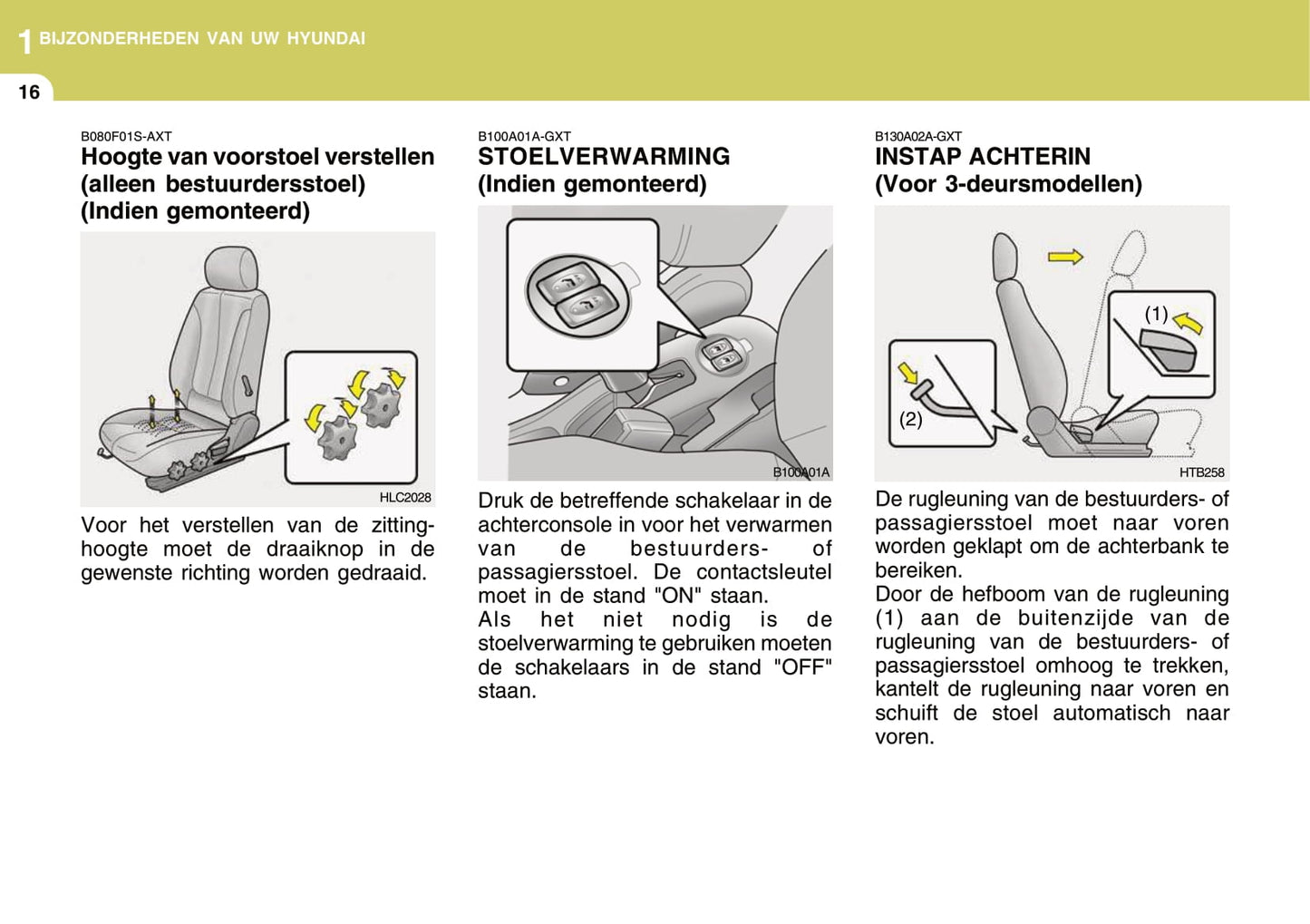 1 BIJZONDERHEDEN VAN UW HYUNDAI

16

B080F01S-AXT
Hoogte van voorstoel verstellen (alleen bestuurdersstoel) (Indien gemonteerd)

HLC2028

Voor het verstellen van de zittinghoogte moet de draaiknop in de gewenste richting worden gedraaid.

B100A01A-GXT
STOELVERWARMING (Indien gemonteerd)

B100A01A

Druk de betreffende schakelaar in de achterconsole in voor het verwarmen van de bestuurders- of passagiersstoel. De contactsleutel moet in de stand "ON" staan.
Als het niet nodig is de stoelverwarming te gebruiken moeten de schakelaars in de stand "OFF" staan.

B130A02A-GXT
INSTAP ACHTERIN (Voor 3-deursmodellen)

(1)

(2)

HTB258

De rugleuning van de bestuurders- of passagiersstoel moet naar voren worden geklapt om de achterbank te bereiken.
Door de hefboom van de rugleuning (1) aan de buitenzijde van de rugleuning van de bestuurders- of passagiersstoel omhoog te trekken, kantelt de rugleuning naar voren en schuift de stoel automatisch naar voren.