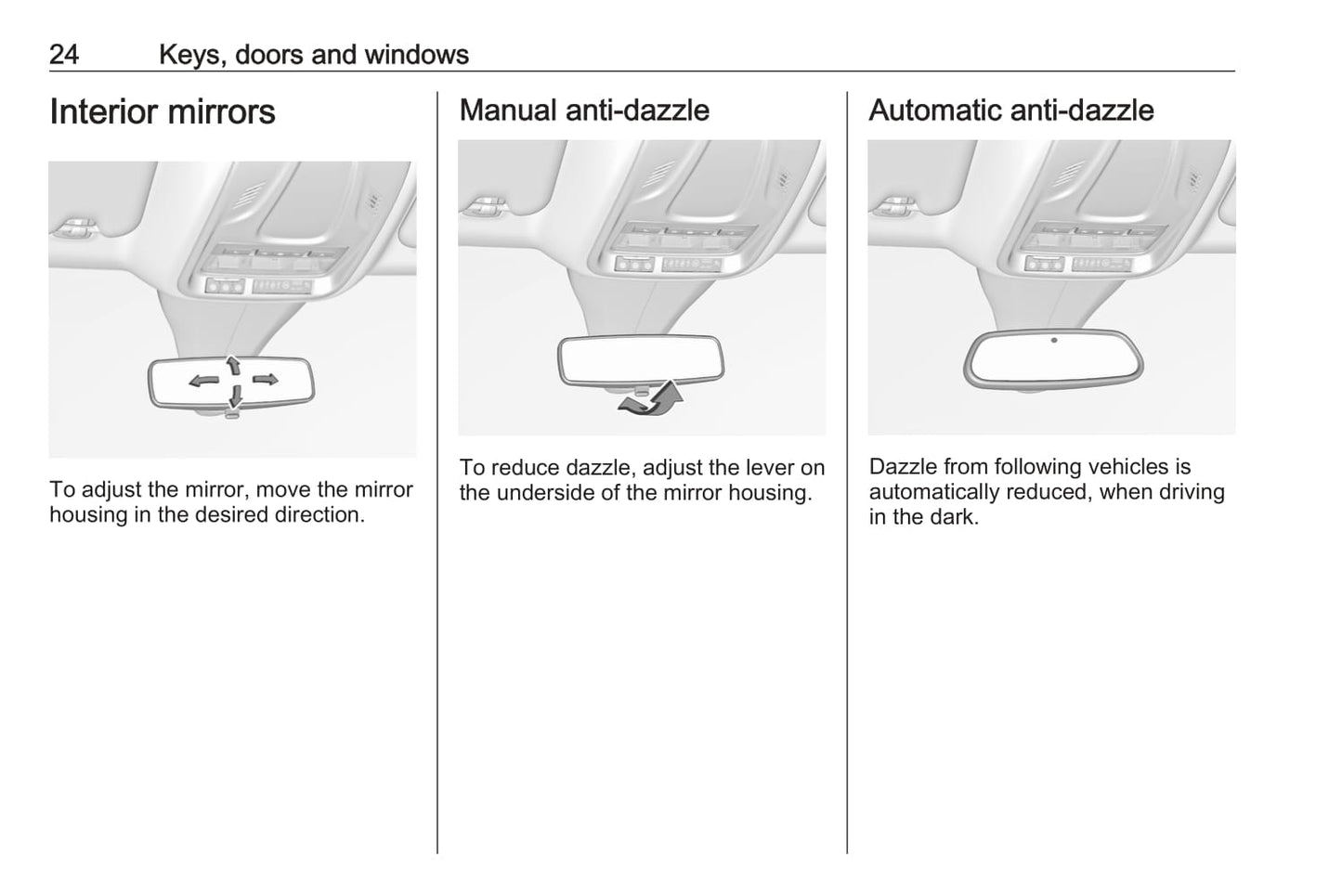 24 Keys, doors and windows

Interior mirrors

To adjust the mirror, move the mirror housing in the desired direction.

Manual anti-dazzle

To reduce dazzle, adjust the lever on the underside of the mirror housing.

Automatic anti-dazzle

Dazzle from following vehicles is automatically reduced, when driving in the dark.