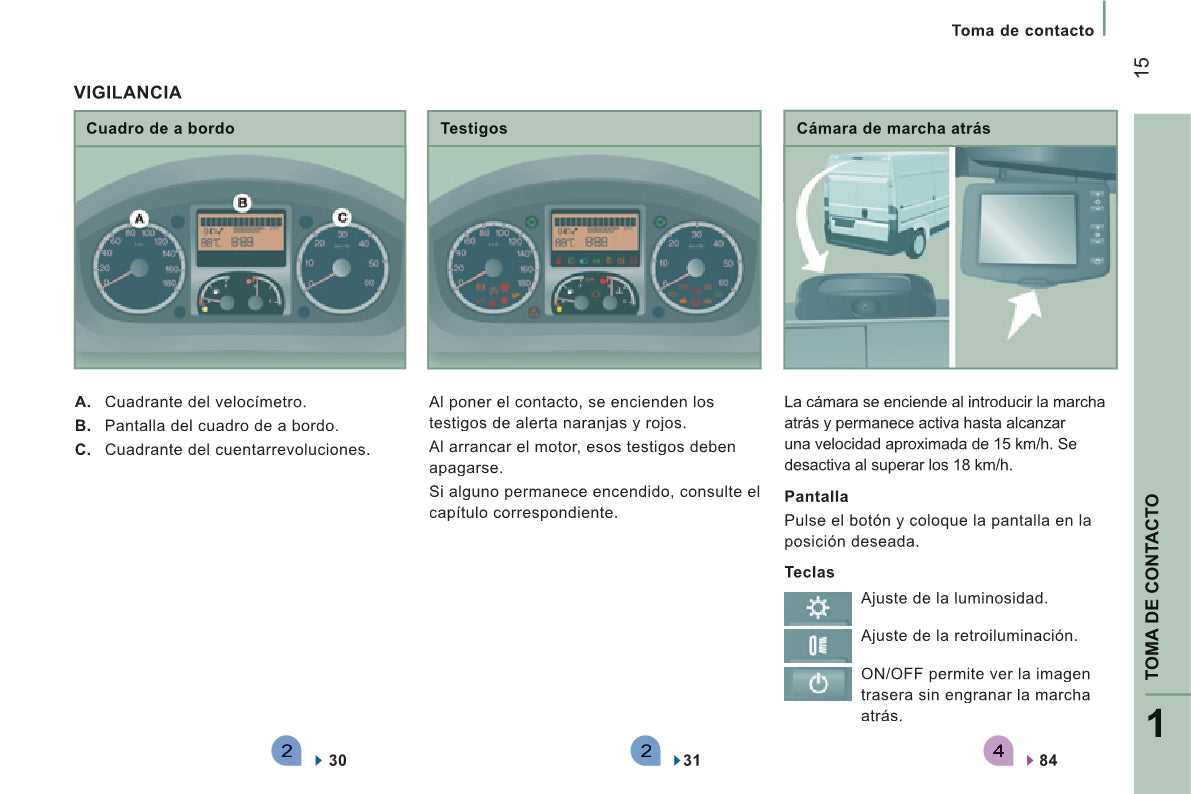 Toma de contacto

15

VIGILANCIA

Cuadro de a bordo

A
B
C

A. Cuadrante del velocímetro.
B. Pantalla del cuadro de a bordo.
C. Cuadrante del cuentarrevoluciones.

2 30

Testigos

Al poner el contacto, se encienden los testigos de alerta naranjas y rojos.

Al arrancar el motor, esos testigos deben apagarse.

Si alguno permanece encendido, consulte el capítulo correspondiente.

2 31

Cámara de marcha atrás

La cámara se enciende al introducir la marcha atrás y permanece activa hasta alcanzar una velocidad aproximada de 15 km/h. Se desactiva al superar los 18 km/h.

Pantalla

Pulse el botón y coloque la pantalla en la posición deseada.

Teclas

Ajuste de la luminosidad.

Ajuste de la retroiluminación.

ON/OFF permite ver la imagen trasera sin engranar la marcha atrás.

4 84

TOMA DE CONTACTO

1