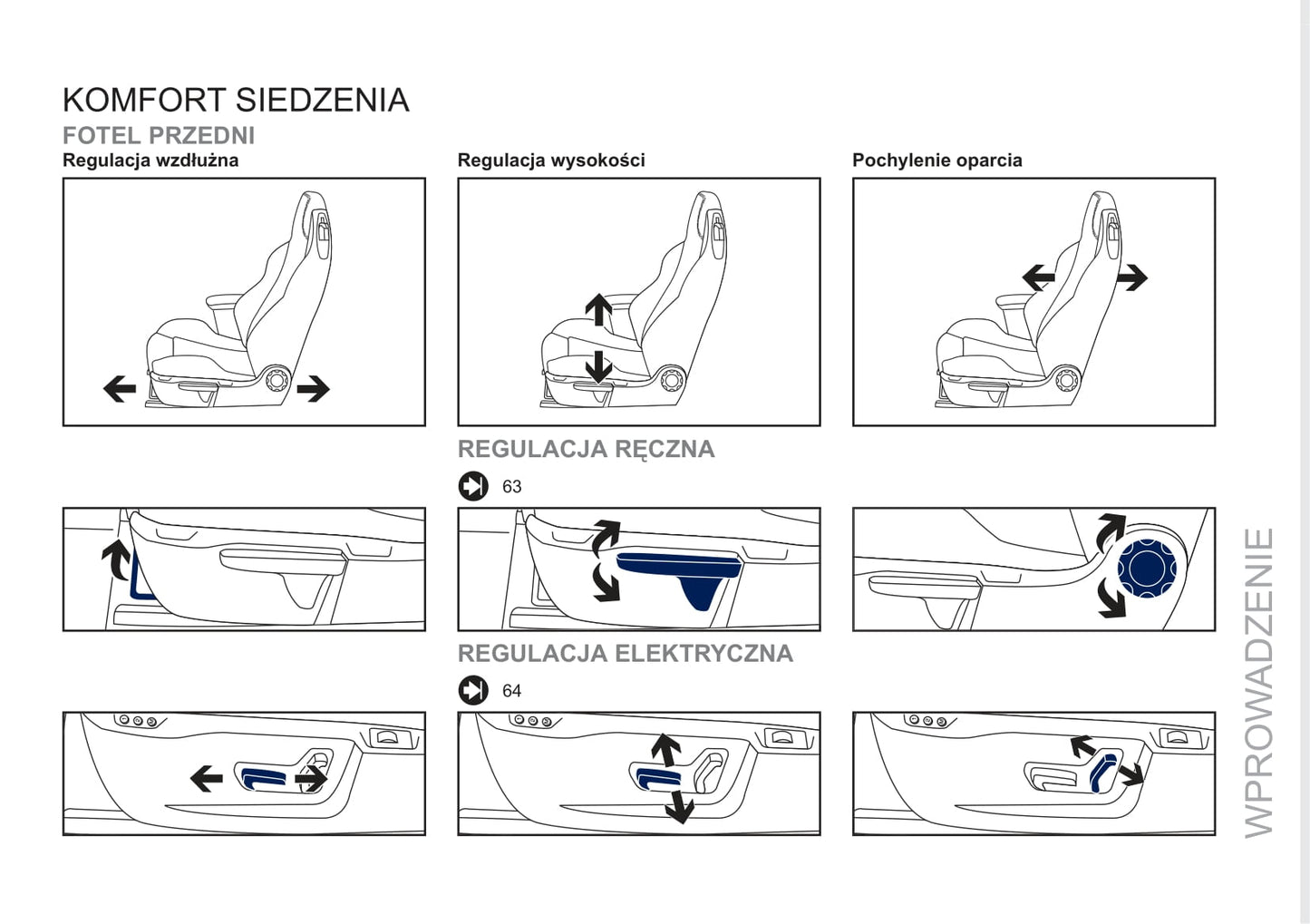 KOMFORT SIEDZENIA

FOTEL PRZEDNI

Regulacja wzdłużna

Regulacja wysokości

Pochylenie oparcia

REGULACJA RĘCZNA

63

REGULACJA ELEKTRYCZNA

64

WPROWADZENIE