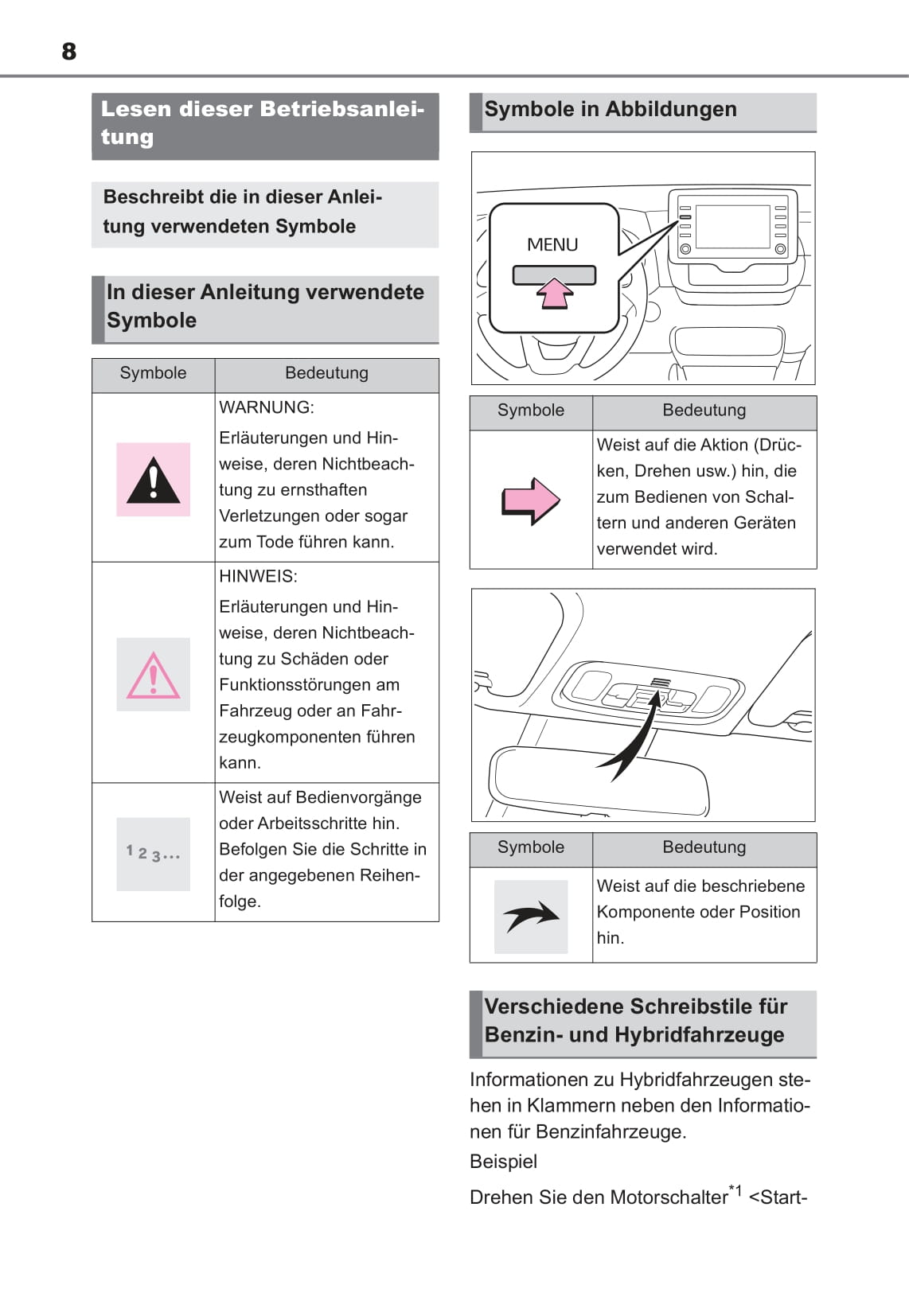 8

Lesen dieser Betriebsanleitung

Beschreibt die in dieser Anleitung verwendeten Symbole

In dieser Anleitung verwendete Symbole

| Symbole | Bedeutung |
|---|---|
| | WARNUNG: Erläuterungen und Hinweise, deren Nichtbeachtung zu ernsthaften Verletzungen oder sogar zum Tode führen kann. |
| | HINWEIS: Erläuterungen und Hinweise, deren Nichtbeachtung zu Schäden oder Funktionsstörungen am Fahrzeug oder an Fahrzeugkomponenten führen kann. |
| 1 2 3... | Weist auf Bedienvorgänge oder Arbeitsschritte hin. Befolgen Sie die Schritte in der angegebenen Reihenfolge. |

Symbole in Abbildungen

MENU

| Symbole | Bedeutung |
|---|---|
| | Weist auf die Aktion (Drücken, Drehen usw.) hin, die zum Bedienen von Schaltern und anderen Geräten verwendet wird. |

| Symbole | Bedeutung |
|---|---|
| | Weist auf die beschriebene Komponente oder Position hin. |

Verschiedene Schreibstile für Benzin- und Hybridfahrzeuge

Informationen zu Hybridfahrzeugen stehen in Klammern neben den Informationen für Benzinfahrzeuge.
Beispiel

Drehen Sie den Motorschalter$^{*1}$ <Start-