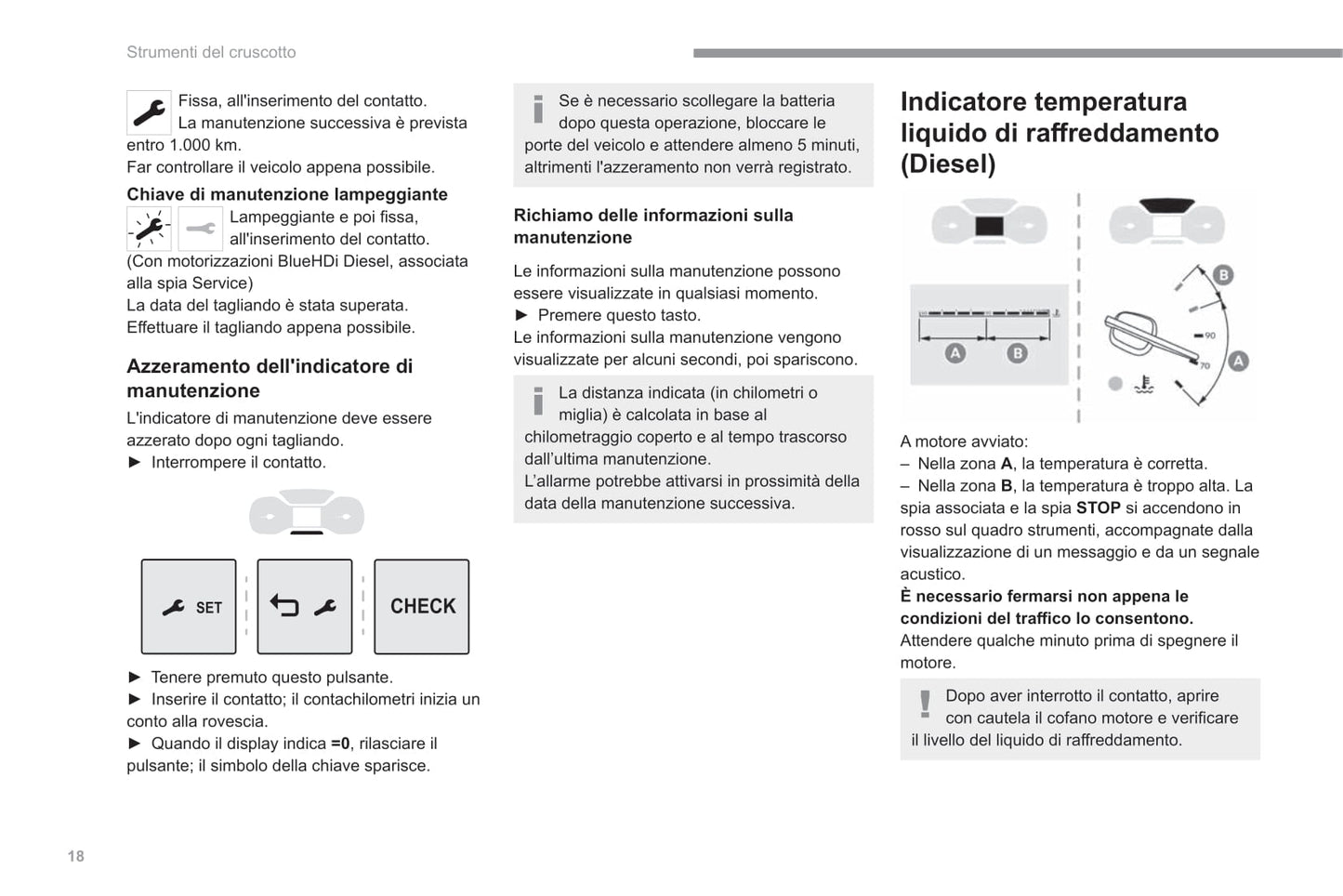 Strumenti del cruscotto

Fissa, all'inserimento del contatto.
La manutenzione successiva è prevista entro 1.000 km.
Far controllare il veicolo appena possibile.

Chiave di manutenzione lampeggiante

Lampeggiante e poi fissa, all'inserimento del contatto.
(Con motorizzazioni BlueHDi Diesel, associata alla spia Service)
La data del tagliando è stata superata.
Effettuare il tagliando appena possibile.

Azzeramento dell'indicatore di manutenzione

L'indicatore di manutenzione deve essere azzerato dopo ogni tagliando.
► Interrompere il contatto.

SET
CHECK

► Tenere premuto questo pulsante.
► Inserire il contatto; il contachilometri inizia un conto alla rovescia.
► Quando il display indica =0, rilasciare il pulsante; il simbolo della chiave sparisce.

Se è necessario scollegare la batteria dopo questa operazione, bloccare le porte del veicolo e attendere almeno 5 minuti, altrimenti l'azzeramento non verrà registrato.

Richiamo delle informazioni sulla manutenzione

Le informazioni sulla manutenzione possono essere visualizzate in qualsiasi momento.
► Premere questo tasto.
Le informazioni sulla manutenzione vengono visualizzate per alcuni secondi, poi spariscono.

La distanza indicata (in chilometri o miglia) è calcolata in base al chilometraggio coperto e al tempo trascorso dall'ultima manutenzione.
L'allarme potrebbe attivarsi in prossimità della data della manutenzione successiva.

Indicatore temperatura liquido di raffreddamento (Diesel)

A
B
B
90
70
A

A motore avviato:
– Nella zona A, la temperatura è corretta.
– Nella zona B, la temperatura è troppo alta. La spia associata e la spia STOP si accendono in rosso sul quadro strumenti, accompagnate dalla visualizzazione di un messaggio e da un segnale acustico.
È necessario fermarsi non appena le condizioni del traffico lo consentono.
Attendere qualche minuto prima di spegnere il motore.

Dopo aver interrotto il contatto, aprire con cautela il cofano motore e verificare il livello del liquido di raffreddamento.

18