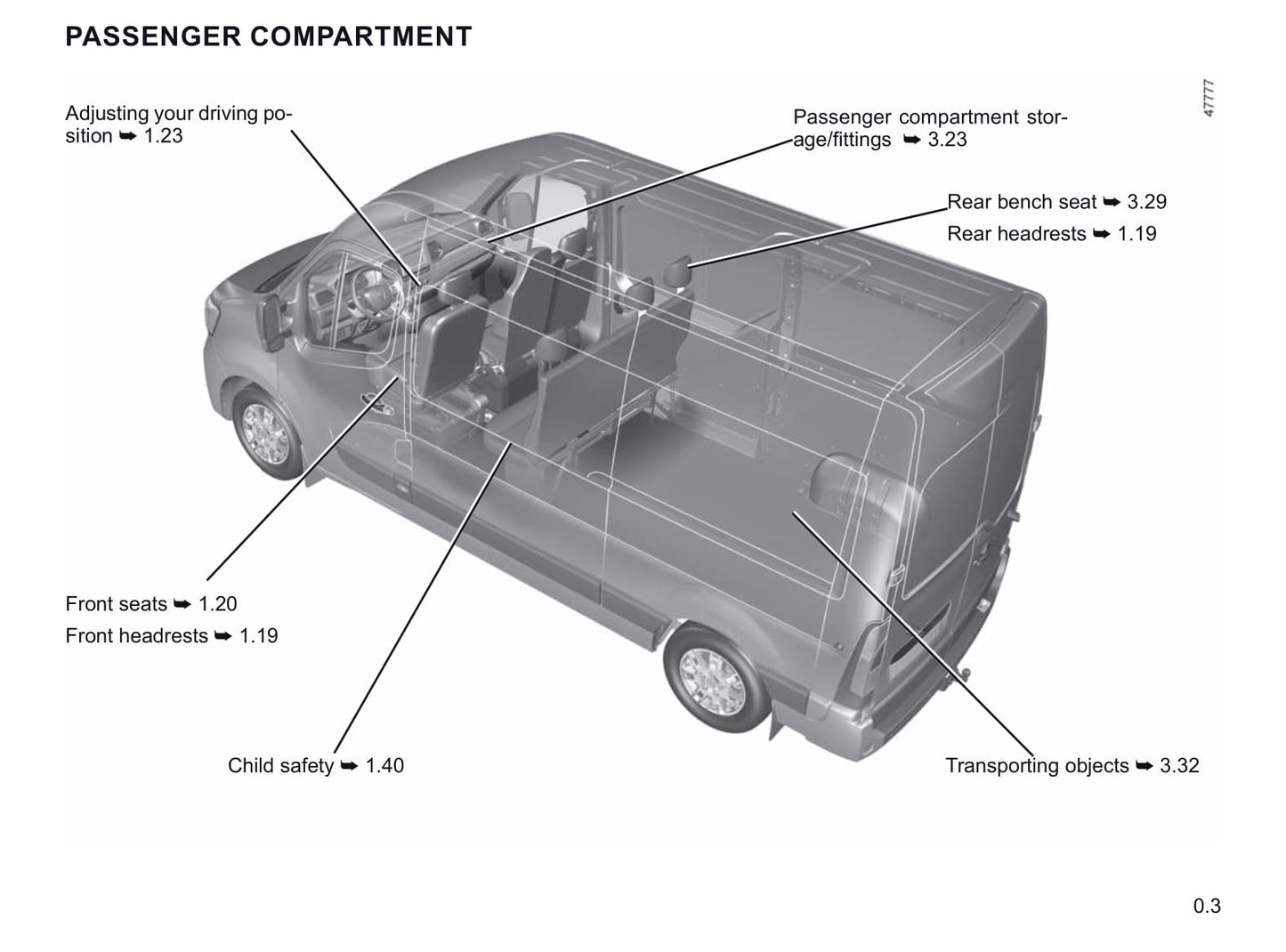 PASSENGER COMPARTMENT

47777

Adjusting your driving position ➥ 1.23

Passenger compartment storage/fittings ➥ 3.23

Rear bench seat ➥ 3.29

Rear headrests ➥ 1.19

Front seats ➥ 1.20

Front headrests ➥ 1.19

Child safety ➥ 1.40

Transporting objects ➥ 3.32

0.3