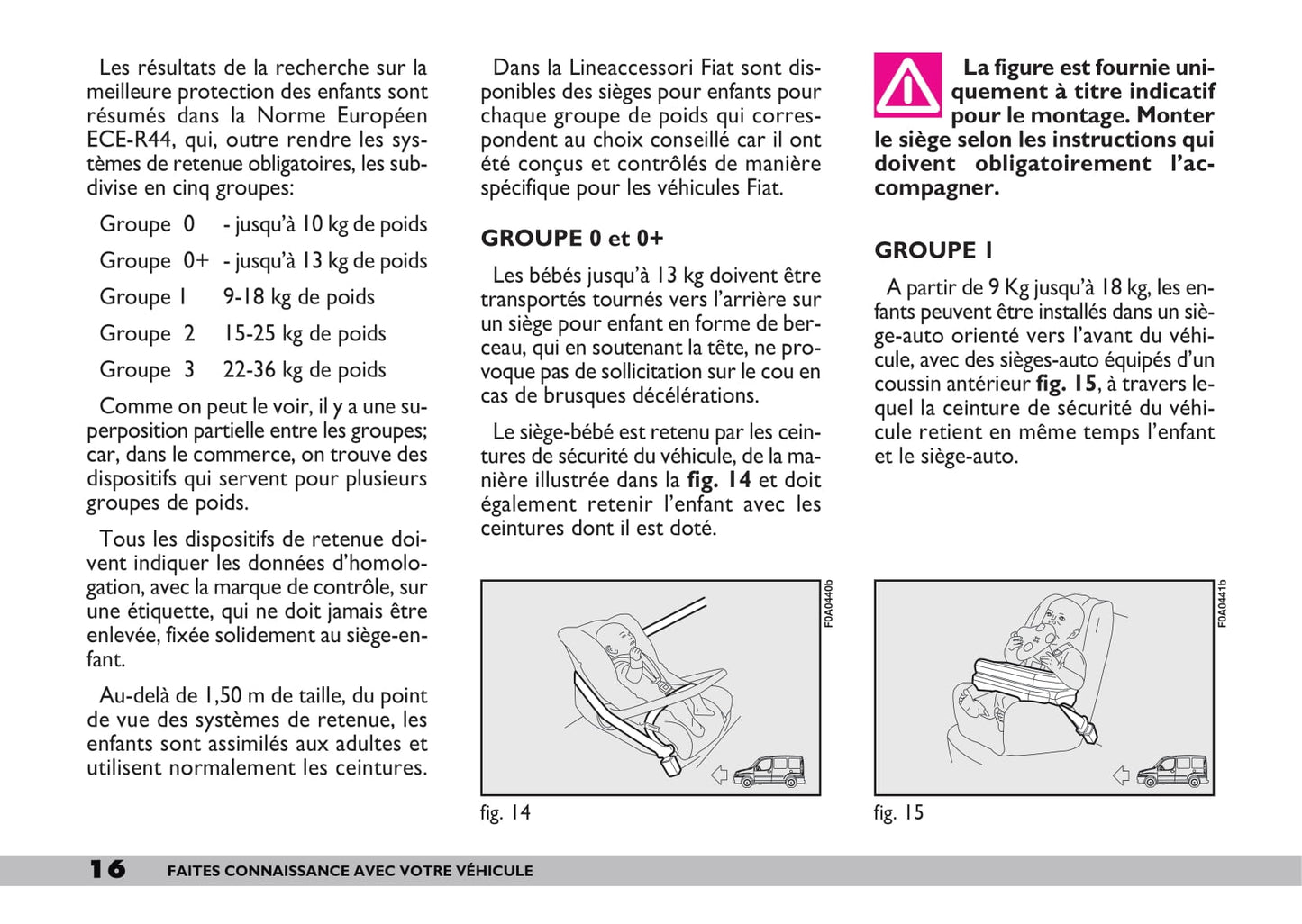 Les résultats de la recherche sur la meilleure protection des enfants sont résumés dans la Norme Européen ECE-R44, qui, outre rendre les systèmes de retenue obligatoires, les subdivise en cinq groupes:

Groupe 0 - jusqu'à 10 kg de poids

Groupe 0+ - jusqu'à 13 kg de poids

Groupe 1 9-18 kg de poids

Groupe 2 15-25 kg de poids

Groupe 3 22-36 kg de poids

Comme on peut le voir, il y a une superposition partielle entre les groupes; car, dans le commerce, on trouve des dispositifs qui servent pour plusieurs groupes de poids.

Tous les dispositifs de retenue doivent indiquer les données d'homologation, avec la marque de contrôle, sur une étiquette, qui ne doit jamais être enlevée, fixée solidement au siège-enfant.

Au-delà de 1,50 m de taille, du point de vue des systèmes de retenue, les enfants sont assimilés aux adultes et utilisent normalement les ceintures.

Dans la Lineaccessori Fiat sont disponibles des sièges pour enfants pour chaque groupe de poids qui correspondent au choix conseillé car il ont été conçus et contrôlés de manière spécifique pour les véhicules Fiat.

GROUPE 0 et 0+

Les bébés jusqu'à 13 kg doivent être transportés tournés vers l'arrière sur un siège pour enfant en forme de berceau, qui en soutenant la tête, ne provoque pas de sollicitation sur le cou en cas de brusques décélérations.

Le siège-bébé est retenu par les ceintures de sécurité du véhicule, de la manière illustrée dans la fig. 14 et doit également retenir l'enfant avec les ceintures dont il est doté.

F0A0440b

fig. 14

La figure est fournie uniquement à titre indicatif pour le montage. Monter le siège selon les instructions qui doivent obligatoirement l'accompagner.

GROUPE 1

A partir de 9 Kg jusqu'à 18 kg, les enfants peuvent être installés dans un siège-auto orienté vers l'avant du véhicule, avec des sièges-auto équipés d'un coussin antérieur fig. 15, à travers lequel la ceinture de sécurité du véhicule retient en même temps l'enfant et le siège-auto.

F0A0441b

fig. 15

16 FAITES CONNAISSANCE AVEC VOTRE VÉHICULE