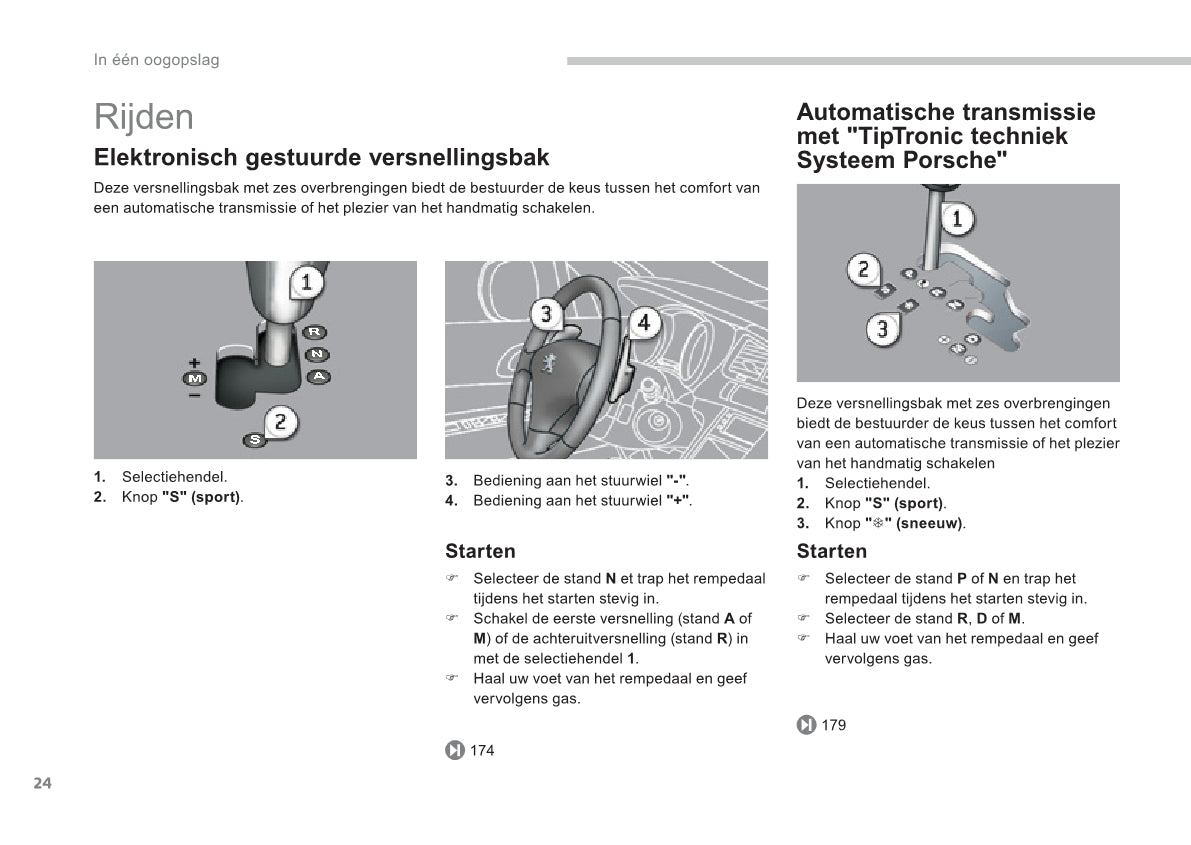 In één oogopslag

Rijden

Elektronisch gestuurde versnellingsbak

Deze versnellingsbak met zes overbrengingen biedt de bestuurder de keus tussen het comfort van een automatische transmissie of het plezier van het handmatig schakelen.

1
R
N
A
+
M
−
2
S

1. Selectiehendel.
2. Knop "S" (sport).

3
4

3. Bediening aan het stuurwiel "-".
4. Bediening aan het stuurwiel "+".

Starten

☞ Selecteer de stand N et trap het rempedaal tijdens het starten stevig in.
☞ Schakel de eerste versnelling (stand A of M) of de achteruitversnelling (stand R) in met de selectiehendel 1.
☞ Haal uw voet van het rempedaal en geef vervolgens gas.

174

Automatische transmissie met "TipTronic techniek Systeem Porsche"

1
2
3

Deze versnellingsbak met zes overbrengingen biedt de bestuurder de keus tussen het comfort van een automatische transmissie of het plezier van het handmatig schakelen

1. Selectiehendel.
2. Knop "S" (sport).
3. Knop "❄" (sneeuw).

Starten

☞ Selecteer de stand P of N en trap het rempedaal tijdens het starten stevig in.
☞ Selecteer de stand R, D of M.
☞ Haal uw voet van het rempedaal en geef vervolgens gas.

179

24