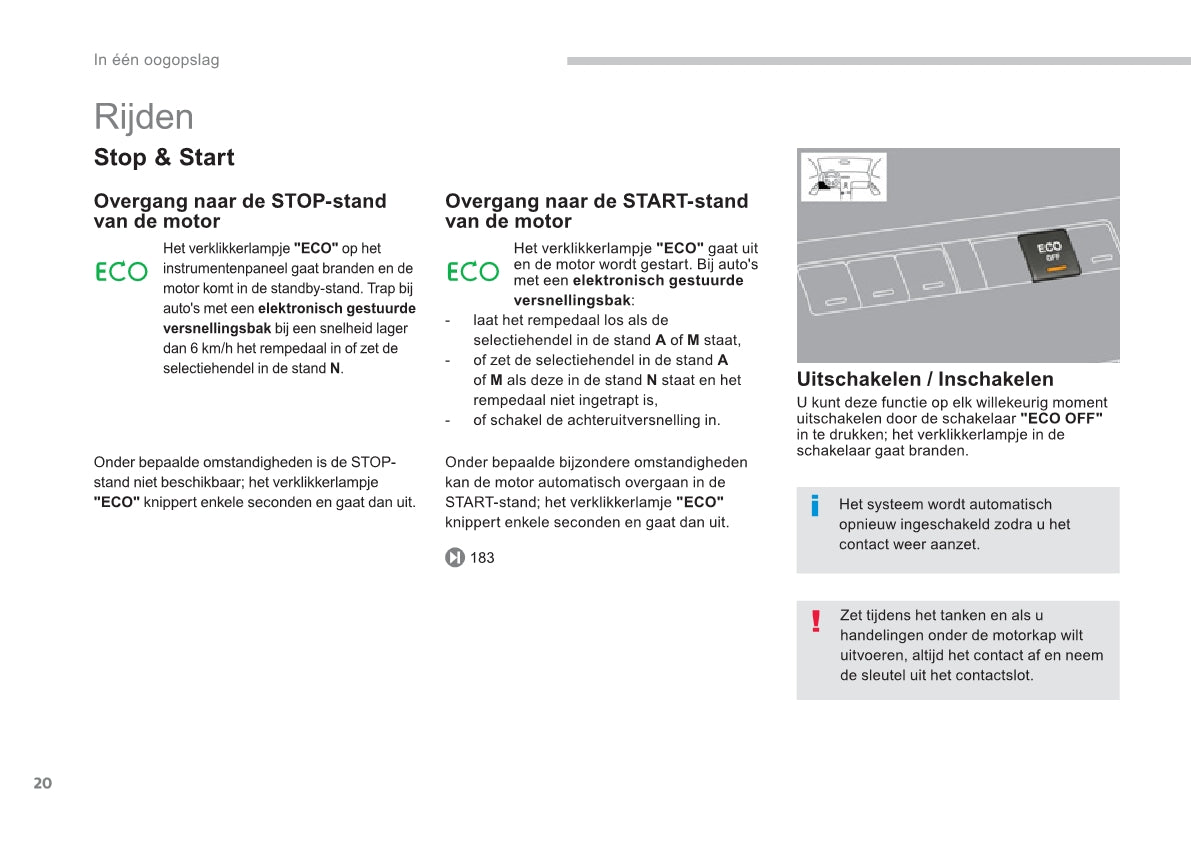 In één oogopslag

Rijden

Stop & Start

Overgang naar de STOP-stand van de motor

ECO

Het verklikkerlampje "ECO" op het instrumentenpaneel gaat branden en de motor komt in de standby-stand. Trap bij auto's met een elektronisch gestuurde versnellingsbak bij een snelheid lager dan 6 km/h het rempedaal in of zet de selectiehendel in de stand N.

Onder bepaalde omstandigheden is de STOP-stand niet beschikbaar; het verklikkerlampje "ECO" knippert enkele seconden en gaat dan uit.

Overgang naar de START-stand van de motor

ECO

Het verklikkerlampje "ECO" gaat uit en de motor wordt gestart. Bij auto's met een elektronisch gestuurde versnellingsbak:
- laat het rempedaal los als de selectiehendel in de stand A of M staat,
- of zet de selectiehendel in de stand A of M als deze in de stand N staat en het rempedaal niet ingetrapt is,
- of schakel de achteruitversnelling in.

Onder bepaalde bijzondere omstandigheden kan de motor automatisch overgaan in de START-stand; het verklikkerlamje "ECO" knippert enkele seconden en gaat dan uit.

183

ECO OFF

Uitschakelen / Inschakelen

U kunt deze functie op elk willekeurig moment uitschakelen door de schakelaar "ECO OFF" in te drukken; het verklikkerlampje in de schakelaar gaat branden.

i Het systeem wordt automatisch opnieuw ingeschakeld zodra u het contact weer aanzet.

! Zet tijdens het tanken en als u handelingen onder de motorkap wilt uitvoeren, altijd het contact af en neem de sleutel uit het contactslot.

20