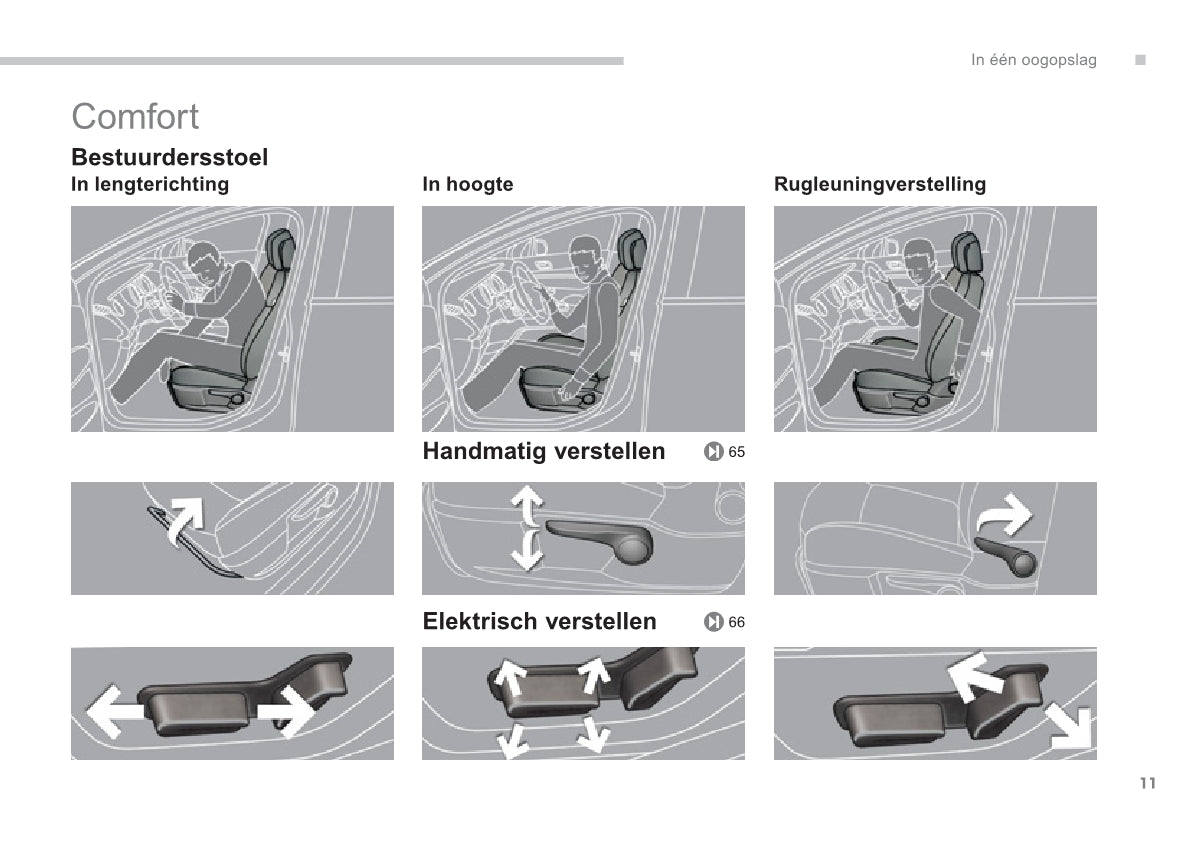 In één oogopslag

Comfort

Bestuurdersstoel

In lengterichting

In hoogte

Rugleuningverstelling

Handmatig verstellen 65

Elektrisch verstellen 66

11