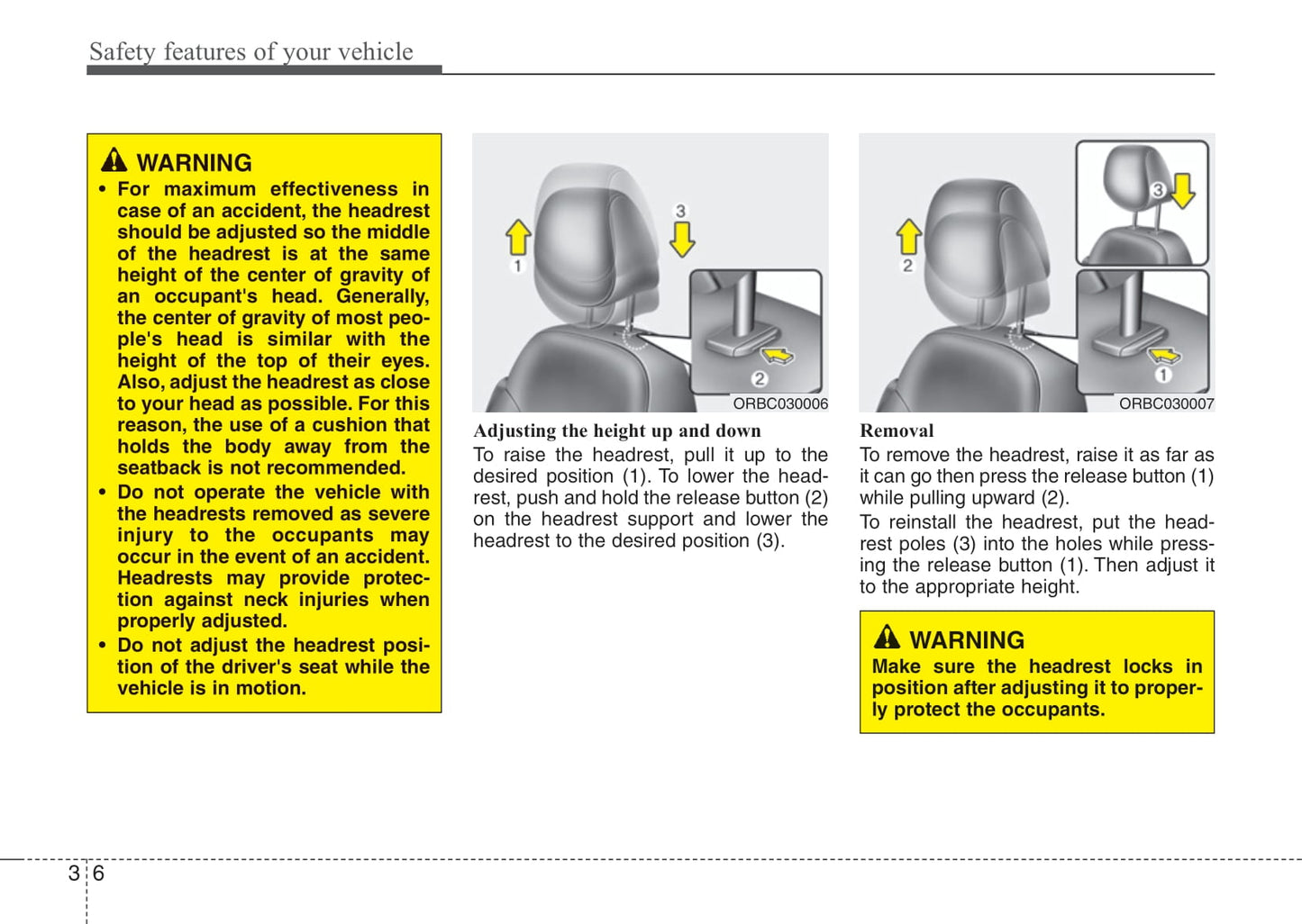 Safety features of your vehicle

WARNING

• For maximum effectiveness in case of an accident, the headrest should be adjusted so the middle of the headrest is at the same height of the center of gravity of an occupant's head. Generally, the center of gravity of most people's head is similar with the height of the top of their eyes. Also, adjust the headrest as close to your head as possible. For this reason, the use of a cushion that holds the body away from the seatback is not recommended.

• Do not operate the vehicle with the headrests removed as severe injury to the occupants may occur in the event of an accident. Headrests may provide protection against neck injuries when properly adjusted.

• Do not adjust the headrest position of the driver's seat while the vehicle is in motion.

1
3
2
ORBC030006

Adjusting the height up and down

To raise the headrest, pull it up to the desired position (1). To lower the headrest, push and hold the release button (2) on the headrest support and lower the headrest to the desired position (3).

2
3
1
ORBC030007

Removal

To remove the headrest, raise it as far as it can go then press the release button (1) while pulling upward (2).

To reinstall the headrest, put the headrest poles (3) into the holes while pressing the release button (1). Then adjust it to the appropriate height.

WARNING

Make sure the headrest locks in position after adjusting it to properly protect the occupants.

3 6