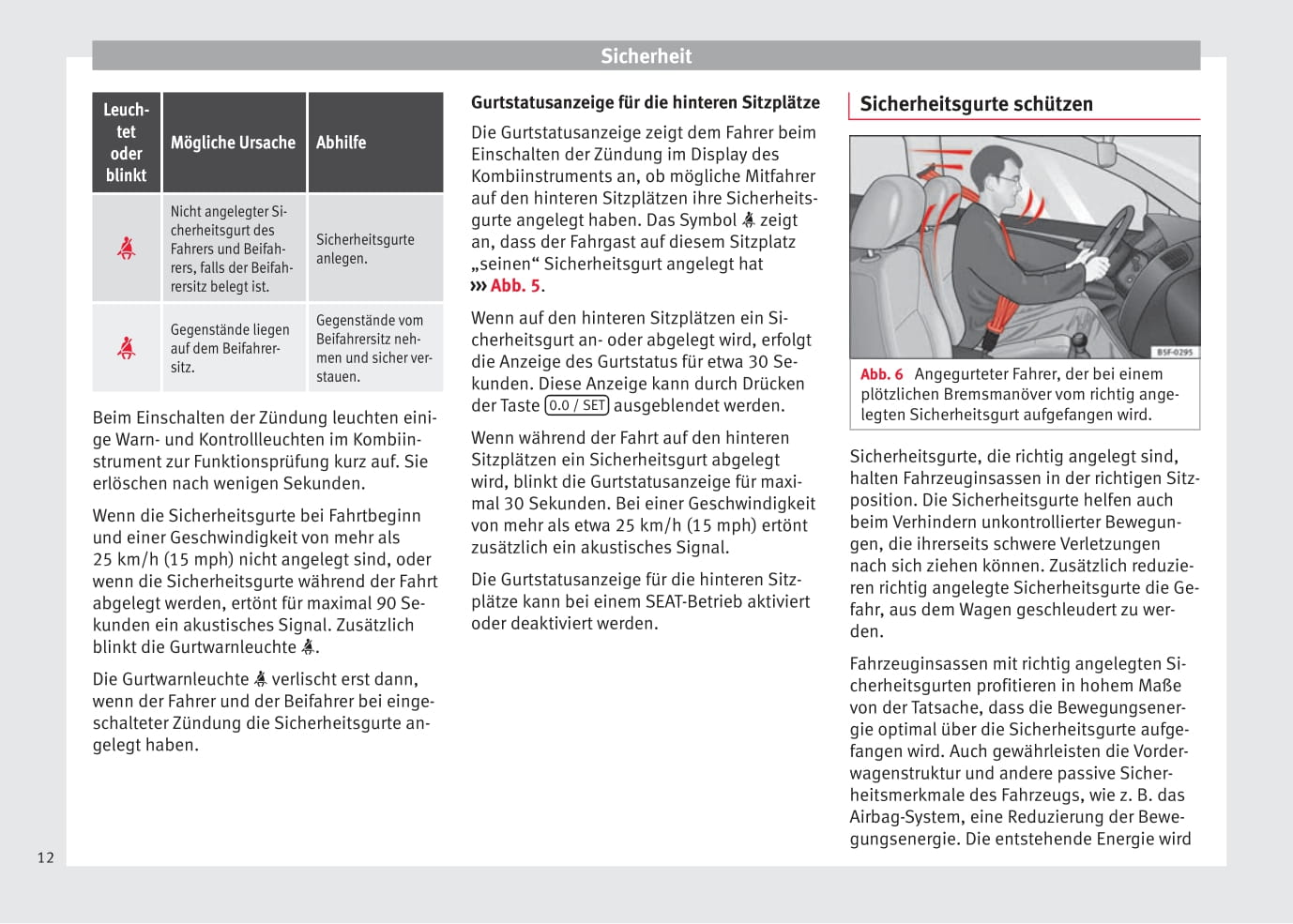 Sicherheit

| Leuchtet oder blinkt | Mögliche Ursache | Abhilfe |
|---|---|---|
|  | Nicht angelegter Sicherheitsgurt des Fahrers und Beifahrers, falls der Beifahrersitz belegt ist. | Sicherheitsgurte anlegen. |
|  | Gegenstände liegen auf dem Beifahrersitz. | Gegenstände vom Beifahrersitz nehmen und sicher verstauen. |

Beim Einschalten der Zündung leuchten einige Warn- und Kontrollleuchten im Kombiinstrument zur Funktionsprüfung kurz auf. Sie erlöschen nach wenigen Sekunden.

Wenn die Sicherheitsgurte bei Fahrtbeginn und einer Geschwindigkeit von mehr als 25 km/h (15 mph) nicht angelegt sind, oder wenn die Sicherheitsgurte während der Fahrt abgelegt werden, ertönt für maximal 90 Sekunden ein akustisches Signal. Zusätzlich blinkt die Gurtwarnleuchte .

Die Gurtwarnleuchte  verlischt erst dann, wenn der Fahrer und der Beifahrer bei eingeschalteter Zündung die Sicherheitsgurte angelegt haben.

Gurtstatusanzeige für die hinteren Sitzplätze

Die Gurtstatusanzeige zeigt dem Fahrer beim Einschalten der Zündung im Display des Kombiinstruments an, ob mögliche Mitfahrer auf den hinteren Sitzplätzen ihre Sicherheitsgurte angelegt haben. Das Symbol  zeigt an, dass der Fahrgast auf diesem Sitzplatz „seinen“ Sicherheitsgurt angelegt hat ››› Abb. 5.

Wenn auf den hinteren Sitzplätzen ein Sicherheitsgurt an- oder abgelegt wird, erfolgt die Anzeige des Gurtstatus für etwa 30 Sekunden. Diese Anzeige kann durch Drücken der Taste 0.0 / SET ausgeblendet werden.

Wenn während der Fahrt auf den hinteren Sitzplätzen ein Sicherheitsgurt abgelegt wird, blinkt die Gurtstatusanzeige für maximal 30 Sekunden. Bei einer Geschwindigkeit von mehr als etwa 25 km/h (15 mph) ertönt zusätzlich ein akustisches Signal.

Die Gurtstatusanzeige für die hinteren Sitzplätze kann bei einem SEAT-Betrieb aktiviert oder deaktiviert werden.

Sicherheitsgurte schützen

B5F-0295

Abb. 6 Angegurteter Fahrer, der bei einem plötzlichen Bremsmanöver vom richtig angelegten Sicherheitsgurt aufgefangen wird.

Sicherheitsgurte, die richtig angelegt sind, halten Fahrzeuginsassen in der richtigen Sitzposition. Die Sicherheitsgurte helfen auch beim Verhindern unkontrollierter Bewegungen, die ihrerseits schwere Verletzungen nach sich ziehen können. Zusätzlich reduzieren richtig angelegte Sicherheitsgurte die Gefahr, aus dem Wagen geschleudert zu werden.

Fahrzeuginsassen mit richtig angelegten Sicherheitsgurten profitieren in hohem Maße von der Tatsache, dass die Bewegungsenergie optimal über die Sicherheitsgurte aufgefangen wird. Auch gewährleisten die Vorderwagenstruktur und andere passive Sicherheitsmerkmale des Fahrzeugs, wie z. B. das Airbag-System, eine Reduzierung der Bewegungsenergie. Die entstehende Energie wird

12