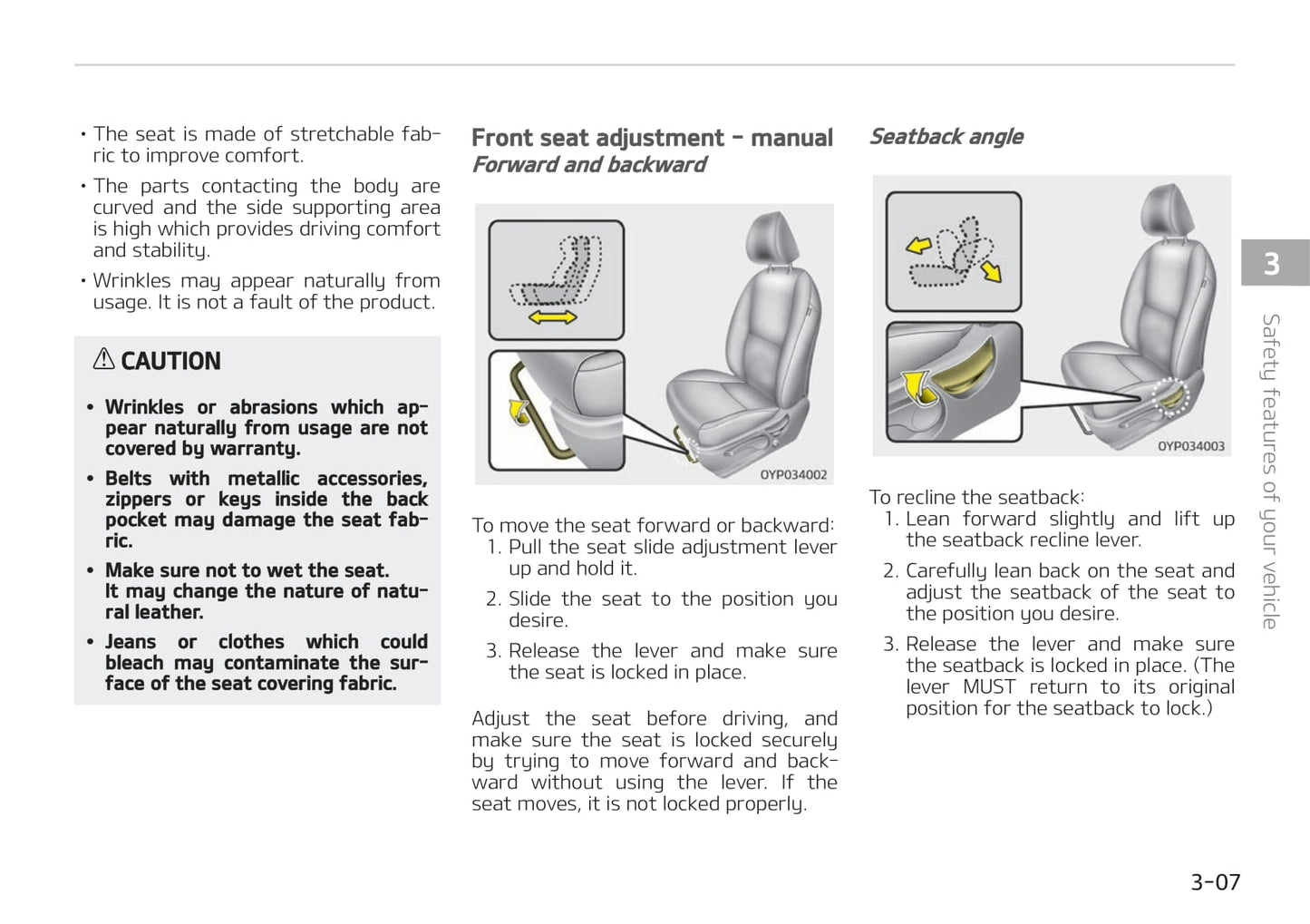 • The seat is made of stretchable fabric to improve comfort.

• The parts contacting the body are curved and the side supporting area is high which provides driving comfort and stability.

• Wrinkles may appear naturally from usage. It is not a fault of the product.

⚠ CAUTION

• Wrinkles or abrasions which appear naturally from usage are not covered by warranty.

• Belts with metallic accessories, zippers or keys inside the back pocket may damage the seat fabric.

• Make sure not to wet the seat. It may change the nature of natural leather.

• Jeans or clothes which could bleach may contaminate the surface of the seat covering fabric.

Front seat adjustment - manual

Forward and backward

OYP034002

To move the seat forward or backward:
1. Pull the seat slide adjustment lever up and hold it.
2. Slide the seat to the position you desire.
3. Release the lever and make sure the seat is locked in place.

Adjust the seat before driving, and make sure the seat is locked securely by trying to move forward and backward without using the lever. If the seat moves, it is not locked properly.

Seatback angle

OYP034003

To recline the seatback:
1. Lean forward slightly and lift up the seatback recline lever.
2. Carefully lean back on the seat and adjust the seatback of the seat to the position you desire.
3. Release the lever and make sure the seatback is locked in place. (The lever MUST return to its original position for the seatback to lock.)

3

Safety features of your vehicle

3-07