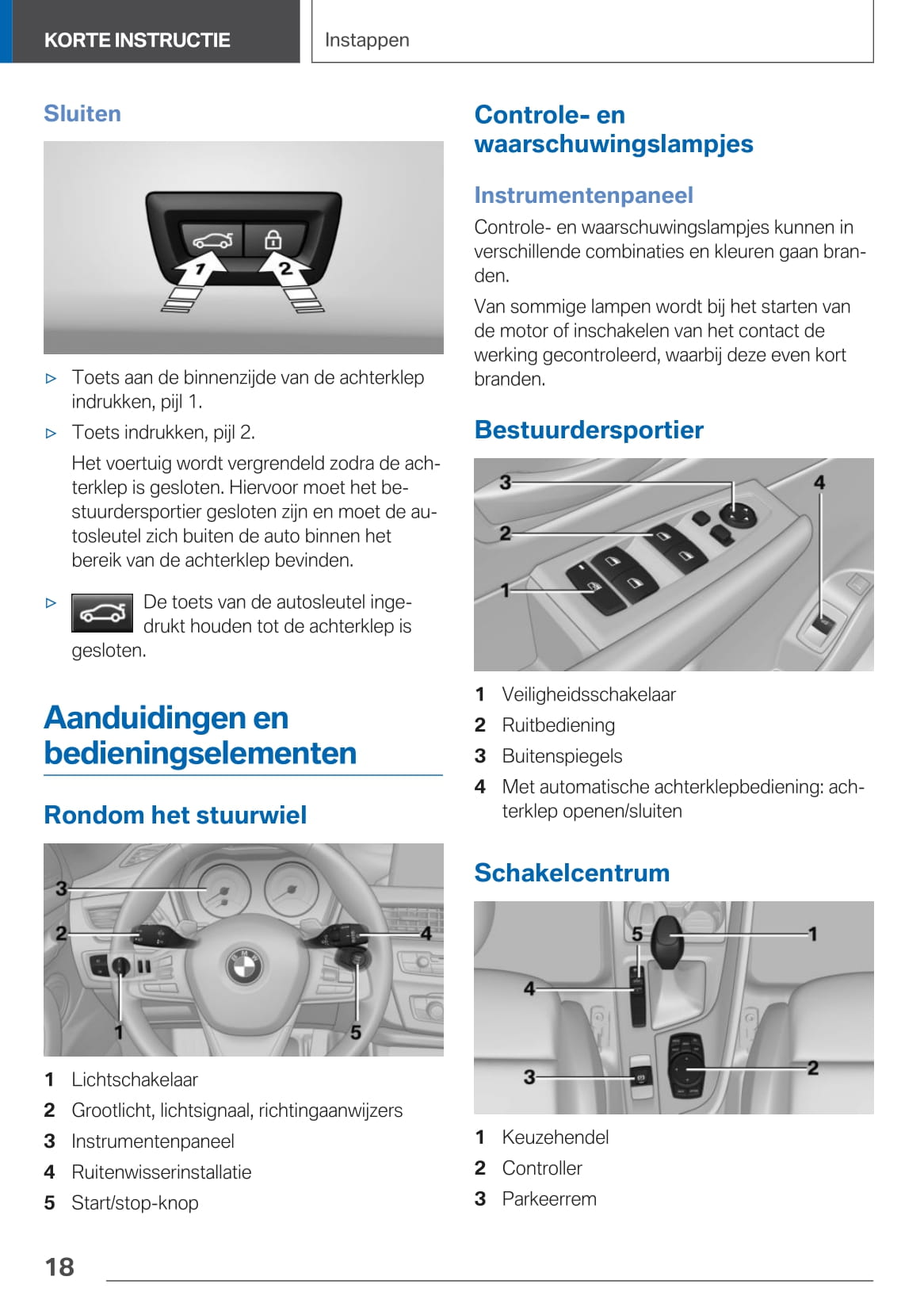 KORTE INSTRUCTIE

Instappen

Sluiten

1

2

▷ Toets aan de binnenzijde van de achterklep indrukken, pijl 1.

▷ Toets indrukken, pijl 2.

Het voertuig wordt vergrendeld zodra de achterklep is gesloten. Hiervoor moet het bestuurdersportier gesloten zijn en moet de autosleutel zich buiten de auto binnen het bereik van de achterklep bevinden.

▷ De toets van de autosleutel ingedrukt houden tot de achterklep is gesloten.

Aanduidingen en bedieningselementen

Rondom het stuurwiel

3
2
4
1
5

1 Lichtschakelaar
2 Grootlicht, lichtsignaal, richtingaanwijzers
3 Instrumentenpaneel
4 Ruitenwisserinstallatie
5 Start/stop-knop

Controle- en waarschuwingslampjes

Instrumentenpaneel

Controle- en waarschuwingslampjes kunnen in verschillende combinaties en kleuren gaan branden.

Van sommige lampen wordt bij het starten van de motor of inschakelen van het contact de werking gecontroleerd, waarbij deze even kort branden.

Bestuurdersportier

3
4
2
1

1 Veiligheidsschakelaar
2 Ruitbediening
3 Buitenspiegels
4 Met automatische achterklepbediening: achterklep openen/sluiten

Schakelcentrum

5
1
4
3
2

1 Keuzehendel
2 Controller
3 Parkeerrem

18