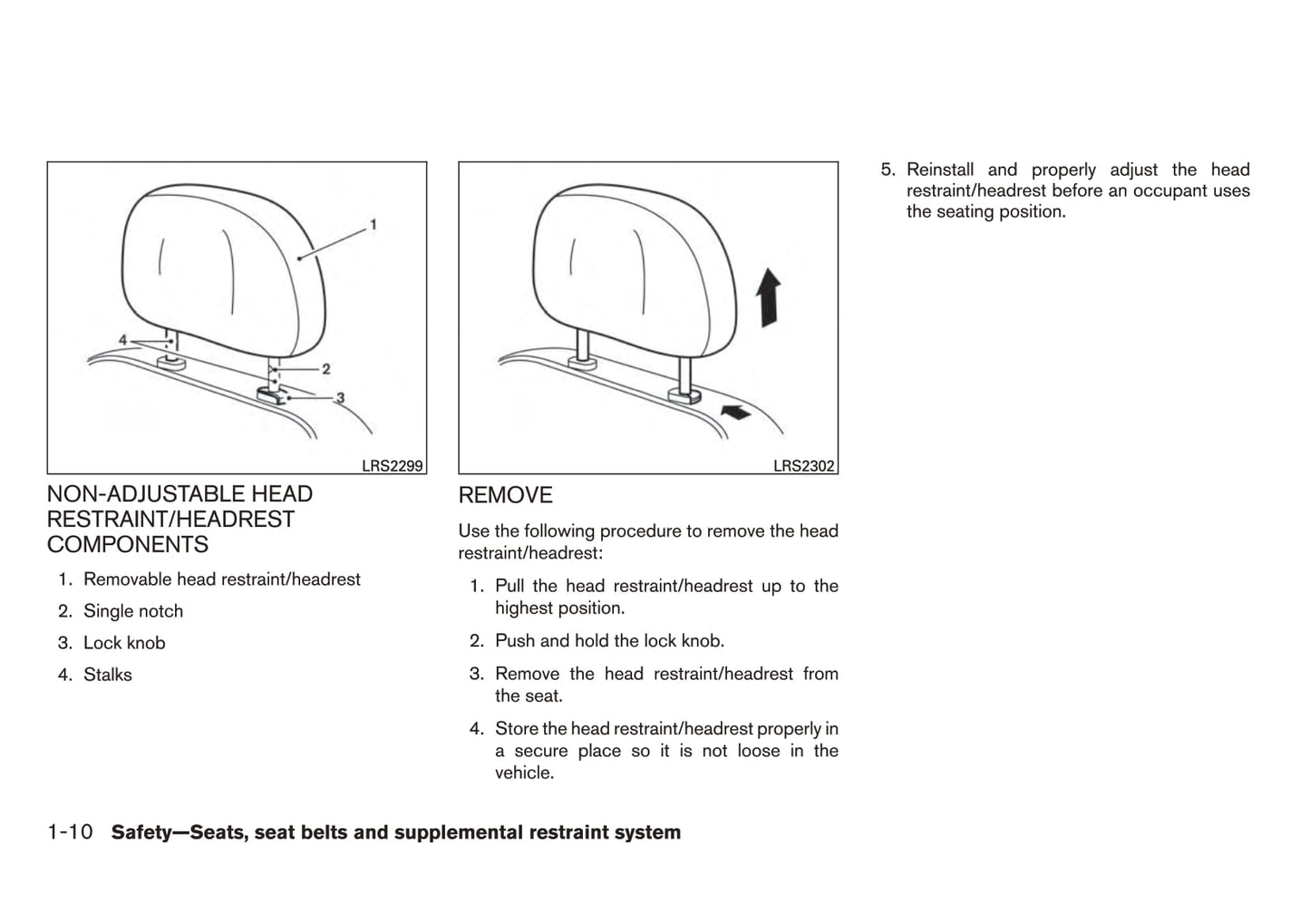 1
4
2
3
LRS2299

NON-ADJUSTABLE HEAD RESTRAINT/HEADREST COMPONENTS

1. Removable head restraint/headrest
2. Single notch
3. Lock knob
4. Stalks

LRS2302

REMOVE

Use the following procedure to remove the head restraint/headrest:

1. Pull the head restraint/headrest up to the highest position.
2. Push and hold the lock knob.
3. Remove the head restraint/headrest from the seat.
4. Store the head restraint/headrest properly in a secure place so it is not loose in the vehicle.
5. Reinstall and properly adjust the head restraint/headrest before an occupant uses the seating position.

1-10 Safety—Seats, seat belts and supplemental restraint system