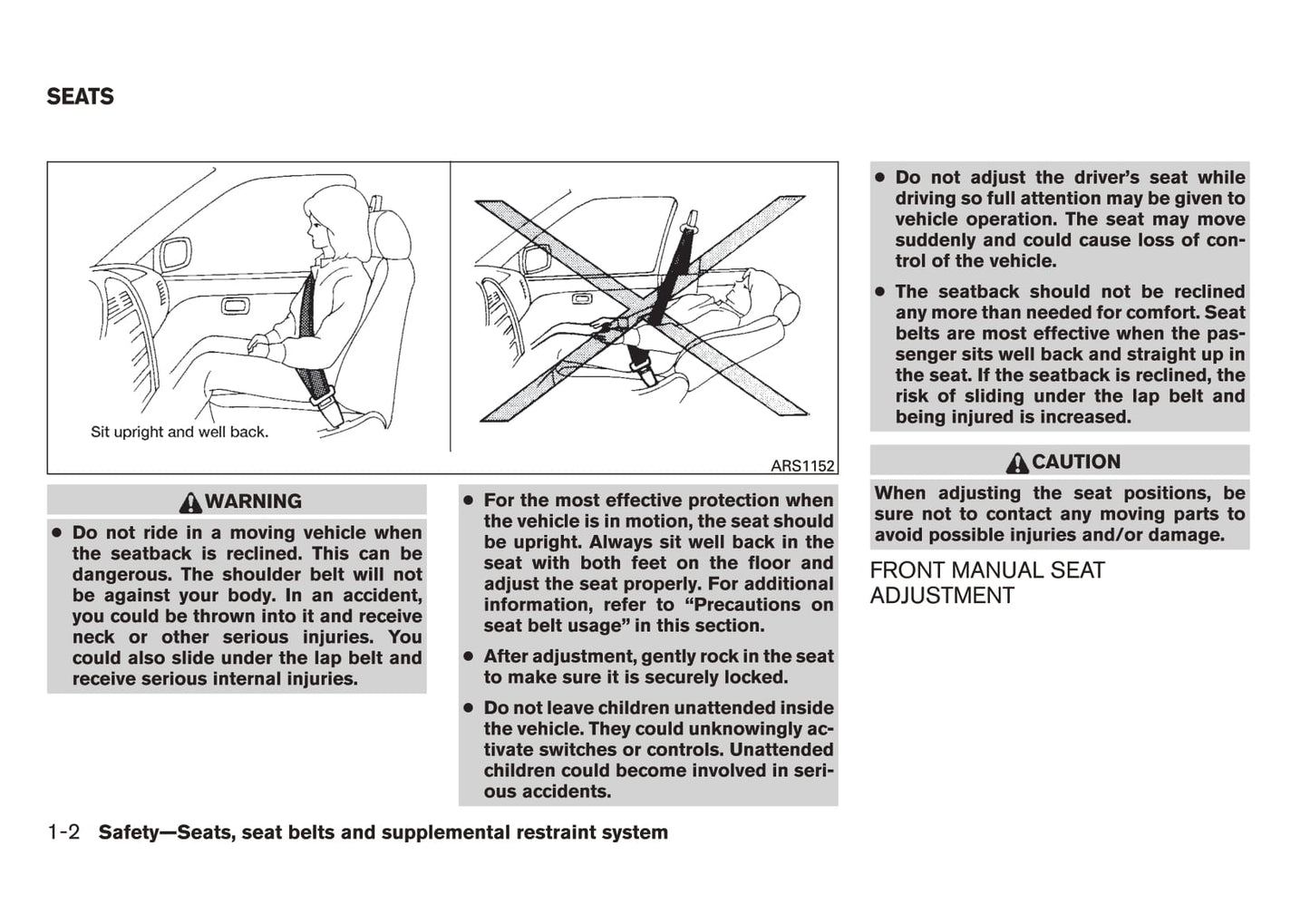 SEATS

Sit upright and well back.

ARS1152

WARNING

● Do not ride in a moving vehicle when the seatback is reclined. This can be dangerous. The shoulder belt will not be against your body. In an accident, you could be thrown into it and receive neck or other serious injuries. You could also slide under the lap belt and receive serious internal injuries.

● For the most effective protection when the vehicle is in motion, the seat should be upright. Always sit well back in the seat with both feet on the floor and adjust the seat properly. For additional information, refer to “Precautions on seat belt usage” in this section.

● After adjustment, gently rock in the seat to make sure it is securely locked.

● Do not leave children unattended inside the vehicle. They could unknowingly activate switches or controls. Unattended children could become involved in serious accidents.

● Do not adjust the driver’s seat while driving so full attention may be given to vehicle operation. The seat may move suddenly and could cause loss of control of the vehicle.

● The seatback should not be reclined any more than needed for comfort. Seat belts are most effective when the passenger sits well back and straight up in the seat. If the seatback is reclined, the risk of sliding under the lap belt and being injured is increased.

CAUTION

When adjusting the seat positions, be sure not to contact any moving parts to avoid possible injuries and/or damage.

FRONT MANUAL SEAT ADJUSTMENT

1-2 Safety—Seats, seat belts and supplemental restraint system