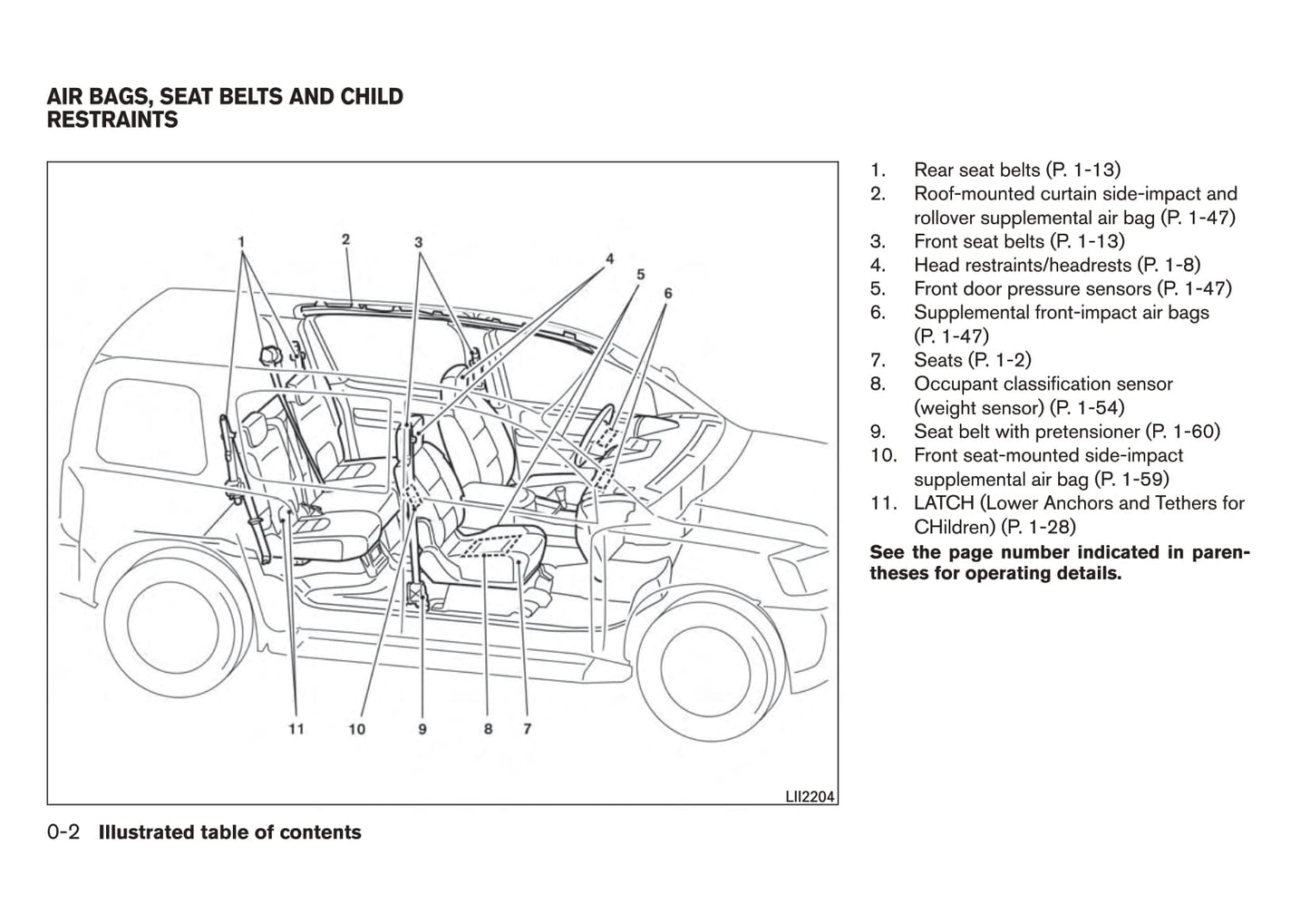 AIR BAGS, SEAT BELTS AND CHILD RESTRAINTS

1
2
3
4
5
6
11
10
9
8
7
LII2204

1. Rear seat belts (P. 1-13)
2. Roof-mounted curtain side-impact and rollover supplemental air bag (P. 1-47)
3. Front seat belts (P. 1-13)
4. Head restraints/headrests (P. 1-8)
5. Front door pressure sensors (P. 1-47)
6. Supplemental front-impact air bags (P. 1-47)
7. Seats (P. 1-2)
8. Occupant classification sensor (weight sensor) (P. 1-54)
9. Seat belt with pretensioner (P. 1-60)
10. Front seat-mounted side-impact supplemental air bag (P. 1-59)
11. LATCH (Lower Anchors and Tethers for CHildren) (P. 1-28)

See the page number indicated in parentheses for operating details.

0-2 Illustrated table of contents