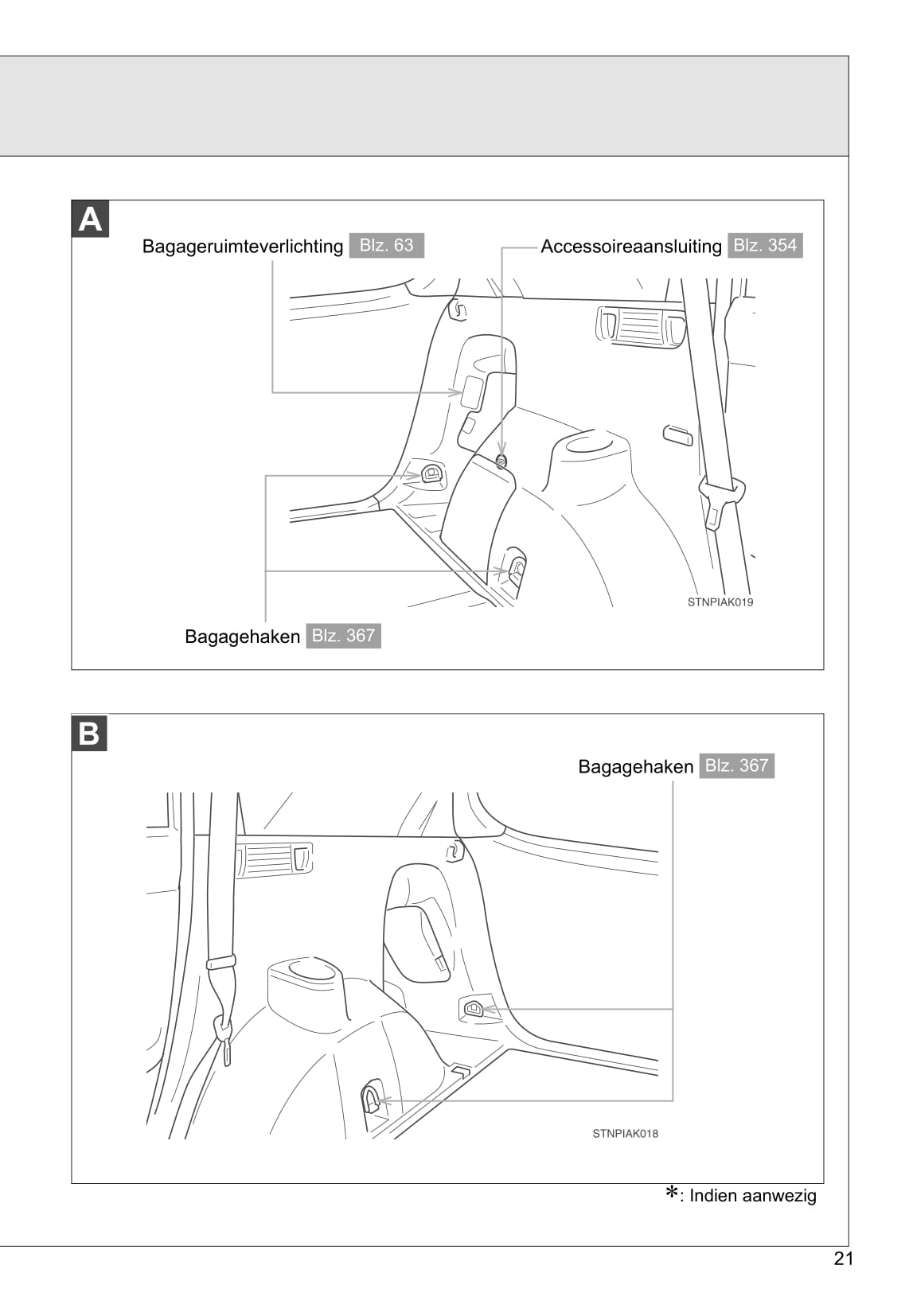 A

Bagageruimteverlichting Blz. 63

Accessoireaansluiting Blz. 354

STNPIAK019

Bagagehaken Blz. 367

B

Bagagehaken Blz. 367

STNPIAK018

*: Indien aanwezig

21