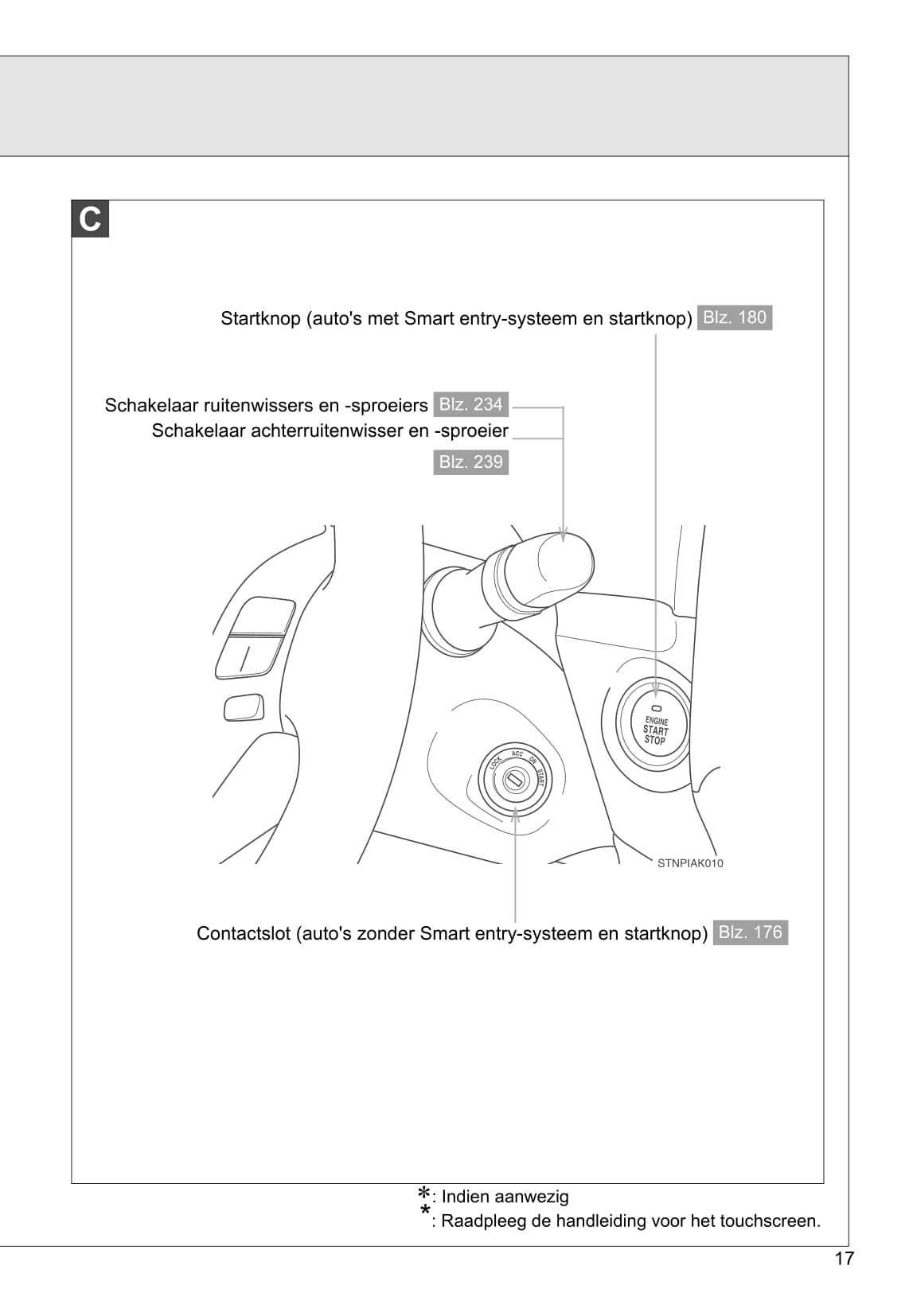 C

Startknop (auto's met Smart entry-systeem en startknop) Blz. 180

Schakelaar ruitenwissers en -sproeiers Blz. 234
Schakelaar achterruitenwisser en -sproeier
Blz. 239

ENGINE START STOP

LOCK ACC ON START

STNPIAK010

Contactslot (auto's zonder Smart entry-systeem en startknop) Blz. 176

*: Indien aanwezig
*: Raadpleeg de handleiding voor het touchscreen.

17