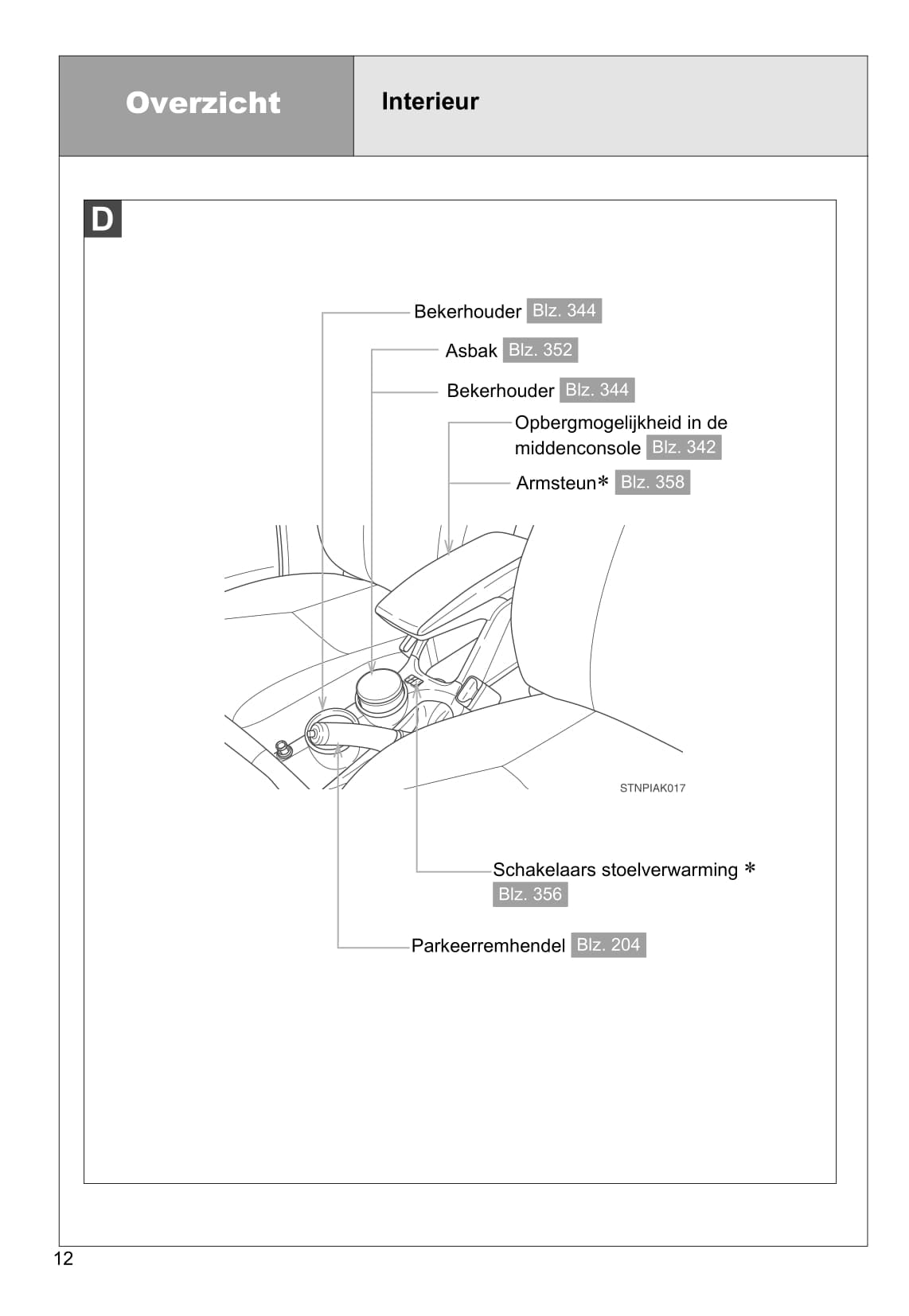 Overzicht

Interieur

D

Bekerhouder Blz. 344

Asbak Blz. 352

Bekerhouder Blz. 344

Opbergmogelijkheid in de middenconsole Blz. 342

Armsteun* Blz. 358

STNPIAK017

Schakelaars stoelverwarming * Blz. 356

Parkeerremhendel Blz. 204

12