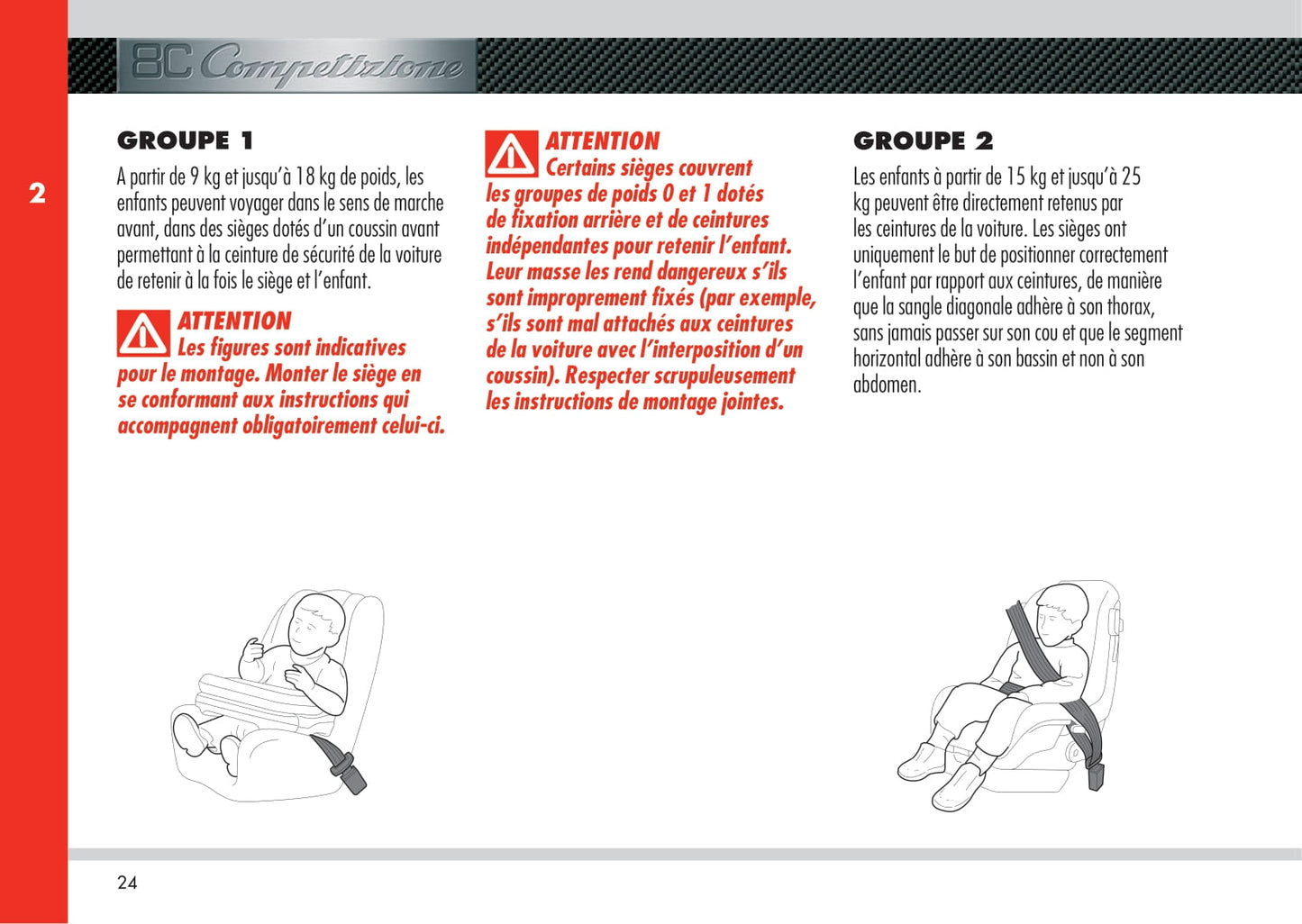 8C Competizione

2

GROUPE 1

A partir de 9 kg et jusqu'à 18 kg de poids, les enfants peuvent voyager dans le sens de marche avant, dans des sièges dotés d'un coussin avant permettant à la ceinture de sécurité de la voiture de retenir à la fois le siège et l'enfant.

ATTENTION
Les figures sont indicatives pour le montage. Monter le siège en se conformant aux instructions qui accompagnent obligatoirement celui-ci.

ATTENTION
Certains sièges couvrent les groupes de poids 0 et 1 dotés de fixation arrière et de ceintures indépendantes pour retenir l'enfant. Leur masse les rend dangereux s'ils sont improprement fixés (par exemple, s'ils sont mal attachés aux ceintures de la voiture avec l'interposition d'un coussin). Respecter scrupuleusement les instructions de montage jointes.

GROUPE 2

Les enfants à partir de 15 kg et jusqu'à 25 kg peuvent être directement retenus par les ceintures de la voiture. Les sièges ont uniquement le but de positionner correctement l'enfant par rapport aux ceintures, de manière que la sangle diagonale adhère à son thorax, sans jamais passer sur son cou et que le segment horizontal adhère à son bassin et non à son abdomen.

24